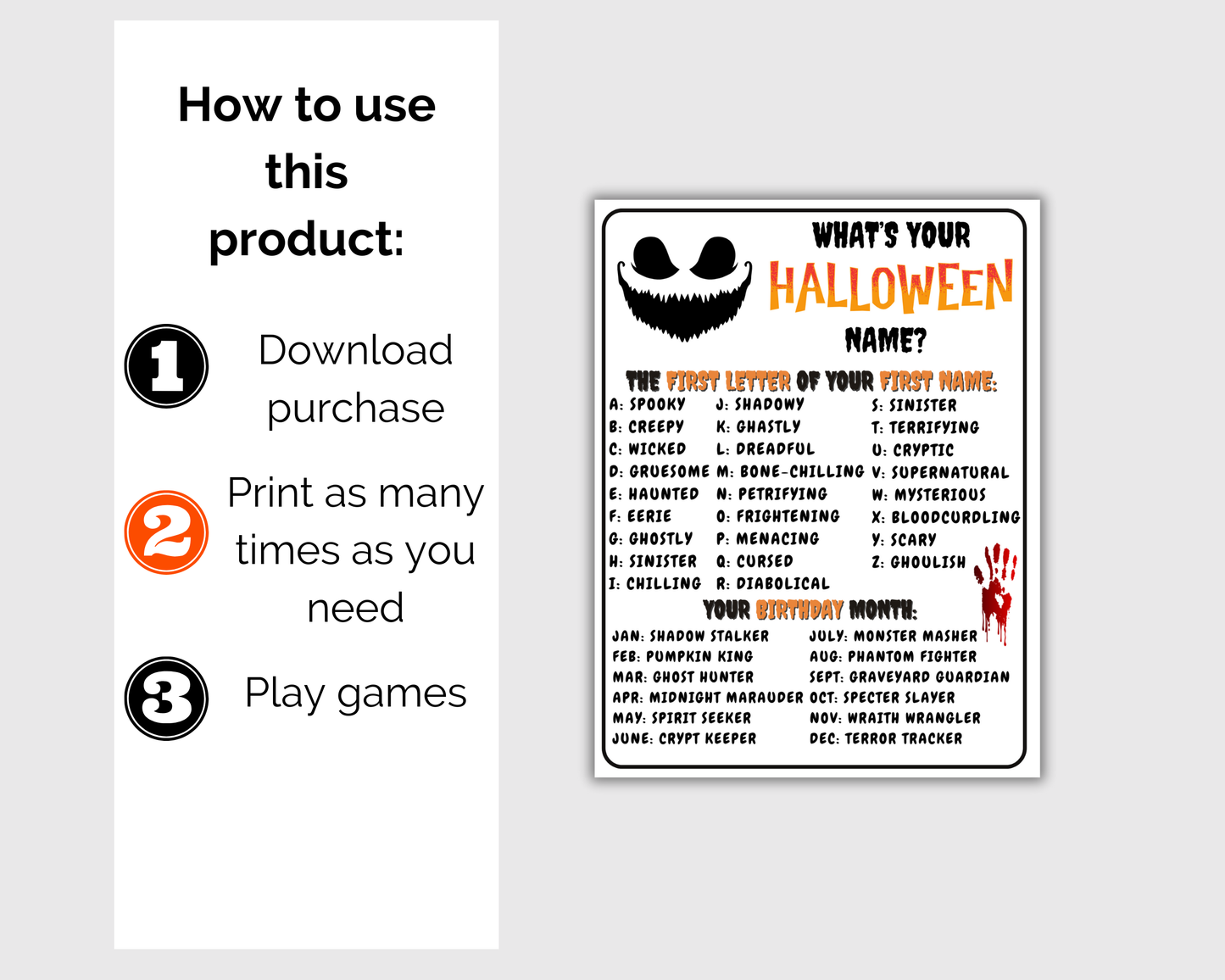 How to use this product:

1 Download purchase

2 Print as many times as you need

3 Play games

WHAT'S YOUR HALLOWEEN NAME?

THE FIRST LETTER OF YOUR FIRST NAME:

A: SPOOKY
B: CREEPY
C: WICKED
D: GRUESOME
E: HAUNTED
F: EERIE
G: GHOSTLY
H: SINISTER
I: CHILLING

J: SHADOWY
K: GHASTLY
L: DREADFUL
M: BONE-CHILLING
N: PETRIFYING
O: FRIGHTENING
P: MENACING
Q: CURSED
R: DIABOLICAL

S: SINISTER
T: TERRIFYING
U: CRYPTIC
V: SUPERNATURAL
W: MYSTERIOUS
X: BLOODCURDLING
Y: SCARY
Z: GHOULISH

YOUR BIRTHDAY MONTH:

JAN: SHADOW STALKER
FEB: PUMPKIN KING
MAR: GHOST HUNTER
APR: MIDNIGHT MARAUDER
MAY: SPIRIT SEEKER
JUNE: CRYPT KEEPER

JULY: MONSTER MASHER
AUG: PHANTOM FIGHTER
SEPT: GRAVEYARD GUARDIAN
OCT: SPECTER SLAYER
NOV: WRAITH WRANGLER
DEC: TERROR TRACKER