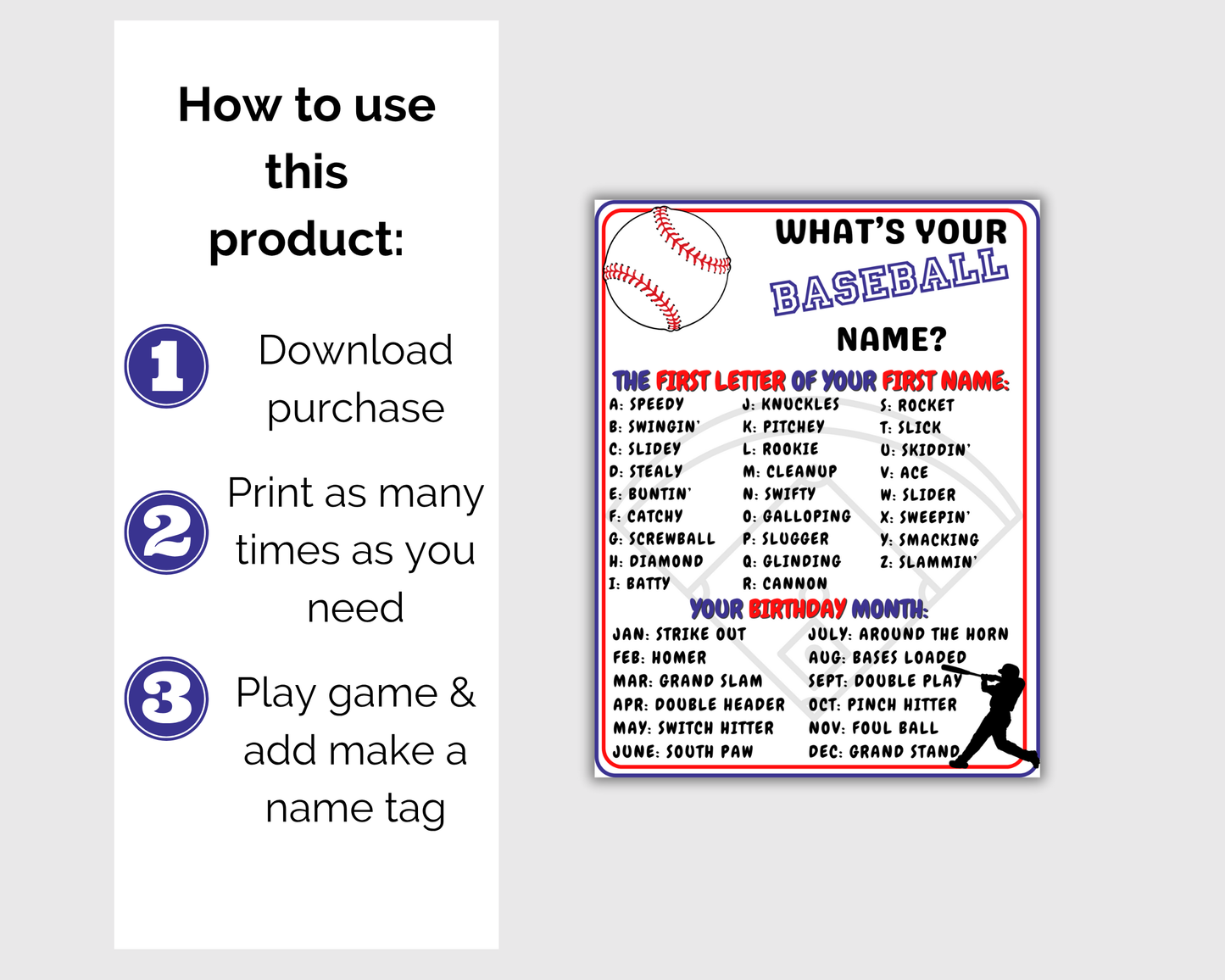 How to use this product:

1 Download purchase

2 Print as many times as you need

3 Play game & add make a name tag

WHAT'S YOUR BASEBALL NAME?

THE FIRST LETTER OF YOUR FIRST NAME:

A: SPEEDY
B: SWINGIN'
C: SLIDEY
D: STEALY
E: BUNTIN'
F: CATCHY
G: SCREWBALL
H: DIAMOND
I: BATTY

J: KNUCKLES
K: PITCHEY
L: ROOKIE
M: CLEANUP
N: SWIFTY
O: GALLOPING
P: SLUGGER
Q: GLINDING
R: CANNON

S: ROCKET
T: SLICK
U: SKIDDIN'
V: ACE
W: SLIDER
X: SWEEPIN'
Y: SMACKING
Z: SLAMMIN'

YOUR BIRTHDAY MONTH:

JAN: STRIKE OUT
FEB: HOMER
MAR: GRAND SLAM
APR: DOUBLE HEADER
MAY: SWITCH HITTER
JUNE: SOUTH PAW

JULY: AROUND THE HORN
AUG: BASES LOADED
SEPT: DOUBLE PLAY
OCT: PINCH HITTER
NOV: FOUL BALL
DEC: GRAND STAND