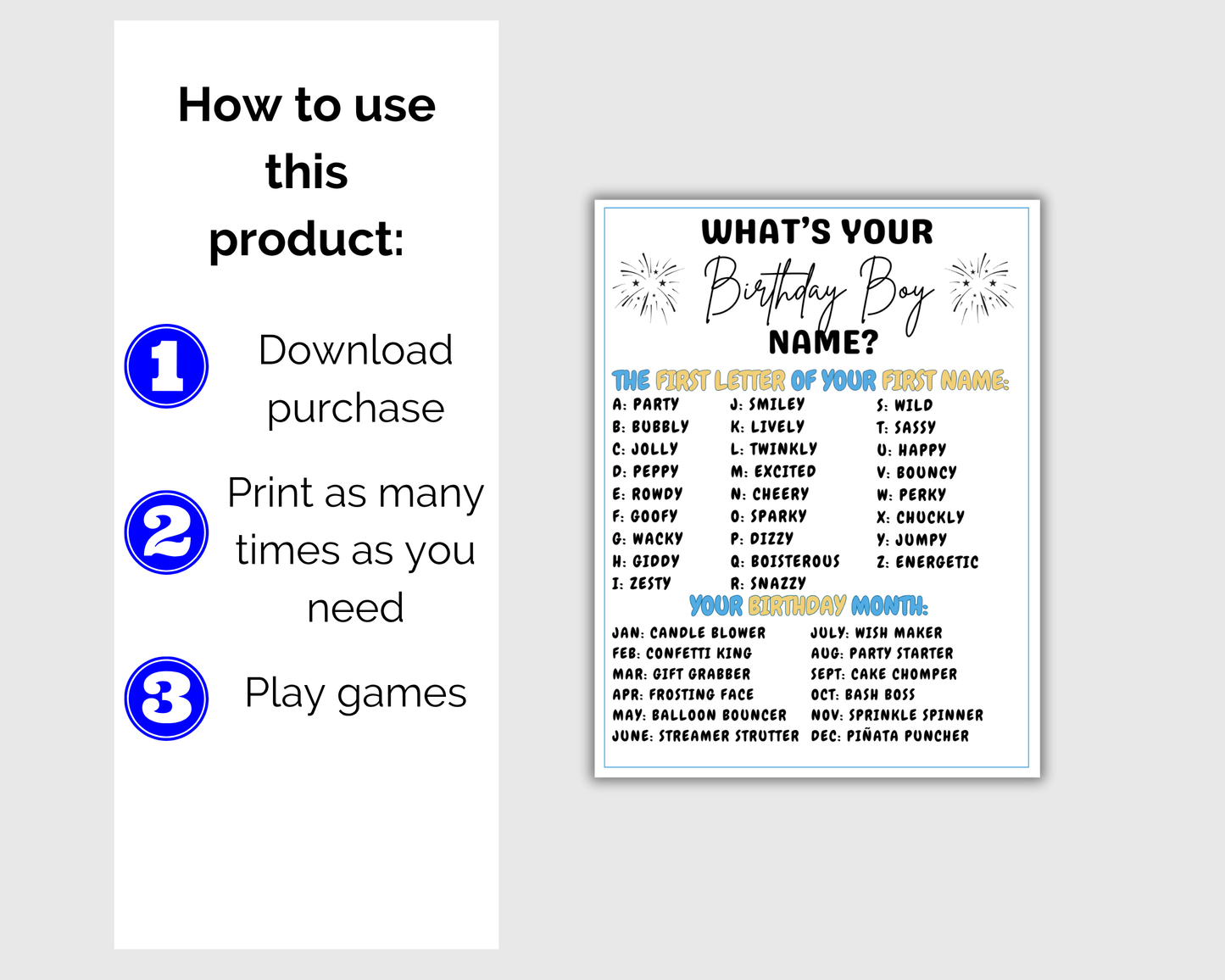 How to use this product:

1 Download purchase

2 Print as many times as you need

3 Play games

WHAT'S YOUR Birthday Boy NAME?

THE FIRST LETTER OF YOUR FIRST NAME:

A: PARTY
B: BUBBLY
C: JOLLY
D: PEPPY
E: ROWDY
F: GOOFY
G: WACKY
H: GIDDY
I: ZESTY

J: SMILEY
K: LIVELY
L: TWINKLY
M: EXCITED
N: CHEERY
O: SPARKY
P: DIZZY
Q: BOISTEROUS
R: SNAZZY

S: WILD
T: SASSY
U: HAPPY
V: BOUNCY
W: PERKY
X: CHUCKLY
Y: JUMPY
Z: ENERGETIC

YOUR BIRTHDAY MONTH:

JAN: CANDLE BLOWER
FEB: CONFETTI KING
MAR: GIFT GRABBER
APR: FROSTING FACE
MAY: BALLOON BOUNCER
JUNE: STREAMER STRUTTER

JULY: WISH MAKER
AUG: PARTY STARTER
SEPT: CAKE CHOMPER
OCT: BASH BOSS
NOV: SPRINKLE SPINNER
DEC: PIÑATA PUNCHER