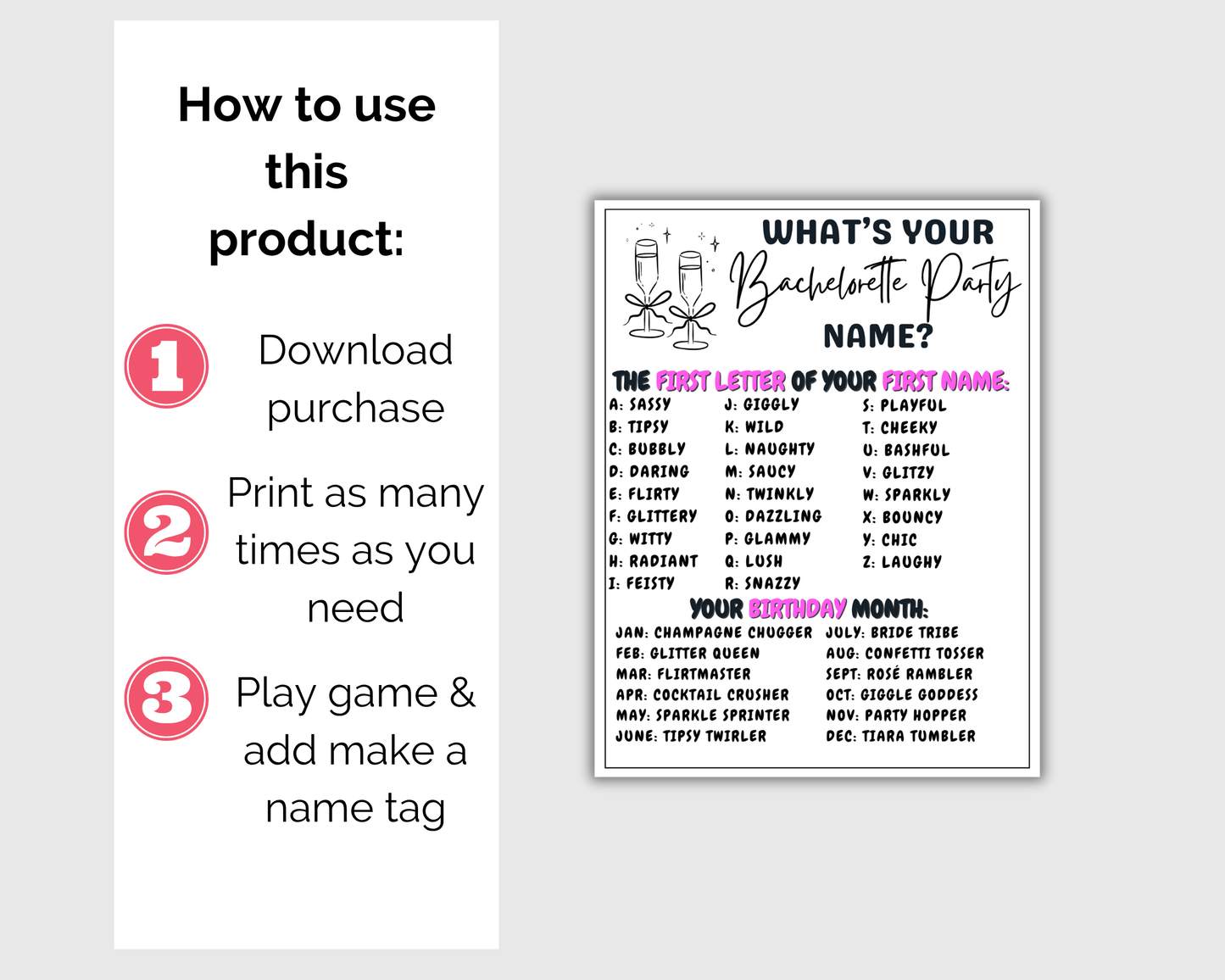 How to use this product:

1 Download purchase

2 Print as many times as you need

3 Play game & add make a name tag

WHAT'S YOUR
Bachelorette Party
NAME?

THE FIRST LETTER OF YOUR FIRST NAME:

A: SASSY
B: TIPSY
C: BUBBLY
D: DARING
E: FLIRTY
F: GLITTERY
G: WITTY
H: RADIANT
I: FEISTY

J: GIGGLY
K: WILD
L: NAUGHTY
M: SAUCY
N: TWINKLY
O: DAZZLING
P: GLAMMY
Q: LUSH
R: SNAZZY

S: PLAYFUL
T: CHEEKY
U: BASHFUL
V: GLITZY
W: SPARKLY
X: BOUNCY
Y: CHIC
Z: LAUGHY

YOUR BIRTHDAY MONTH:

JAN: CHAMPAGNE CHUGGER
FEB: GLITTER QUEEN
MAR: FLIRTMASTER
APR: COCKTAIL CRUSHER
MAY: SPARKLE SPRINTER
JUNE: TIPSY TWIRLER

JULY: BRIDE TRIBE
AUG: CONFETTI TOSSER
SEPT: ROSÉ RAMBLER
OCT: GIGGLE GODDESS
NOV: PARTY HOPPER
DEC: TIARA TUMBLER