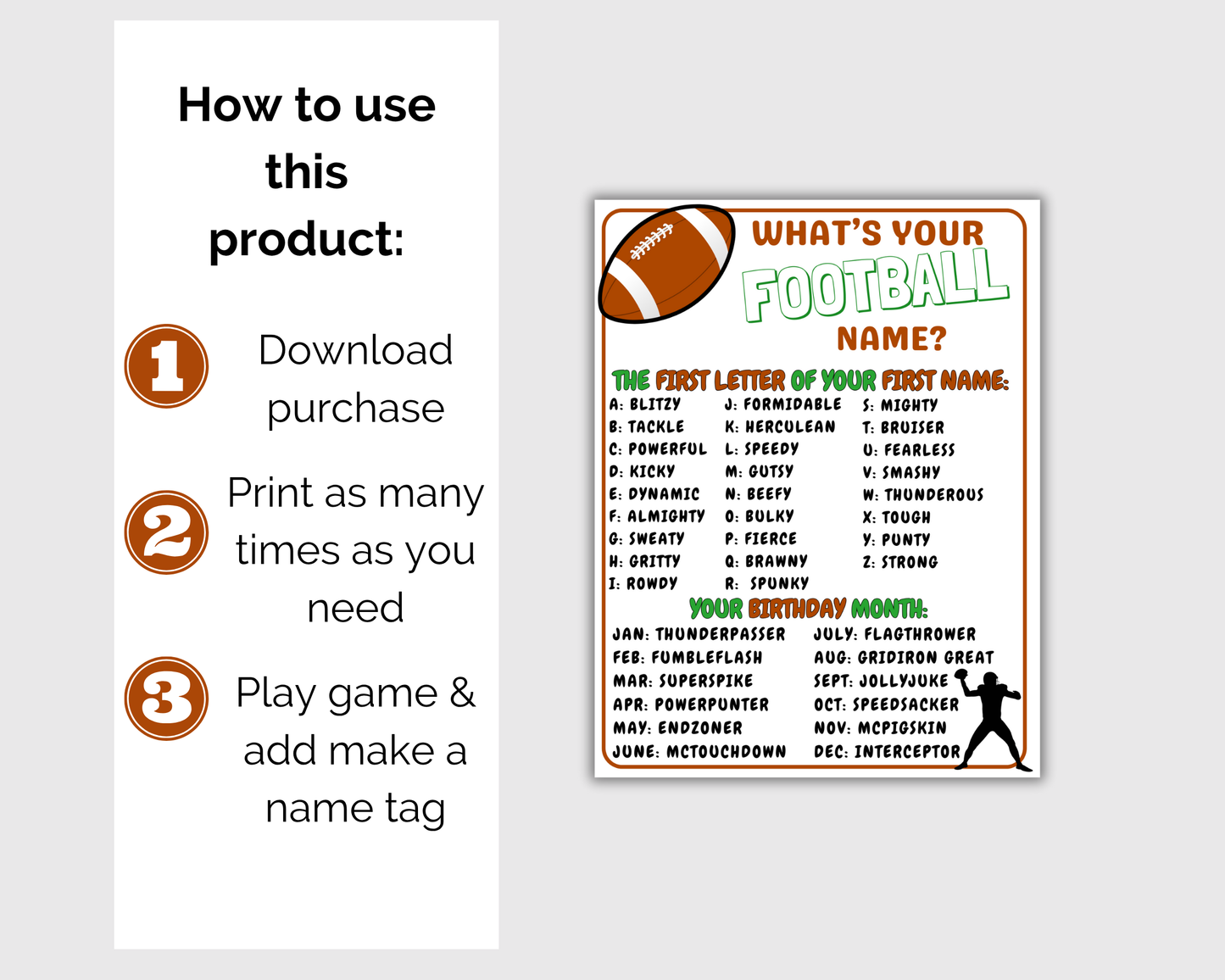 How to use this product:

1 Download purchase

2 Print as many times as you need

3 Play game & add make a name tag

WHAT'S YOUR FOOTBALL NAME?

THE FIRST LETTER OF YOUR FIRST NAME:

A: BLITZY
B: TACKLE
C: POWERFUL
D: KICKY
E: DYNAMIC
F: ALMIGHTY
G: SWEATY
H: GRITTY
I: ROWDY

J: FORMIDABLE
K: HERCULEAN
L: SPEEDY
M: GUTSY
N: BEEFY
O: BULKY
P: FIERCE
Q: BRAWNY
R: SPUNKY

S: MIGHTY
T: BRUISER
U: FEARLESS
V: SMASHY
W: THUNDEROUS
X: TOUGH
Y: PUNTY
Z: STRONG

YOUR BIRTHDAY MONTH:

JAN: THUNDERPASSER
FEB: FUMBLEFLASH
MAR: SUPERSPIKE
APR: POWERPUNTER
MAY: ENDZONER
JUNE: MCTOUCHDOWN

JULY: FLAGTHROWER
AUG: GRIDIRON GREAT
SEPT: JOLLYJUKE
OCT: SPEEDSACKER
NOV: MCPIGSKIN
DEC: INTERCEPTOR