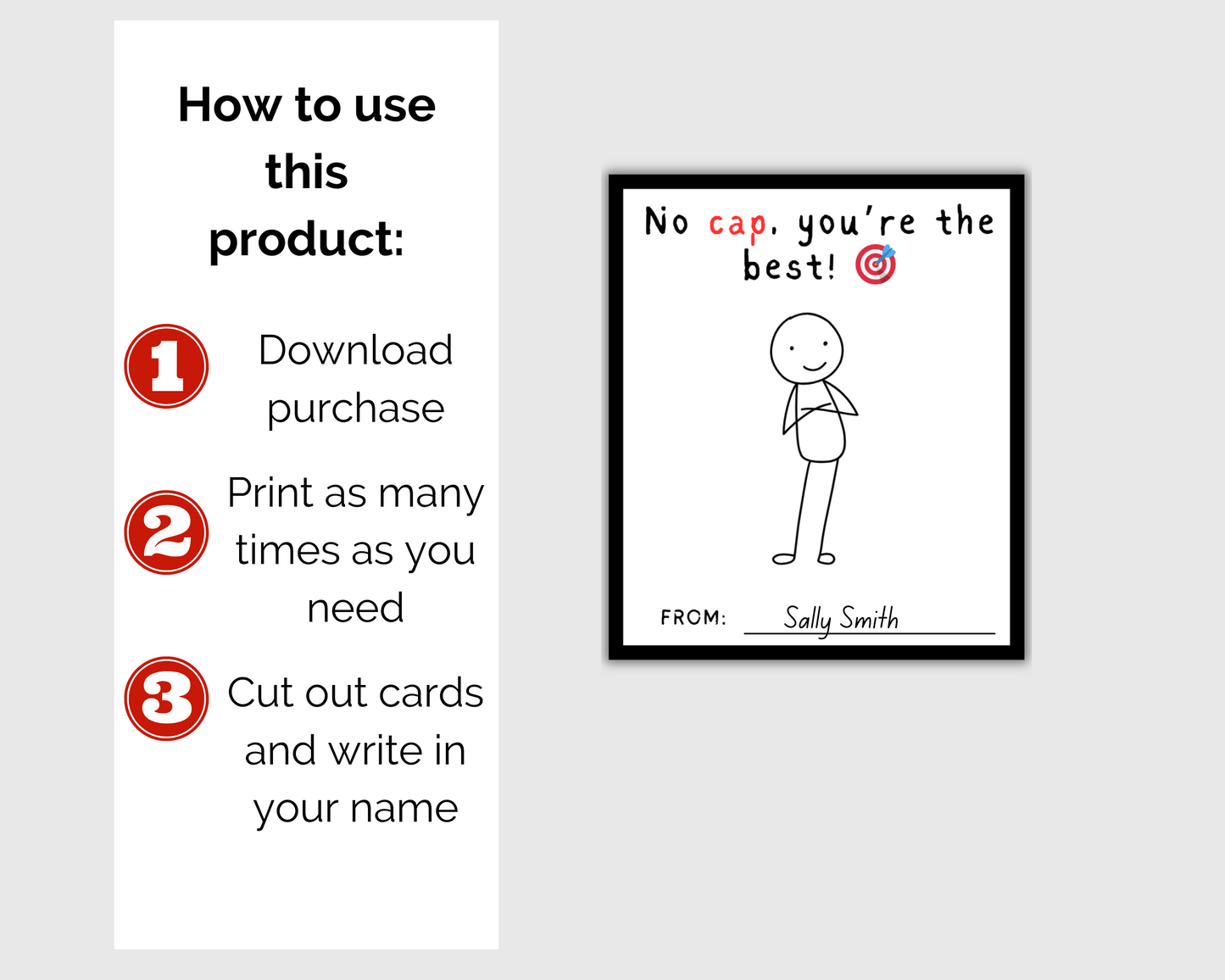 How to use this product:

1 Download purchase

2 Print as many times as you need

3 Cut out cards and write in your name

No cap, you're the best! 🎯

FROM: Sally Smith