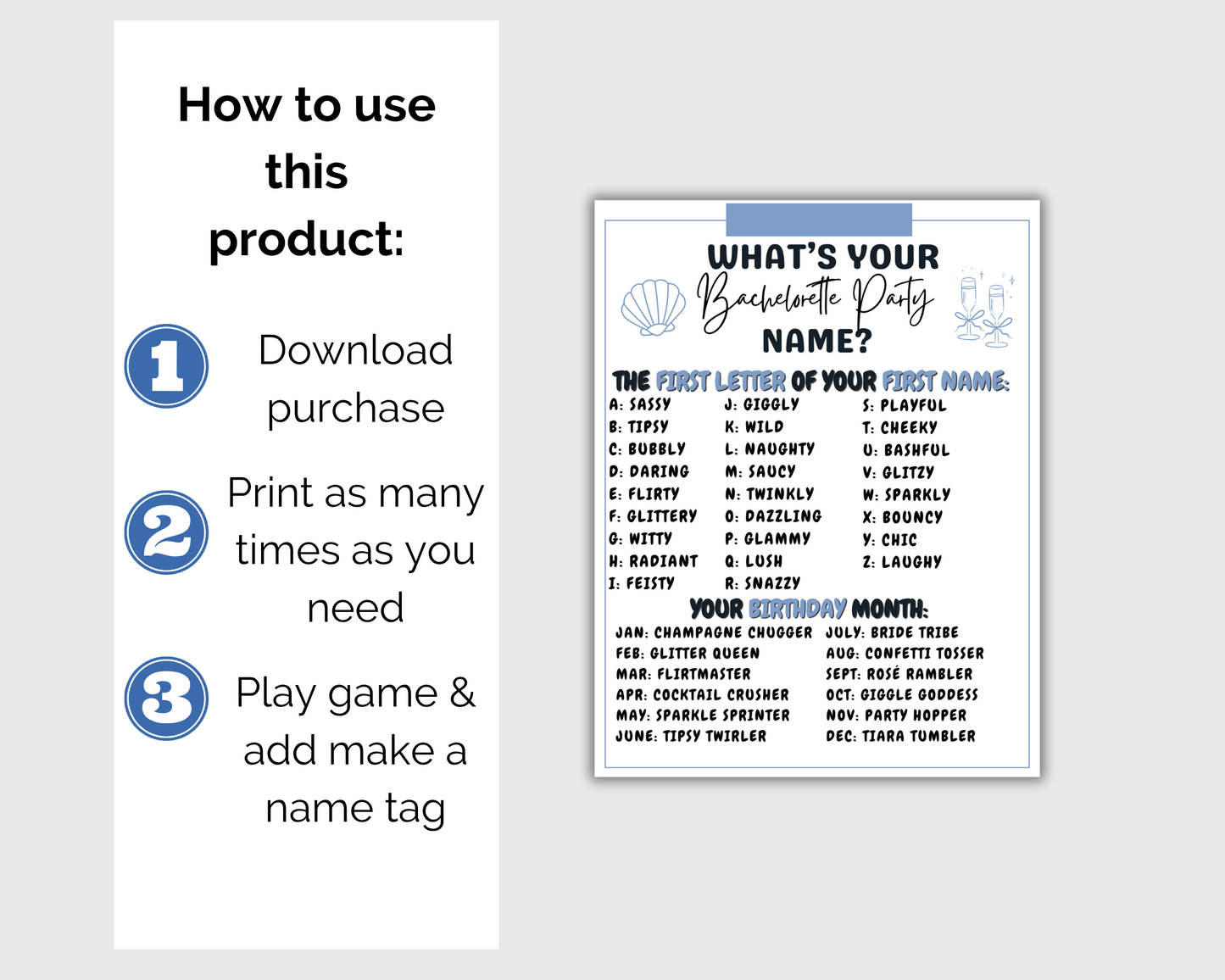 How to use this product:

1 Download purchase

2 Print as many times as you need

3 Play game & add make a name tag

WHAT'S YOUR Bachelorette Party NAME?

THE FIRST LETTER OF YOUR FIRST NAME:

A: SASSY
B: TIPSY
C: BUBBLY
D: DARING
E: FLIRTY
F: GLITTERY
G: WITTY
H: RADIANT
I: FEISTY

J: GIGGLY
K: WILD
L: NAUGHTY
M: SAUCY
N: TWINKLY
O: DAZZLING
P: GLAMMY
Q: LUSH
R: SNAZZY

S: PLAYFUL
T: CHEEKY
U: BASHFUL
V: GLITZY
W: SPARKLY
X: BOUNCY
Y: CHIC
Z: LAUGHY

YOUR BIRTHDAY MONTH:

JAN: CHAMPAGNE CHUGGER
FEB: GLITTER QUEEN
MAR: FLIRTMASTER
APR: COCKTAIL CRUSHER
MAY: SPARKLE SPRINTER
JUNE: TIPSY TWIRLER

JULY: BRIDE TRIBE
AUG: CONFETTI TOSSER
SEPT: ROSÉ RAMBLER
OCT: GIGGLE GODDESS
NOV: PARTY HOPPER
DEC: TIARA TUMBLER