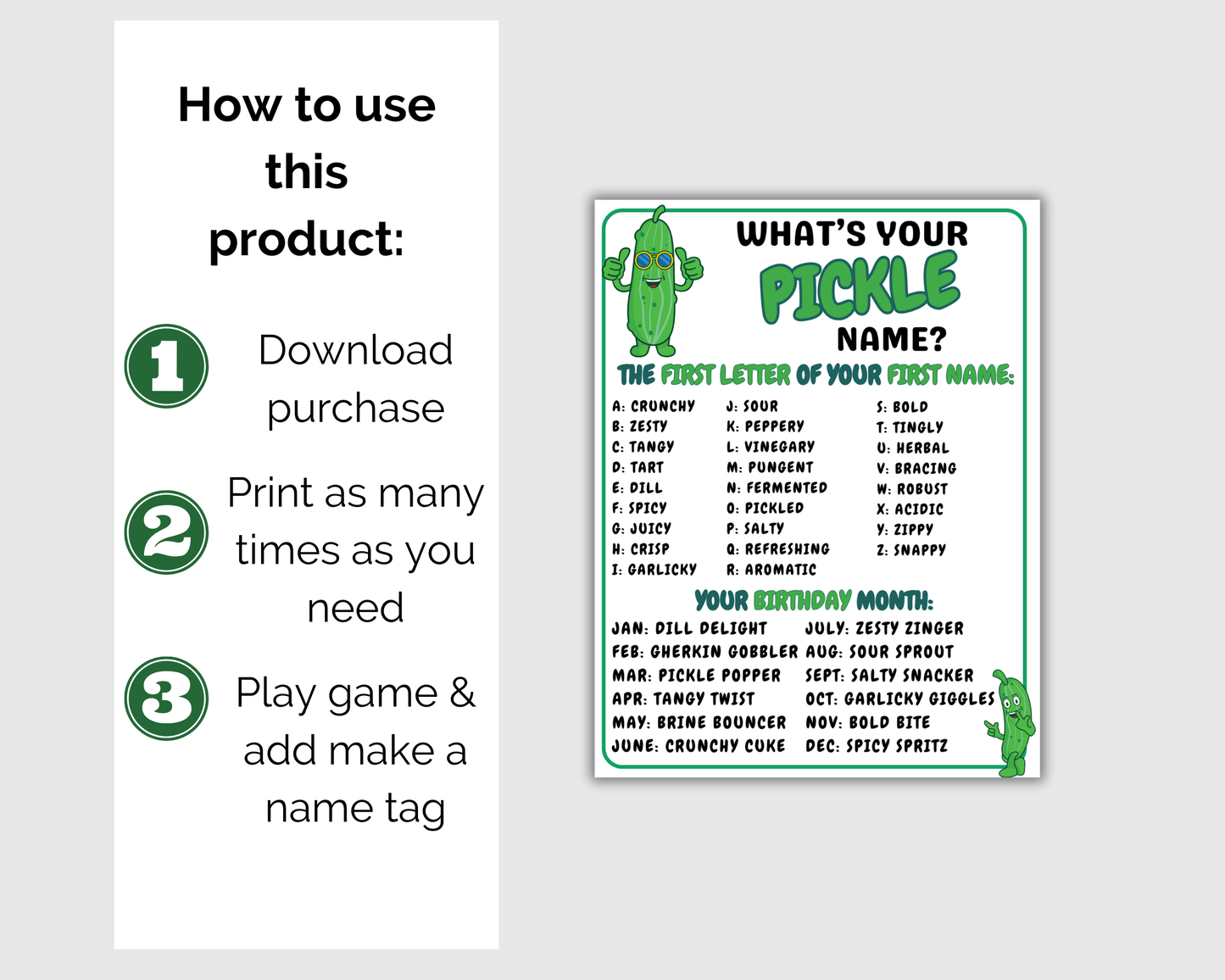 How to use this product:

1 Download purchase

2 Print as many times as you need

3 Play game & add make a name tag

WHAT'S YOUR PICKLE NAME?

THE FIRST LETTER OF YOUR FIRST NAME:

A: CRUNCHY
B: ZESTY
C: TANGY
D: TART
E: DILL
F: SPICY
G: JUICY
H: CRISP
I: GARLICKY

J: SOUR
K: PEPPERY
L: VINEGARY
M: PUNGENT
N: FERMENTED
O: PICKLED
P: SALTY
Q: REFRESHING
R: AROMATIC

S: BOLD
T: TINGLY
U: HERBAL
V: BRACING
W: ROBUST
X: ACIDIC
Y: ZIPPY
Z: SNAPPY

YOUR BIRTHDAY MONTH:

JAN: DILL DELIGHT
FEB: GHERKIN GOBBLER
MAR: PICKLE POPPER
APR: TANGY TWIST
MAY: BRINE BOUNCER
JUNE: CRUNCHY CUKE

JULY: ZESTY ZINGER
AUG: SOUR SPROUT
SEPT: SALTY SNACKER
OCT: GARLICKY GIGGLES
NOV: BOLD BITE
DEC: SPICY SPRITZ