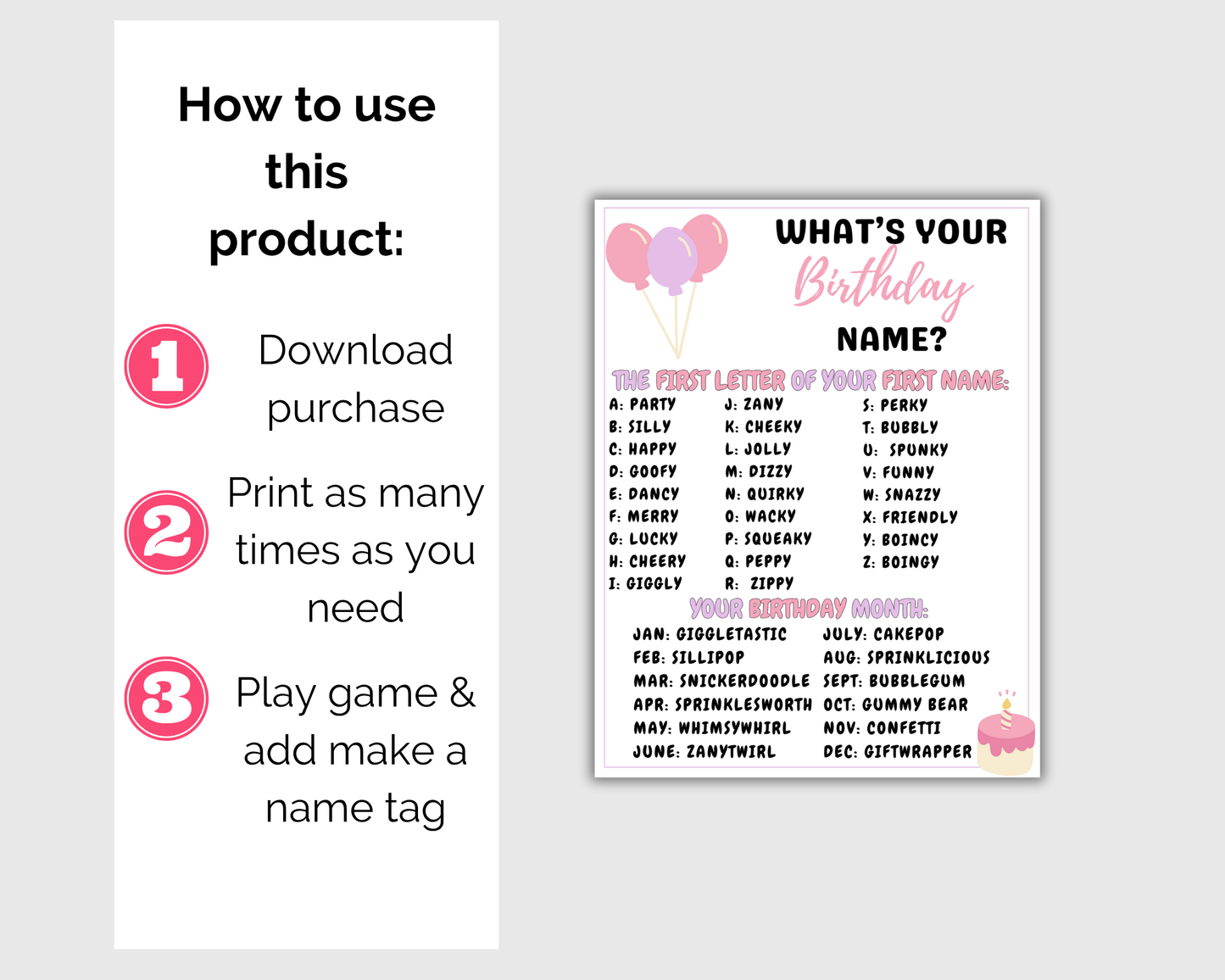 How to use this product:

1 Download purchase

2 Print as many times as you need

3 Play game & add make a name tag

WHAT'S YOUR Birthday NAME?

THE FIRST LETTER OF YOUR FIRST NAME:

A: PARTY
B: SILLY
C: HAPPY
D: GOOFY
E: DANCY
F: MERRY
G: LUCKY
H: CHEERY
I: GIGGLY

J: ZANY
K: CHEEKY
L: JOLLY
M: DIZZY
N: QUIRKY
O: WACKY
P: SQUEAKY
Q: PEPPY
R: ZIPPY

S: PERKY
T: BUBBLY
U: SPUNKY
V: FUNNY
W: SNAZZY
X: FRIENDLY
Y: BOINCY
Z: BOINGY

YOUR BIRTHDAY MONTH:

JAN: GIGGLETASTIC
FEB: SILLIPOP
MAR: SNICKERDOODLE
APR: SPRINKLESWORTH
MAY: WHIMSYWHIRL
JUNE: ZANYTWIRL

JULY: CAKEPOP
AUG: SPRINKLICIOUS
SEPT: BUBBLEGUM
OCT: GUMMY BEAR
NOV: CONFETTI
DEC: GIFTWRAPPER