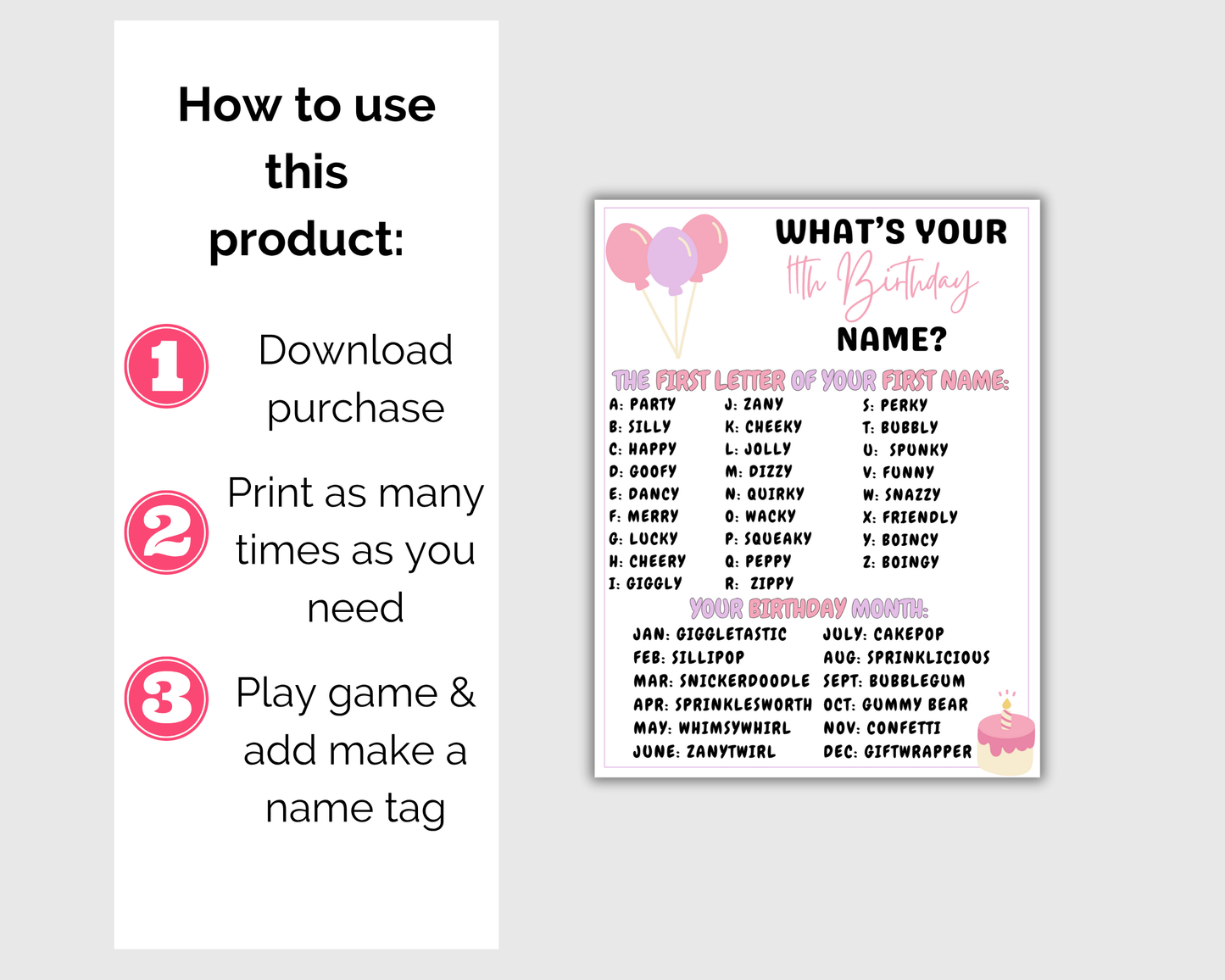 How to use this product:

1 Download purchase

2 Print as many times as you need

3 Play game & add make a name tag

WHAT'S YOUR
11th Birthday
NAME?

THE FIRST LETTER OF YOUR FIRST NAME:

A: PARTY
B: SILLY
C: HAPPY
D: GOOFY
E: DANCY
F: MERRY
G: LUCKY
H: CHEERY
I: GIGGLY

J: ZANY
K: CHEEKY
L: JOLLY
M: DIZZY
N: QUIRKY
O: WACKY
P: SQUEAKY
Q: PEPPY
R: ZIPPY

S: PERKY
T: BUBBLY
U: SPUNKY
V: FUNNY
W: SNAZZY
X: FRIENDLY
Y: BOINCY
Z: BOINGY

YOUR BIRTHDAY MONTH:

JAN: GIGGLETASTIC
FEB: SILLIPOP
MAR: SNICKERDOODLE
APR: SPRINKLESWORTH
MAY: WHIMSYWHIRL
JUNE: ZANYTWIRL

JULY: CAKEPOP
AUG: SPRINKLICIOUS
SEPT: BUBBLEGUM
OCT: GUMMY BEAR
NOV: CONFETTI
DEC: GIFTWRAPPER