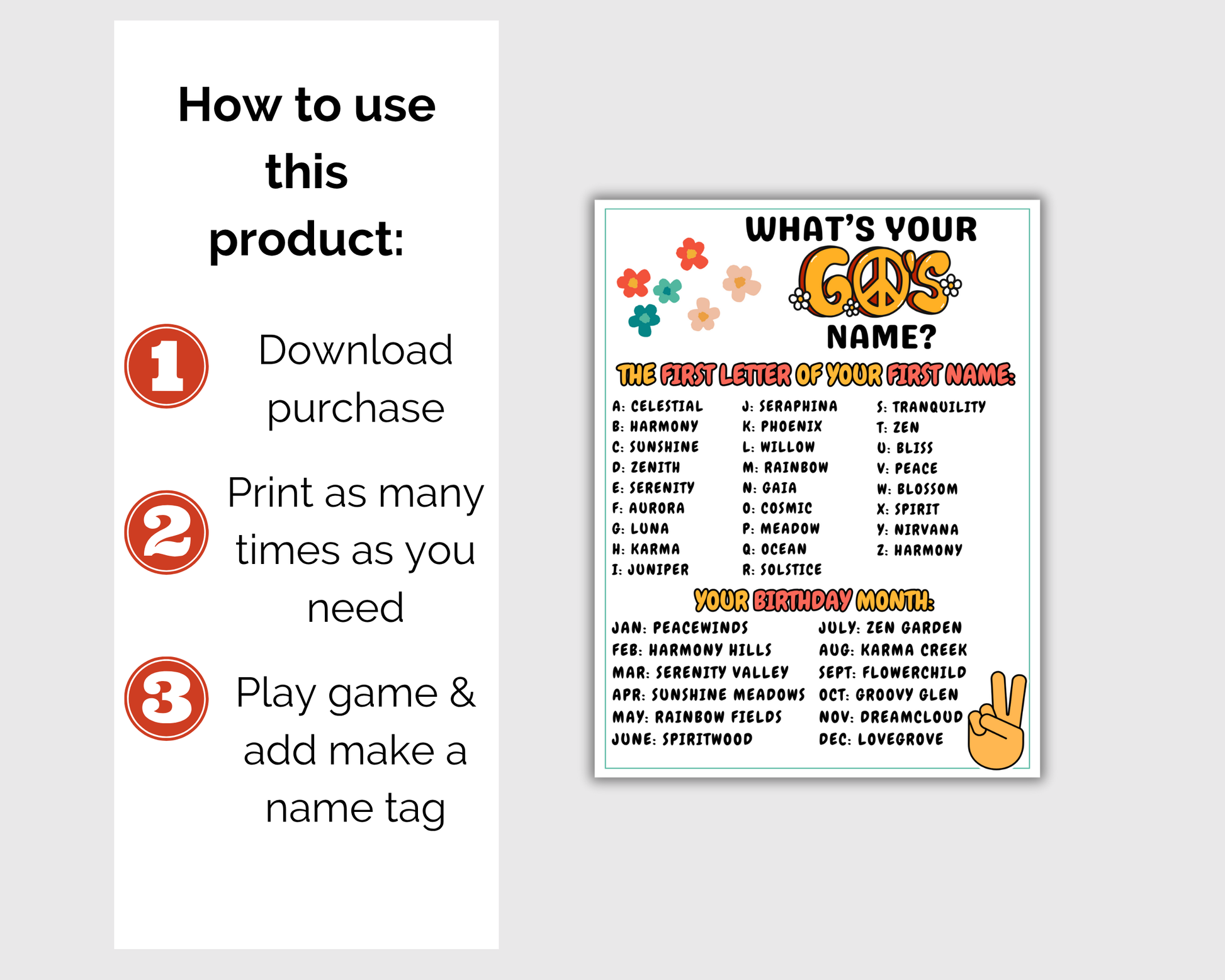 How to use this product:

1 Download purchase

2 Print as many times as you need

3 Play game & add make a name tag

WHAT'S YOUR 60'S NAME?

THE FIRST LETTER OF YOUR FIRST NAME:

A: CELESTIAL
B: HARMONY
C: SUNSHINE
D: ZENITH
E: SERENITY
F: AURORA
G: LUNA
H: KARMA
I: JUNIPER

J: SERAPHINA
K: PHOENIX
L: WILLOW
M: RAINBOW
N: GAIA
O: COSMIC
P: MEADOW
Q: OCEAN
R: SOLSTICE

S: TRANQUILITY
T: ZEN
U: BLISS
V: PEACE
W: BLOSSOM
X: SPIRIT
Y: NIRVANA
Z: HARMONY

YOUR BIRTHDAY MONTH:

JAN: PEACEWINDS
FEB: HARMONY HILLS
MAR: SERENITY VALLEY
APR: SUNSHINE MEADOWS
MAY: RAINBOW FIELDS
JUNE: SPIRITWOOD

JULY: ZEN GARDEN
AUG: KARMA CREEK
SEPT: FLOWERCHILD
OCT: GROOVY GLEN
NOV: DREAMCLOUD
DEC: LOVEGROVE