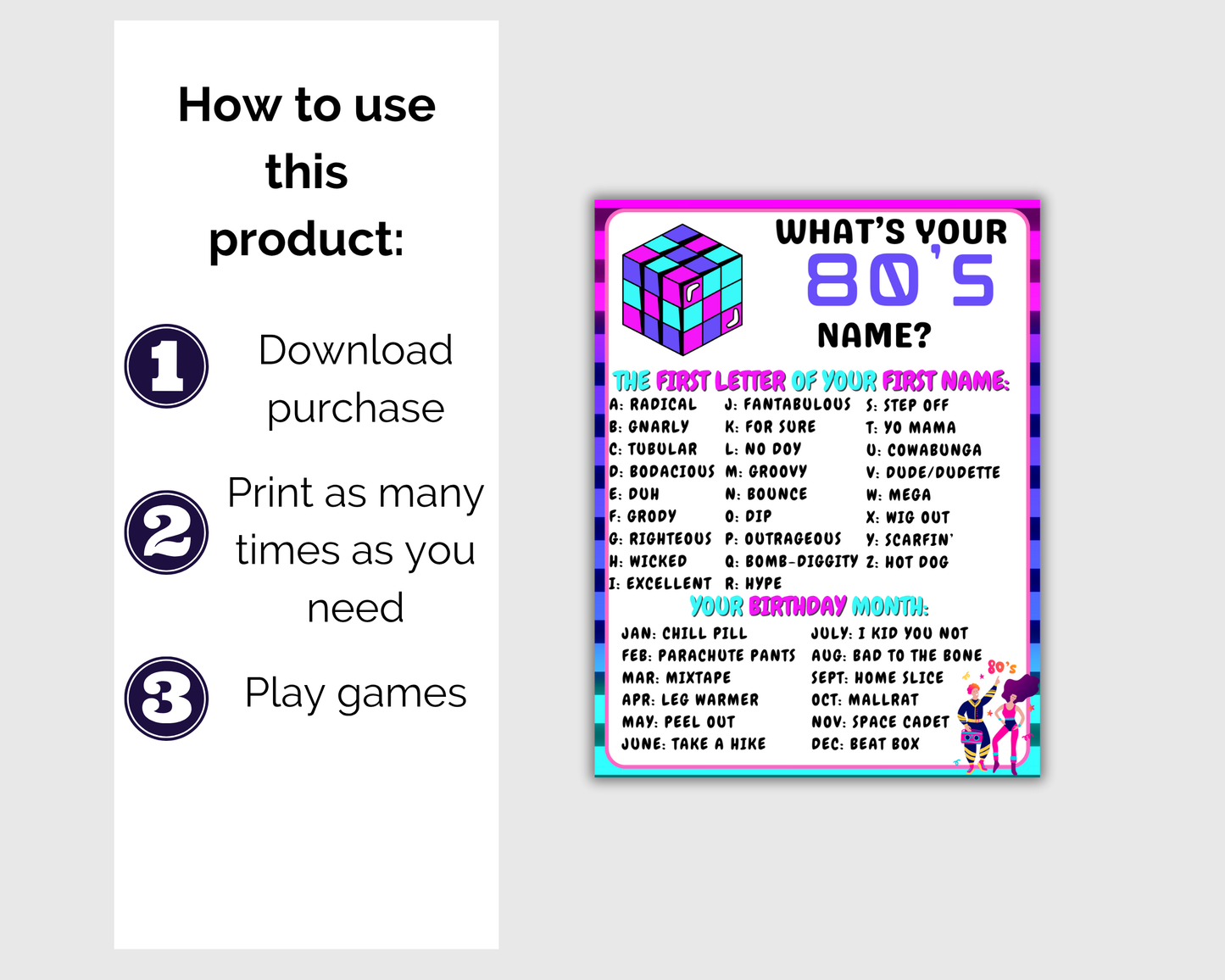 How to use this product:

1 Download purchase

2 Print as many times as you need

3 Play games

WHAT'S YOUR 80'S NAME?

THE FIRST LETTER OF YOUR FIRST NAME:

A: RADICAL
B: GNARLY
C: TUBULAR
D: BODACIOUS
E: DUH
F: GRODY
G: RIGHTEOUS
H: WICKED
I: EXCELLENT

J: FANTABULOUS
K: FOR SURE
L: NO DOY
M: GROOVY
N: BOUNCE
O: DIP
P: OUTRAGEOUS
Q: BOMB-DIGGITY
R: HYPE

S: STEP OFF
T: YO MAMA
U: COWABUNGA
V: DUDE/DUDETTE
W: MEGA
X: WIG OUT
Y: SCARFIN'
Z: HOT DOG

YOUR BIRTHDAY MONTH:

JAN: CHILL PILL
FEB: PARACHUTE PANTS
MAR: MIXTAPE
APR: LEG WARMER
MAY: PEEL OUT
JUNE: TAKE A HIKE

JULY: I KID YOU NOT
AUG: BAD TO THE BONE
SEPT: HOME SLICE
OCT: MALLRAT
NOV: SPACE CADET
DEC: BEAT BOX

80's