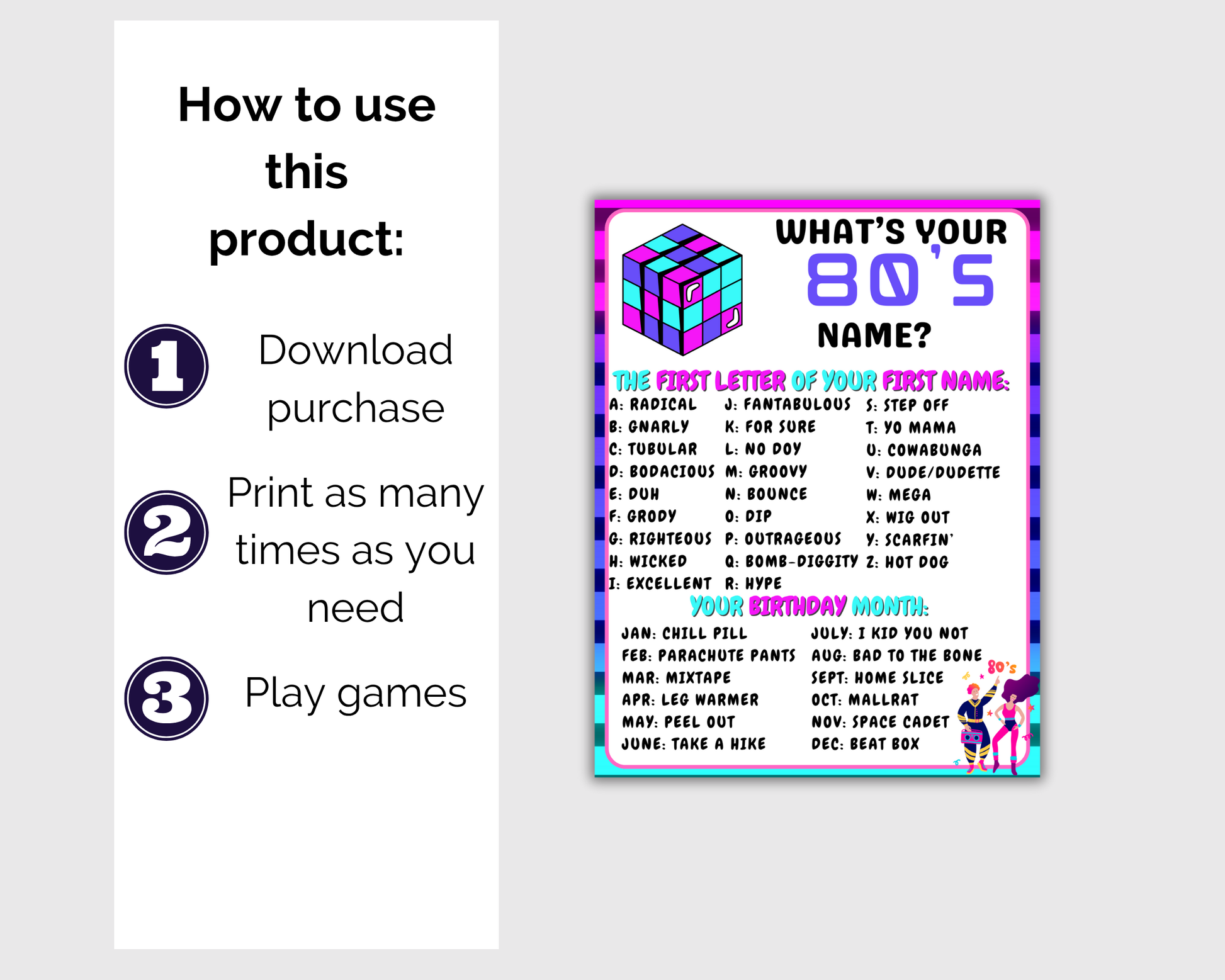 How to use this product:

1 Download purchase

2 Print as many times as you need

3 Play games

WHAT'S YOUR 80'S NAME?

THE FIRST LETTER OF YOUR FIRST NAME:

A: RADICAL
B: GNARLY
C: TUBULAR
D: BODACIOUS
E: DUH
F: GRODY
G: RIGHTEOUS
H: WICKED
I: EXCELLENT

J: FANTABULOUS
K: FOR SURE
L: NO DOY
M: GROOVY
N: BOUNCE
O: DIP
P: OUTRAGEOUS
Q: BOMB-DIGGITY
R: HYPE

S: STEP OFF
T: YO MAMA
U: COWABUNGA
V: DUDE/DUDETTE
W: MEGA
X: WIG OUT
Y: SCARFIN'
Z: HOT DOG

YOUR BIRTHDAY MONTH:

JAN: CHILL PILL
FEB: PARACHUTE PANTS
MAR: MIXTAPE
APR: LEG WARMER
MAY: PEEL OUT
JUNE: TAKE A HIKE

JULY: I KID YOU NOT
AUG: BAD TO THE BONE
SEPT: HOME SLICE
OCT: MALLRAT
NOV: SPACE CADET
DEC: BEAT BOX

80's