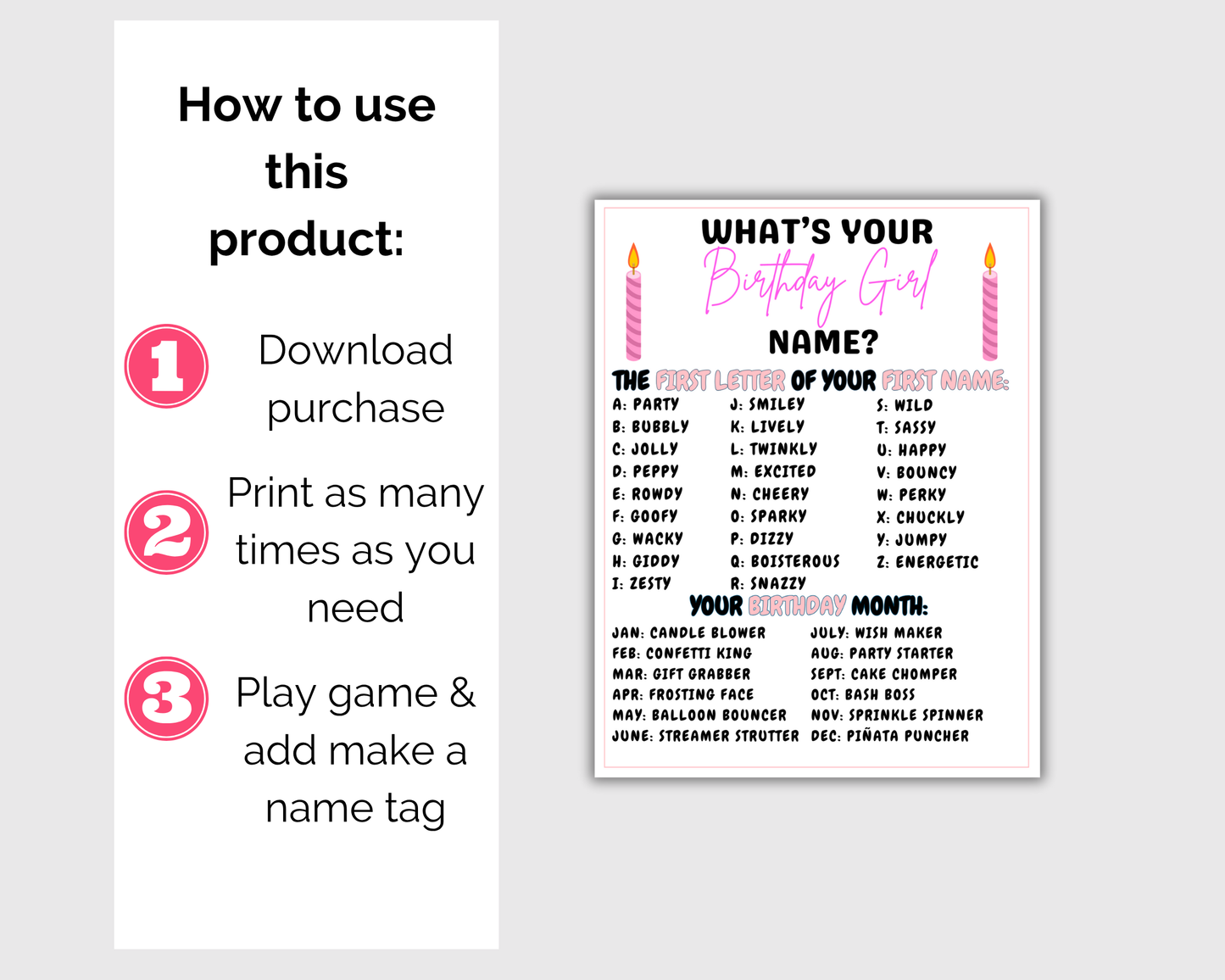 How to use this product:

1 Download purchase

2 Print as many times as you need

3 Play game & add make a name tag

WHAT'S YOUR
Birthday Girl
NAME?

THE FIRST LETTER OF YOUR FIRST NAME:

A: PARTY
B: BUBBLY
C: JOLLY
D: PEPPY
E: ROWDY
F: GOOFY
G: WACKY
H: GIDDY
I: ZESTY

J: SMILEY
K: LIVELY
L: TWINKLY
M: EXCITED
N: CHEERY
O: SPARKY
P: DIZZY
Q: BOISTEROUS
R: SNAZZY

S: WILD
T: SASSY
U: HAPPY
V: BOUNCY
W: PERKY
X: CHUCKLY
Y: JUMPY
Z: ENERGETIC

YOUR BIRTHDAY MONTH:

JAN: CANDLE BLOWER
FEB: CONFETTI KING
MAR: GIFT GRABBER
APR: FROSTING FACE
MAY: BALLOON BOUNCER
JUNE: STREAMER STRUTTER

JULY: WISH MAKER
AUG: PARTY STARTER
SEPT: CAKE CHOMPER
OCT: BASH BOSS
NOV: SPRINKLE SPINNER
DEC: PIÑATA PUNCHER