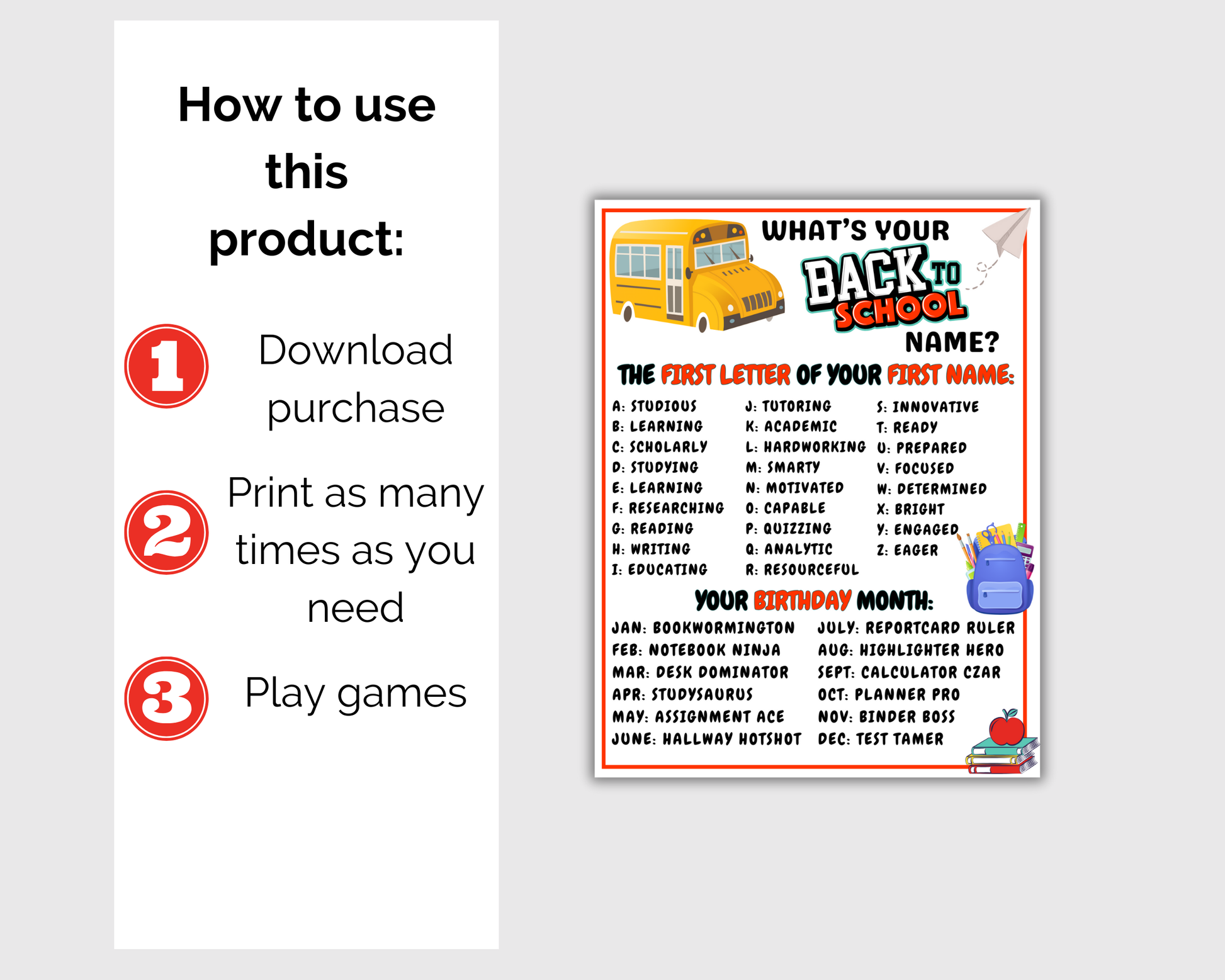 How to use this product:

1 Download purchase

2 Print as many times as you need

3 Play games

WHAT'S YOUR BACK TO SCHOOL NAME?

THE FIRST LETTER OF YOUR FIRST NAME:

A: STUDIOUS
B: LEARNING
C: SCHOLARLY
D: STUDYING
E: LEARNING
F: RESEARCHING
G: READING
H: WRITING
I: EDUCATING

J: TUTORING
K: ACADEMIC
L: HARDWORKING
M: SMARTY
N: MOTIVATED
O: CAPABLE
P: QUIZZING
Q: ANALYTIC
R: RESOURCEFUL

S: INNOVATIVE
T: READY
U: PREPARED
V: FOCUSED
W: DETERMINED
X: BRIGHT
Y: ENGAGED
Z: EAGER

YOUR BIRTHDAY MONTH:

JAN: BOOKWORMINGTON
FEB: NOTEBOOK NINJA
MAR: DESK DOMINATOR
APR: STUDYSAURUS
MAY: ASSIGNMENT ACE
JUNE: HALLWAY HOTSHOT

JULY: REPORTCARD RULER
AUG: HIGHLIGHTER HERO
SEPT: CALCULATOR CZAR
OCT: PLANNER PRO
NOV: BINDER BOSS
DEC: TEST TAMER