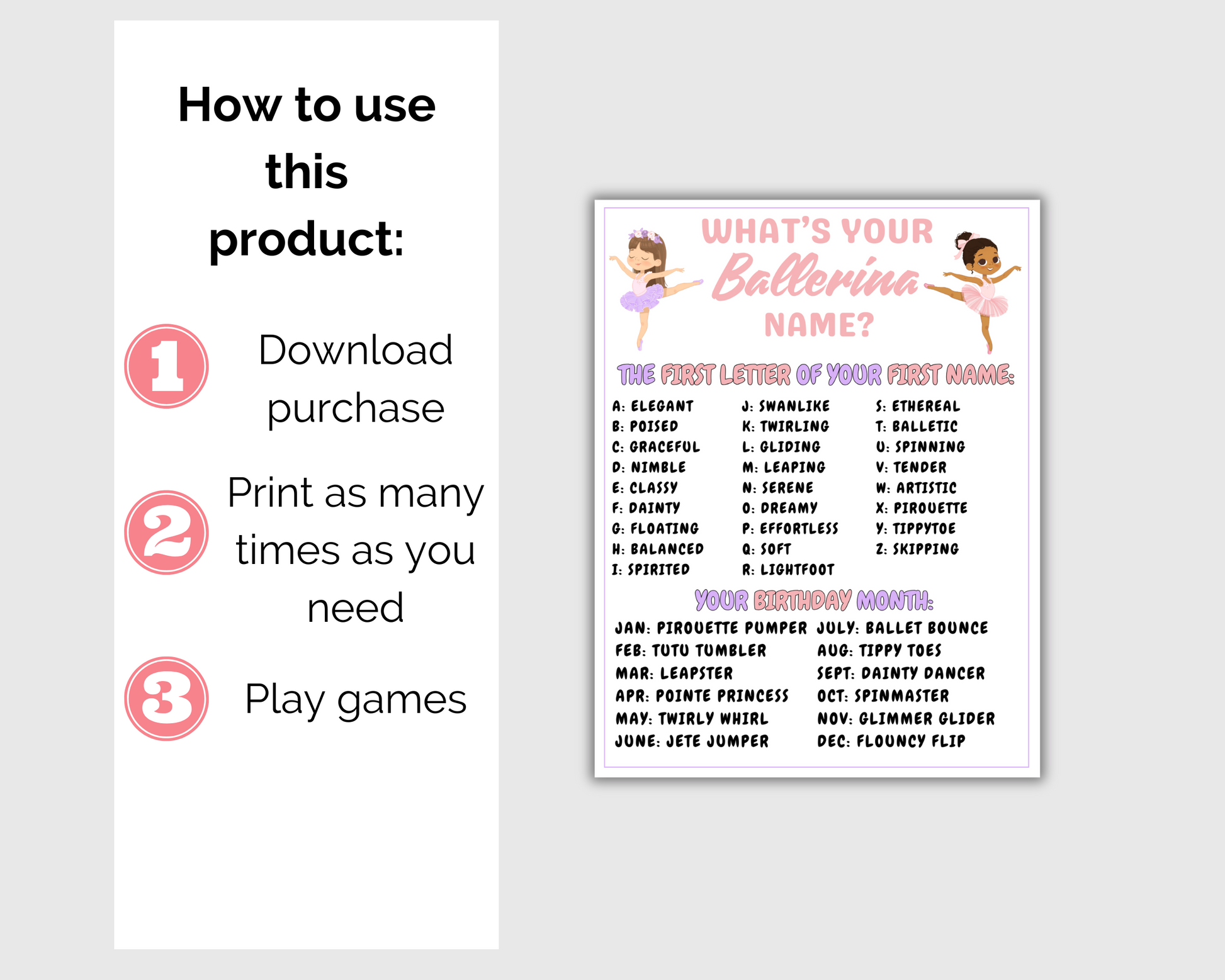 How to use this product:

1 Download purchase

2 Print as many times as you need

3 Play games

WHAT'S YOUR Ballerina NAME?

THE FIRST LETTER OF YOUR FIRST NAME:

A: ELEGANT
B: POISED
C: GRACEFUL
D: NIMBLE
E: CLASSY
F: DAINTY
G: FLOATING
H: BALANCED
I: SPIRITED

J: SWANLIKE
K: TWIRLING
L: GLIDING
M: LEAPING
N: SERENE
O: DREAMY
P: EFFORTLESS
Q: SOFT
R: LIGHTFOOT

S: ETHEREAL
T: BALLETIC
U: SPINNING
V: TENDER
W: ARTISTIC
X: PIROUETTE
Y: TIPPYTOE
Z: SKIPPING

YOUR BIRTHDAY MONTH:

JAN: PIROUETTE PUMPER
FEB: TUTU TUMBLER
MAR: LEAPSTER
APR: POINTE PRINCESS
MAY: TWIRLY WHIRL
JUNE: JETE JUMPER

JULY: BALLET BOUNCE
AUG: TIPPY TOES
SEPT: DAINTY DANCER
OCT: SPINMASTER
NOV: GLIMMER GLIDER
DEC: FLOUNCY FLIP