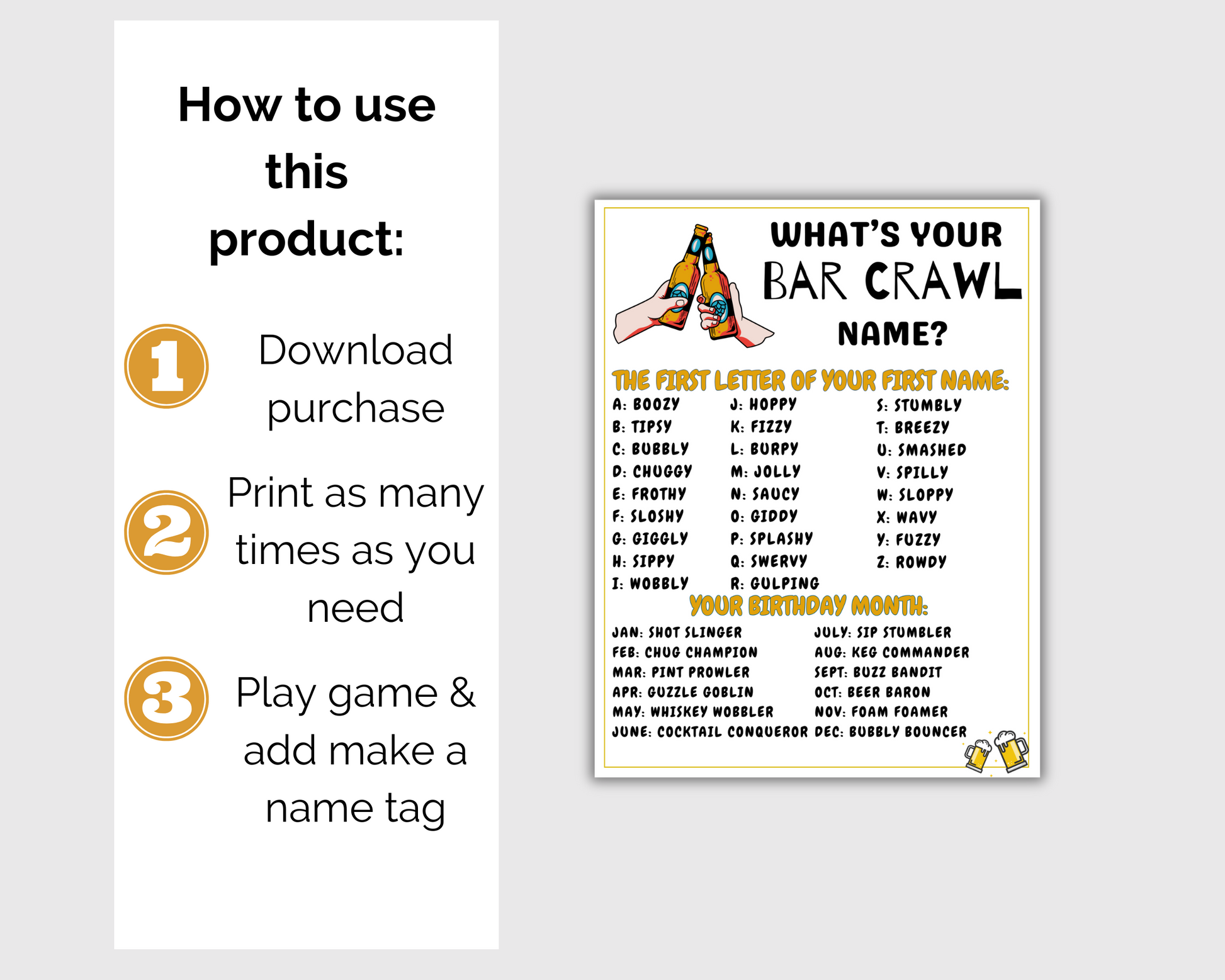 How to use this product:

1 Download purchase

2 Print as many times as you need

3 Play game & add make a name tag

WHAT'S YOUR BAR CRAWL NAME?

THE FIRST LETTER OF YOUR FIRST NAME:

A: BOOZY
B: TIPSY
C: BUBBLY
D: CHUGGY
E: FROTHY
F: SLOSHY
G: GIGGLY
H: SIPPY
I: WOBBLY

J: HOPPY
K: FIZZY
L: BURPY
M: JOLLY
N: SAUCY
O: GIDDY
P: SPLASHY
Q: SWERVY
R: GULPING

S: STUMBLY
T: BREEZY
U: SMASHED
V: SPILLY
W: SLOPPY
X: WAVY
Y: FUZZY
Z: ROWDY

YOUR BIRTHDAY MONTH:

JAN: SHOT SLINGER
FEB: CHUG CHAMPION
MAR: PINT PROWLER
APR: GUZZLE GOBLIN
MAY: WHISKEY WOBBLER
JUNE: COCKTAIL CONQUEROR

JULY: SIP STUMBLER
AUG: KEG COMMANDER
SEPT: BUZZ BANDIT
OCT: BEER BARON
NOV: FOAM FOAMER
DEC: BUBBLY BOUNCER