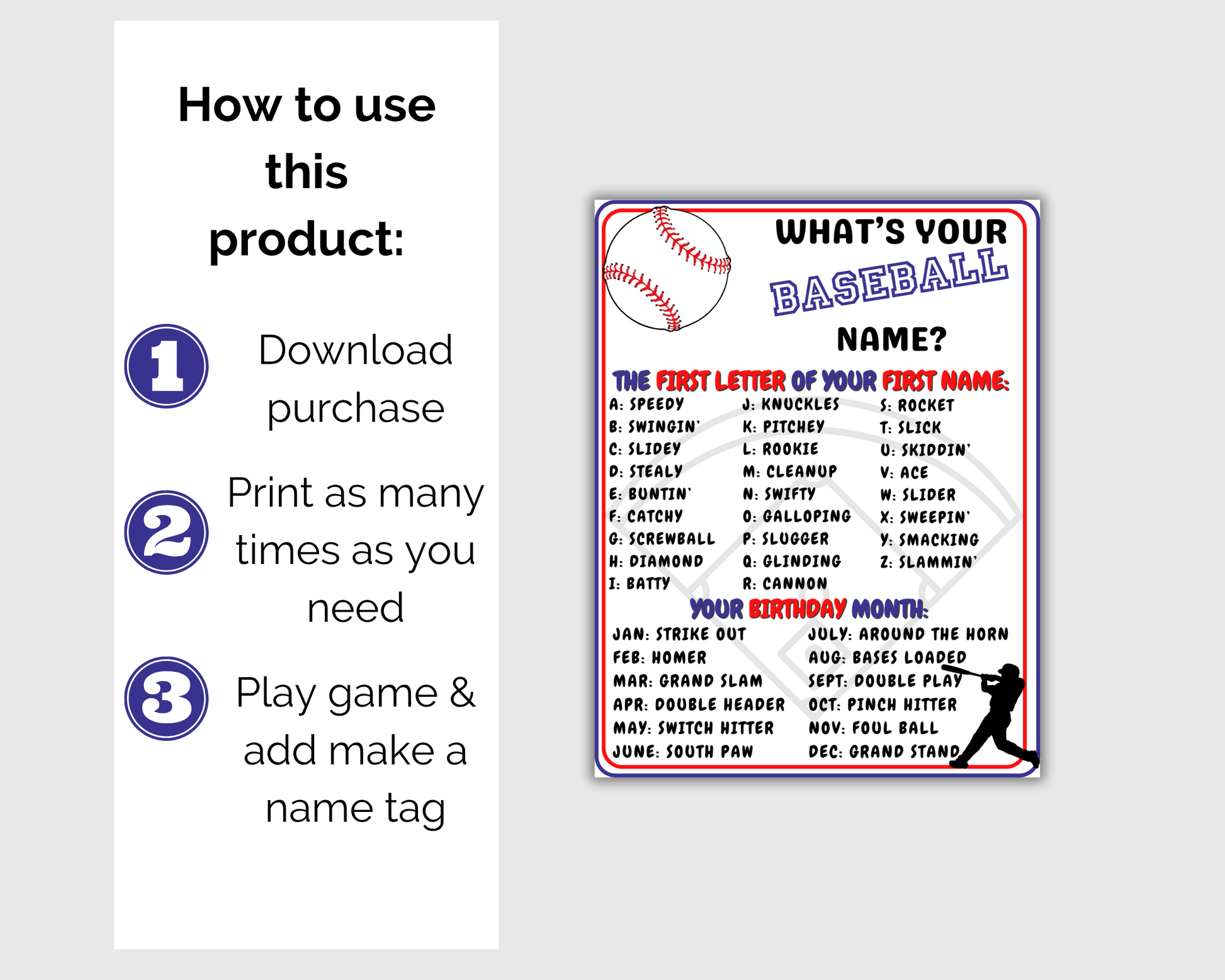 How to use this product:

1 Download purchase

2 Print as many times as you need

3 Play game & add make a name tag

WHAT'S YOUR BASEBALL NAME?

THE FIRST LETTER OF YOUR FIRST NAME:

A: SPEEDY
B: SWINGIN'
C: SLIDEY
D: STEALY
E: BUNTIN'
F: CATCHY
G: SCREWBALL
H: DIAMOND
I: BATTY

J: KNUCKLES
K: PITCHEY
L: ROOKIE
M: CLEANUP
N: SWIFTY
O: GALLOPING
P: SLUGGER
Q: GLINDING
R: CANNON

S: ROCKET
T: SLICK
U: SKIDDIN'
V: ACE
W: SLIDER
X: SWEEPIN'
Y: SMACKING
Z: SLAMMIN'

YOUR BIRTHDAY MONTH:

JAN: STRIKE OUT
FEB: HOMER
MAR: GRAND SLAM
APR: DOUBLE HEADER
MAY: SWITCH HITTER
JUNE: SOUTH PAW

JULY: AROUND THE HORN
AUG: BASES LOADED
SEPT: DOUBLE PLAY
OCT: PINCH HITTER
NOV: FOUL BALL
DEC: GRAND STAND