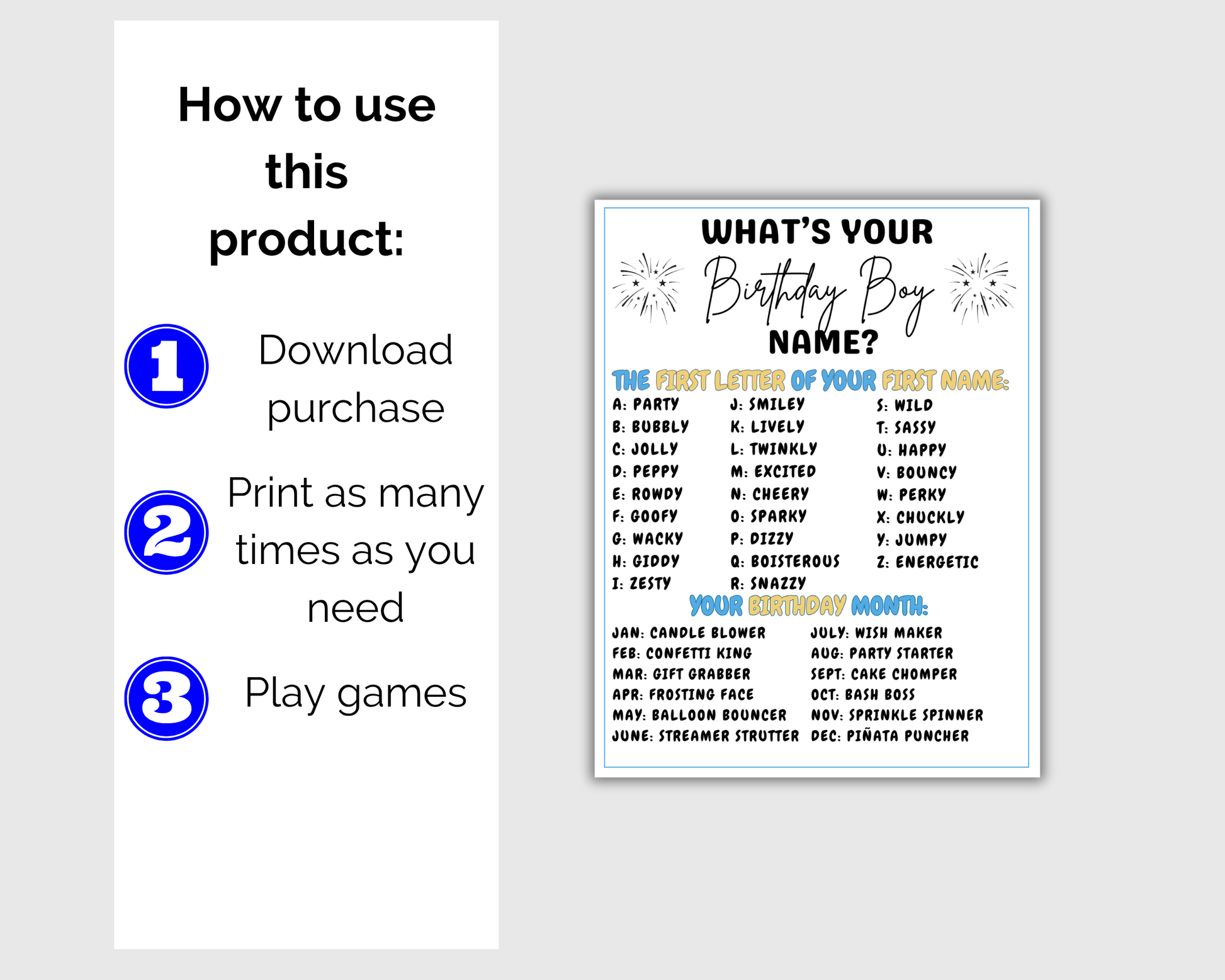 How to use this product:

1 Download purchase

2 Print as many times as you need

3 Play games

WHAT'S YOUR Birthday Boy NAME?

THE FIRST LETTER OF YOUR FIRST NAME:

A: PARTY
B: BUBBLY
C: JOLLY
D: PEPPY
E: ROWDY
F: GOOFY
G: WACKY
H: GIDDY
I: ZESTY

J: SMILEY
K: LIVELY
L: TWINKLY
M: EXCITED
N: CHEERY
O: SPARKY
P: DIZZY
Q: BOISTEROUS
R: SNAZZY

S: WILD
T: SASSY
U: HAPPY
V: BOUNCY
W: PERKY
X: CHUCKLY
Y: JUMPY
Z: ENERGETIC

YOUR BIRTHDAY MONTH:

JAN: CANDLE BLOWER
FEB: CONFETTI KING
MAR: GIFT GRABBER
APR: FROSTING FACE
MAY: BALLOON BOUNCER
JUNE: STREAMER STRUTTER

JULY: WISH MAKER
AUG: PARTY STARTER
SEPT: CAKE CHOMPER
OCT: BASH BOSS
NOV: SPRINKLE SPINNER
DEC: PIÑATA PUNCHER