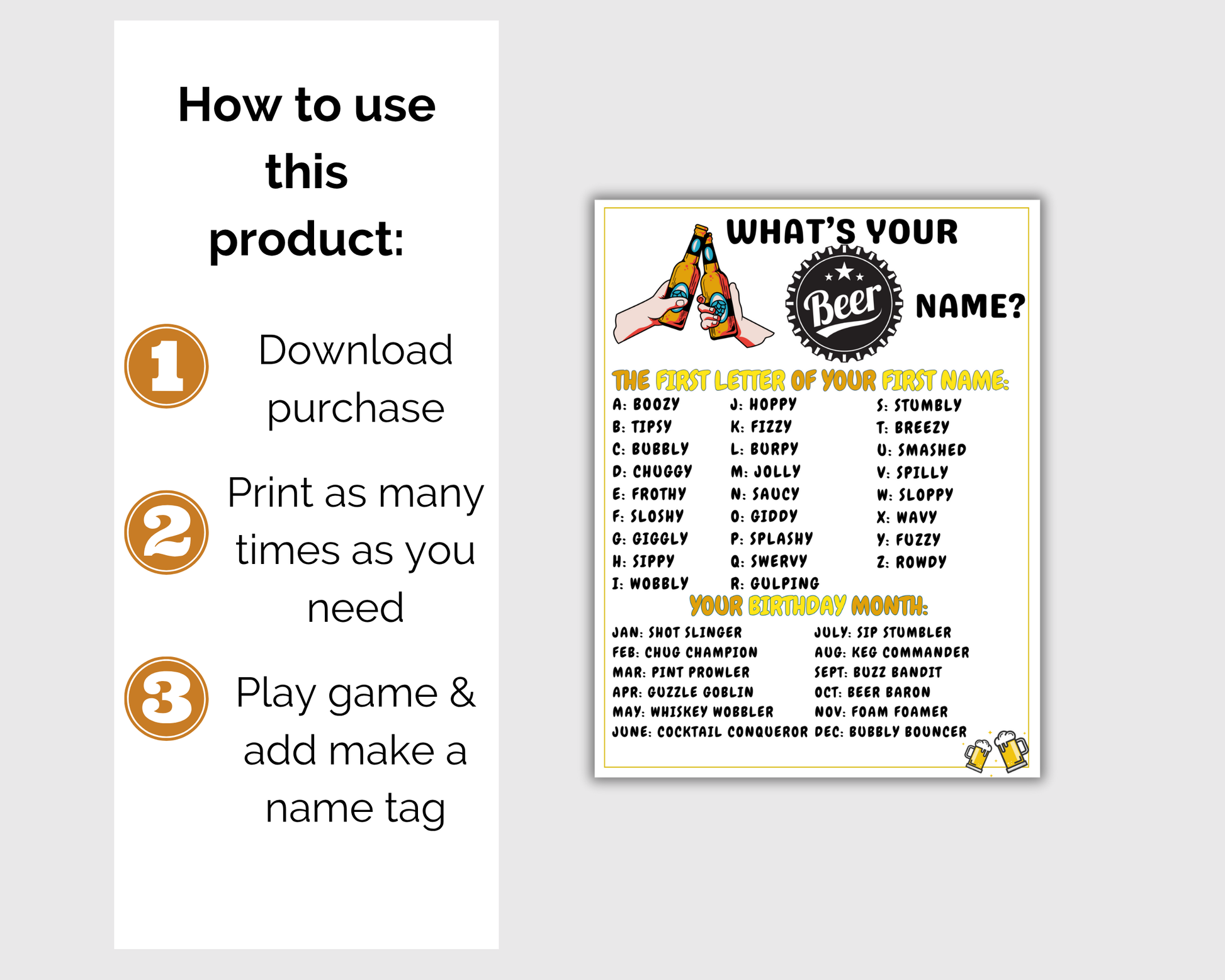 How to use this product:

1 Download purchase

2 Print as many times as you need

3 Play game & add make a name tag

WHAT'S YOUR Beer NAME?

THE FIRST LETTER OF YOUR FIRST NAME:

A: BOOZY
B: TIPSY
C: BUBBLY
D: CHUGGY
E: FROTHY
F: SLOSHY
G: GIGGLY
H: SIPPY
I: WOBBLY

J: HOPPY
K: FIZZY
L: BURPY
M: JOLLY
N: SAUCY
O: GIDDY
P: SPLASHY
Q: SWERVY
R: GULPING

S: STUMBLY
T: BREEZY
U: SMASHED
V: SPILLY
W: SLOPPY
X: WAVY
Y: FUZZY
Z: ROWDY

YOUR BIRTHDAY MONTH:

JAN: SHOT SLINGER
FEB: CHUG CHAMPION
MAR: PINT PROWLER
APR: GUZZLE GOBLIN
MAY: WHISKEY WOBBLER
JUNE: COCKTAIL CONQUEROR

JULY: SIP STUMBLER
AUG: KEG COMMANDER
SEPT: BUZZ BANDIT
OCT: BEER BARON
NOV: FOAM FOAMER
DEC: BUBBLY BOUNCER