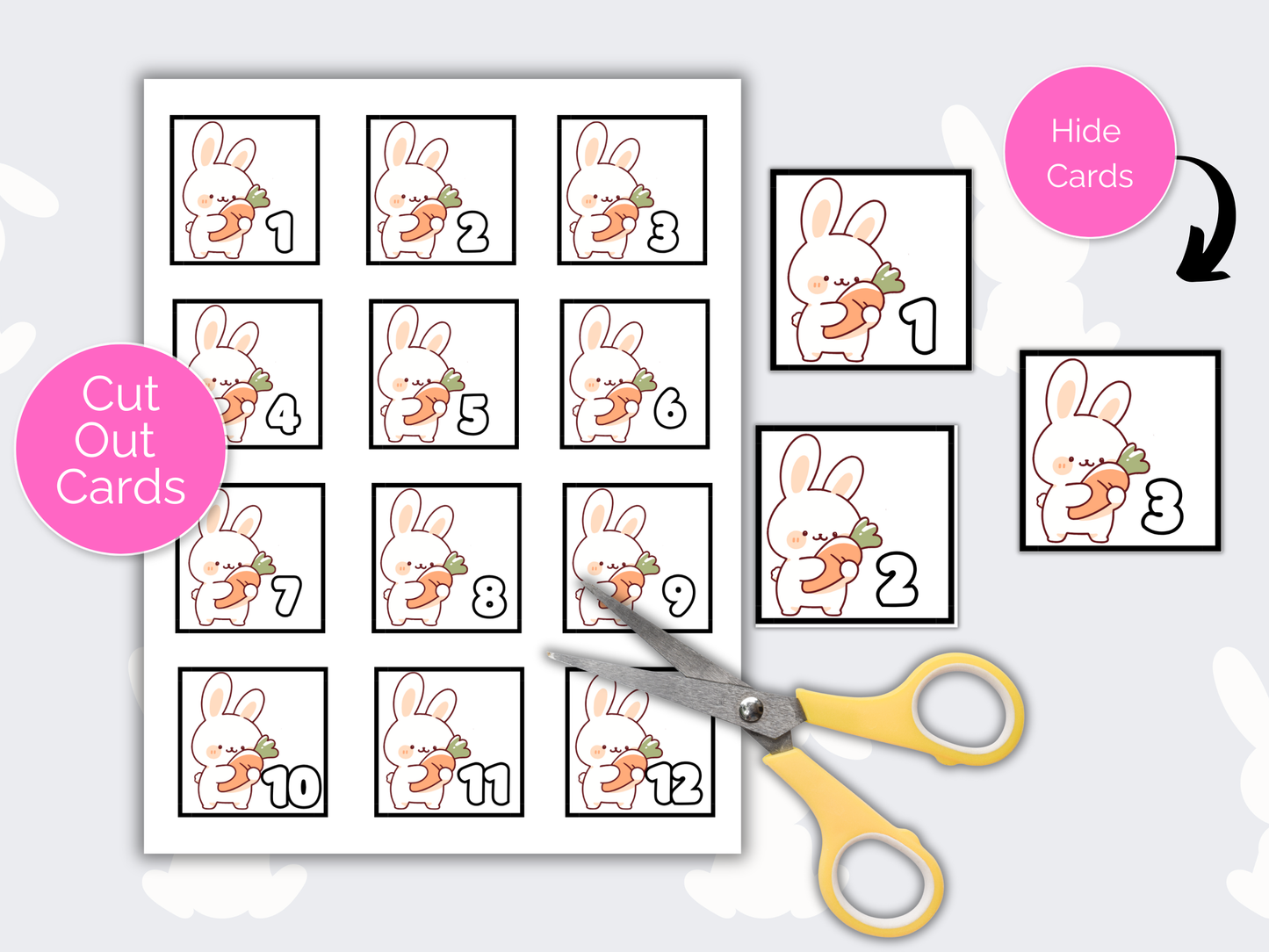 1 2 3
4 5 6
7 8 9
10 11 12

Cut Out Cards

Hide Cards

1
2
3