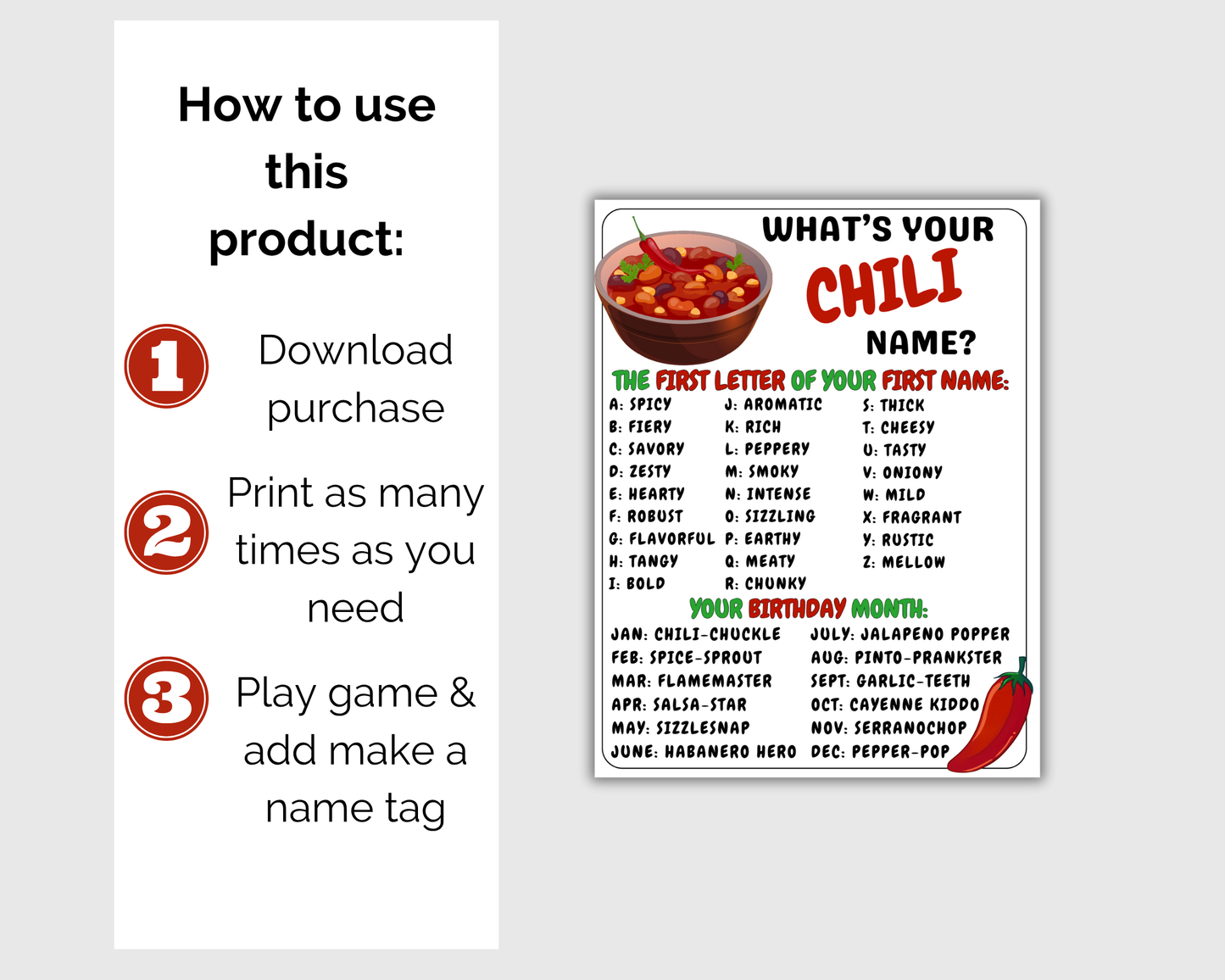 How to use this product:

1 Download purchase

2 Print as many times as you need

3 Play game & add make a name tag

WHAT'S YOUR CHILI NAME?

THE FIRST LETTER OF YOUR FIRST NAME:

A: SPICY
B: FIERY
C: SAVORY
D: ZESTY
E: HEARTY
F: ROBUST
G: FLAVORFUL
H: TANGY
I: BOLD

J: AROMATIC
K: RICH
L: PEPPERY
M: SMOKY
N: INTENSE
O: SIZZLING
P: EARTHY
Q: MEATY
R: CHUNKY

S: THICK
T: CHEESY
U: TASTY
V: ONIONY
W: MILD
X: FRAGRANT
Y: RUSTIC
Z: MELLOW

YOUR BIRTHDAY MONTH:

JAN: CHILI-CHUCKLE
FEB: SPICE-SPROUT
MAR: FLAMEMASTER
APR: SALSA-STAR
MAY: SIZZLESNAP
JUNE: HABANERO HERO

JULY: JALAPENO POPPER
AUG: PINTO-PRANKSTER
SEPT: GARLIC-TEETH
OCT: CAYENNE KIDDO
NOV: SERRANOCHOP
DEC: PEPPER-POP