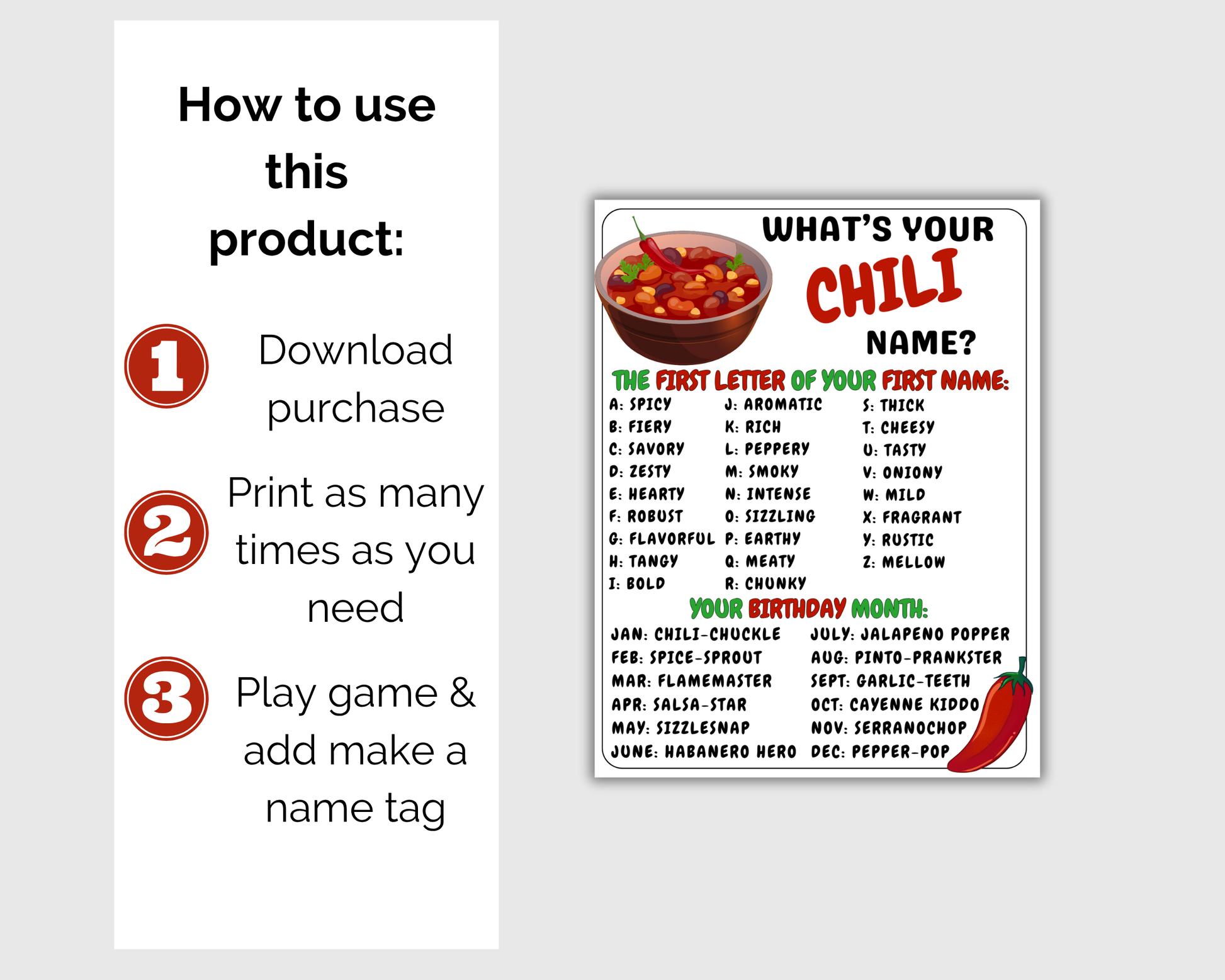 How to use this product:

1 Download purchase

2 Print as many times as you need

3 Play game & add make a name tag

WHAT'S YOUR CHILI NAME?

THE FIRST LETTER OF YOUR FIRST NAME:

A: SPICY
B: FIERY
C: SAVORY
D: ZESTY
E: HEARTY
F: ROBUST
G: FLAVORFUL
H: TANGY
I: BOLD

J: AROMATIC
K: RICH
L: PEPPERY
M: SMOKY
N: INTENSE
O: SIZZLING
P: EARTHY
Q: MEATY
R: CHUNKY

S: THICK
T: CHEESY
U: TASTY
V: ONIONY
W: MILD
X: FRAGRANT
Y: RUSTIC
Z: MELLOW

YOUR BIRTHDAY MONTH:

JAN: CHILI-CHUCKLE
FEB: SPICE-SPROUT
MAR: FLAMEMASTER
APR: SALSA-STAR
MAY: SIZZLESNAP
JUNE: HABANERO HERO

JULY: JALAPENO POPPER
AUG: PINTO-PRANKSTER
SEPT: GARLIC-TEETH
OCT: CAYENNE KIDDO
NOV: SERRANOCHOP
DEC: PEPPER-POP