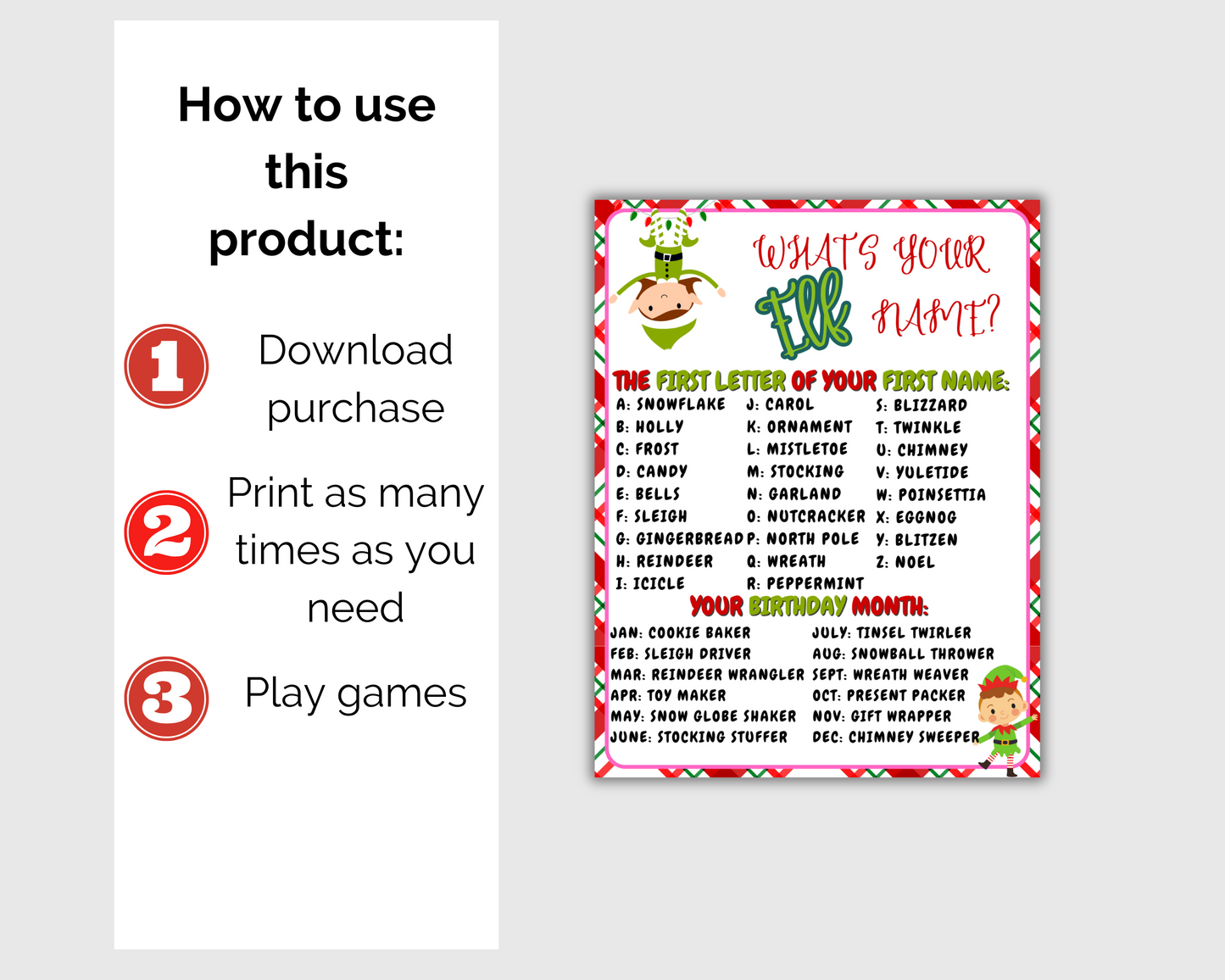 How to use this product:

1 Download purchase

2 Print as many times as you need

3 Play games

WHAT'S YOUR Elf NAME?

THE FIRST LETTER OF YOUR FIRST NAME:

A: SNOWFLAKE
B: HOLLY
C: FROST
D: CANDY
E: BELLS
F: SLEIGH
G: GINGERBREAD
H: REINDEER
I: ICICLE

J: CAROL
K: ORNAMENT
L: MISTLETOE
M: STOCKING
N: GARLAND
O: NUTCRACKER
P: NORTH POLE
Q: WREATH
R: PEPPERMINT

S: BLIZZARD
T: TWINKLE
U: CHIMNEY
V: YULETIDE
W: POINSETTIA
X: EGGNOG
Y: BLITZEN
Z: NOEL

YOUR BIRTHDAY MONTH:

JAN: COOKIE BAKER
FEB: SLEIGH DRIVER
MAR: REINDEER WRANGLER
APR: TOY MAKER
MAY: SNOW GLOBE SHAKER
JUNE: STOCKING STUFFER

JULY: TINSEL TWIRLER
AUG: SNOWBALL THROWER
SEPT: WREATH WEAVER
OCT: PRESENT PACKER
NOV: GIFT WRAPPER
DEC: CHIMNEY SWEEPER