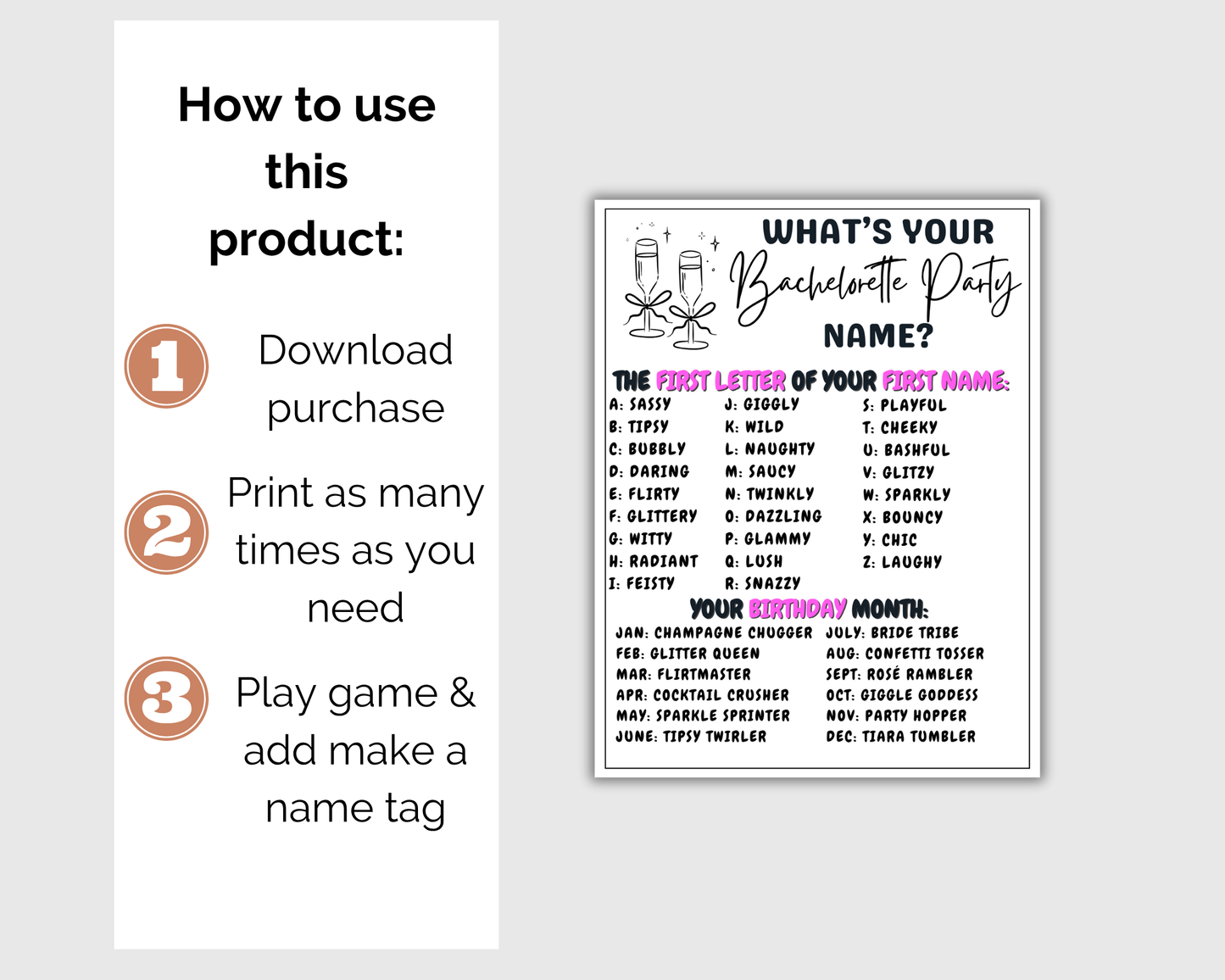 How to use this product:

1 Download purchase

2 Print as many times as you need

3 Play game & add make a name tag

WHAT'S YOUR Bachelorette Party NAME?

THE FIRST LETTER OF YOUR FIRST NAME:

A: SASSY
B: TIPSY
C: BUBBLY
D: DARING
E: FLIRTY
F: GLITTERY
G: WITTY
H: RADIANT
I: FEISTY

J: GIGGLY
K: WILD
L: NAUGHTY
M: SAUCY
N: TWINKLY
O: DAZZLING
P: GLAMMY
Q: LUSH
R: SNAZZY

S: PLAYFUL
T: CHEEKY
U: BASHFUL
V: GLITZY
W: SPARKLY
X: BOUNCY
Y: CHIC
Z: LAUGHY

YOUR BIRTHDAY MONTH:

JAN: CHAMPAGNE CHUGGER
FEB: GLITTER QUEEN
MAR: FLIRTMASTER
APR: COCKTAIL CRUSHER
MAY: SPARKLE SPRINTER
JUNE: TIPSY TWIRLER

JULY: BRIDE TRIBE
AUG: CONFETTI TOSSER
SEPT: ROSÉ RAMBLER
OCT: GIGGLE GODDESS
NOV: PARTY HOPPER
DEC: TIARA TUMBLER