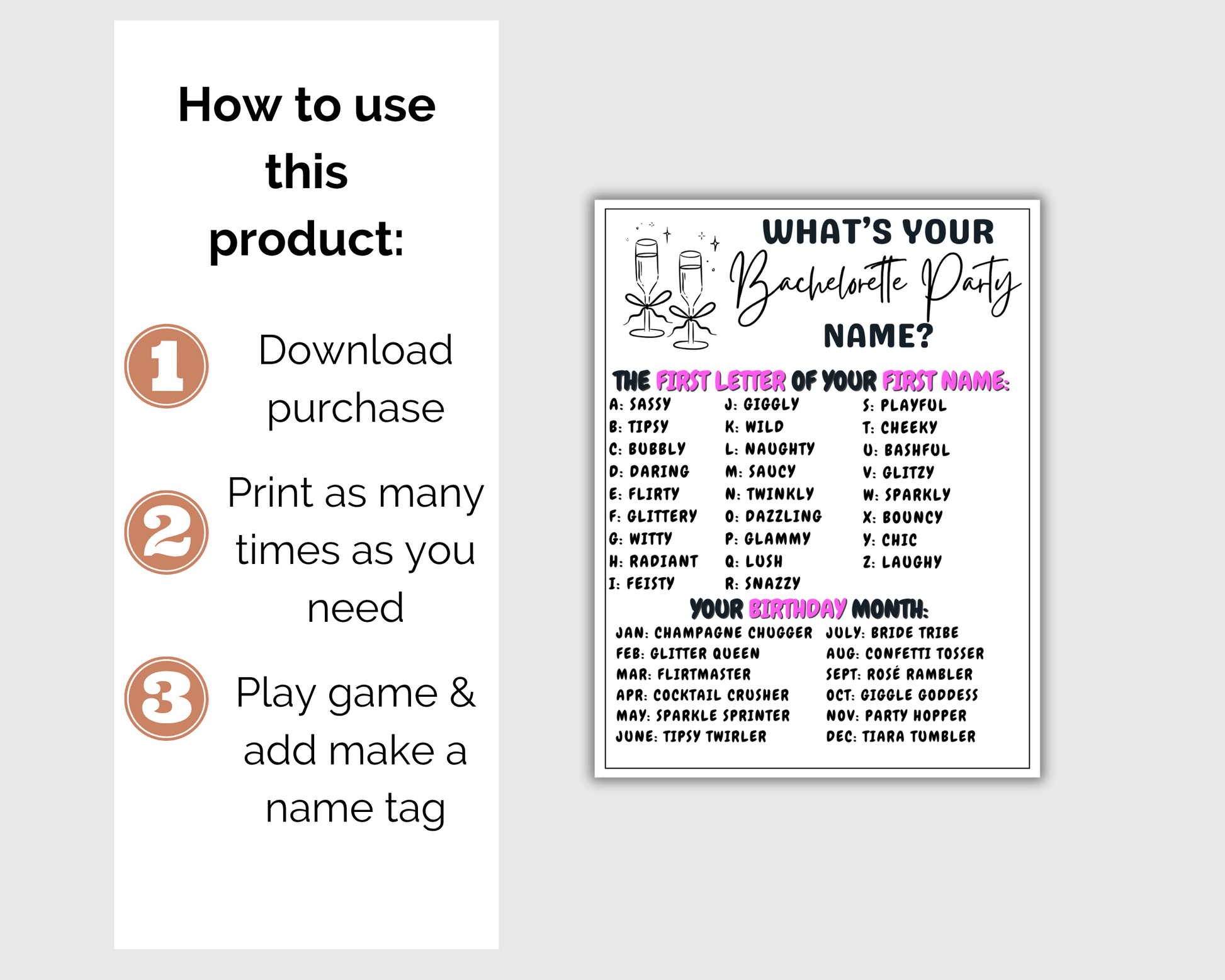 How to use this product:

1 Download purchase

2 Print as many times as you need

3 Play game & add make a name tag

WHAT'S YOUR Bachelorette Party NAME?

THE FIRST LETTER OF YOUR FIRST NAME:

A: SASSY
B: TIPSY
C: BUBBLY
D: DARING
E: FLIRTY
F: GLITTERY
G: WITTY
H: RADIANT
I: FEISTY

J: GIGGLY
K: WILD
L: NAUGHTY
M: SAUCY
N: TWINKLY
O: DAZZLING
P: GLAMMY
Q: LUSH
R: SNAZZY

S: PLAYFUL
T: CHEEKY
U: BASHFUL
V: GLITZY
W: SPARKLY
X: BOUNCY
Y: CHIC
Z: LAUGHY

YOUR BIRTHDAY MONTH:

JAN: CHAMPAGNE CHUGGER
FEB: GLITTER QUEEN
MAR: FLIRTMASTER
APR: COCKTAIL CRUSHER
MAY: SPARKLE SPRINTER
JUNE: TIPSY TWIRLER

JULY: BRIDE TRIBE
AUG: CONFETTI TOSSER
SEPT: ROSÉ RAMBLER
OCT: GIGGLE GODDESS
NOV: PARTY HOPPER
DEC: TIARA TUMBLER