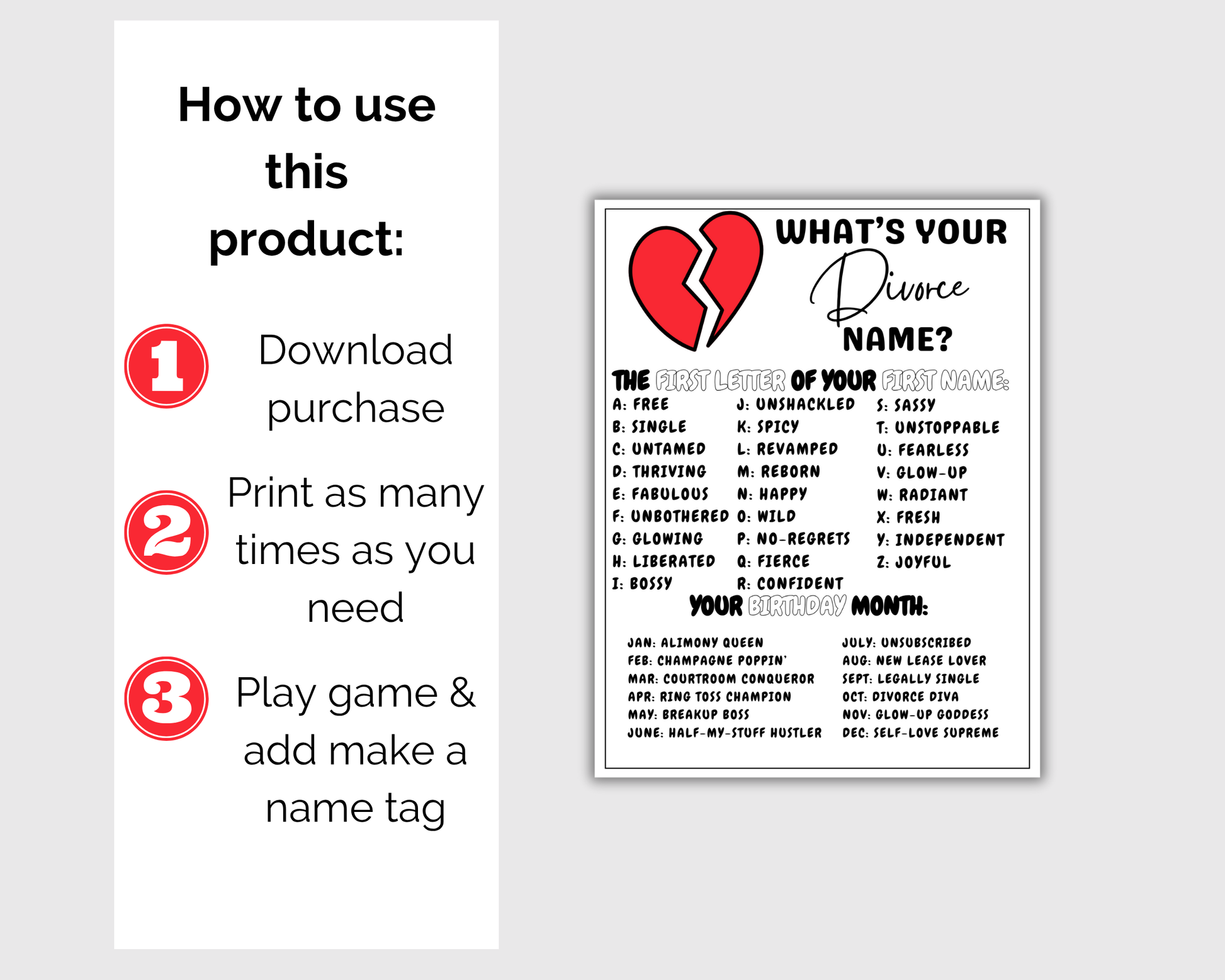 How to use this product:

1 Download purchase

2 Print as many times as you need

3 Play game & add make a name tag

WHAT'S YOUR Divorce NAME?

THE FIRST LETTER OF YOUR FIRST NAME:

A: FREE
B: SINGLE
C: UNTAMED
D: THRIVING
E: FABULOUS
F: UNBOTHERED
G: GLOWING
H: LIBERATED
I: BOSSY

J: UNSHACKLED
K: SPICY
L: REVAMPED
M: REBORN
N: HAPPY
O: WILD
P: NO-REGRETS
Q: FIERCE
R: CONFIDENT

S: SASSY
T: UNSTOPPABLE
U: FEARLESS
V: GLOW-UP
W: RADIANT
X: FRESH
Y: INDEPENDENT
Z: JOYFUL

YOUR BIRTHDAY MONTH:

JAN: ALIMONY QUEEN
FEB: CHAMPAGNE POPPIN'
MAR: COURTROOM CONQUEROR
APR: RING TOSS CHAMPION
MAY: BREAKUP BOSS
JUNE: HALF-MY-STUFF HUSTLER

JULY: UNSUBSCRIBED
AUG: NEW LEASE LOVER
SEPT: LEGALLY SINGLE
OCT: DIVORCE DIVA
NOV: GLOW-UP GODDESS
DEC: SELF-LOVE SUPREME