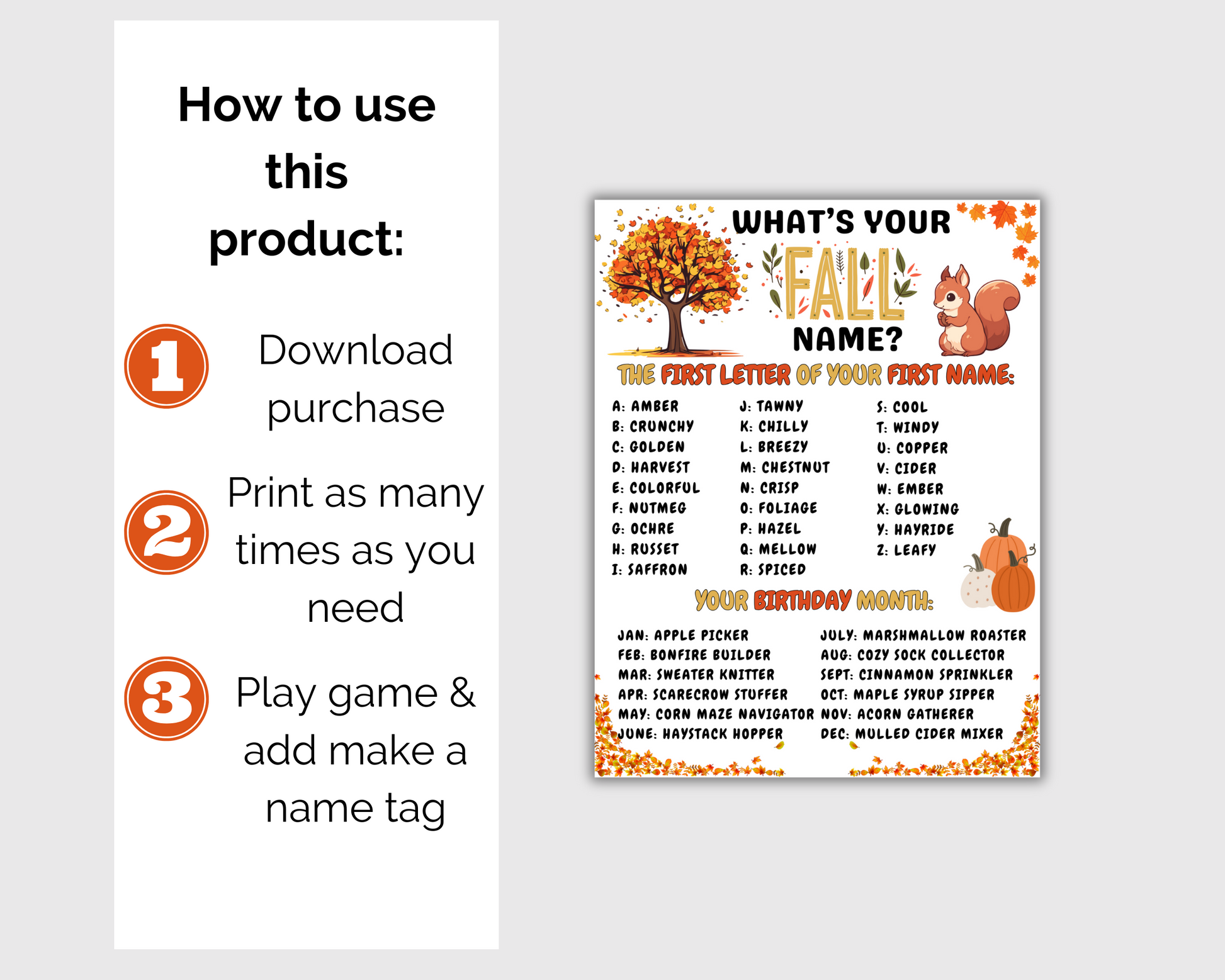 How to use this product:

1 Download purchase

2 Print as many times as you need

3 Play game & add make a name tag

WHAT'S YOUR FALL NAME?

THE FIRST LETTER OF YOUR FIRST NAME:

A: AMBER
B: CRUNCHY
C: GOLDEN
D: HARVEST
E: COLORFUL
F: NUTMEG
G: OCHRE
H: RUSSET
I: SAFFRON

J: TAWNY
K: CHILLY
L: BREEZY
M: CHESTNUT
N: CRISP
O: FOLIAGE
P: HAZEL
Q: MELLOW
R: SPICED

S: COOL
T: WINDY
U: COPPER
V: CIDER
W: EMBER
X: GLOWING
Y: HAYRIDE
Z: LEAFY

YOUR BIRTHDAY MONTH:

JAN: APPLE PICKER
FEB: BONFIRE BUILDER
MAR: SWEATER KNITTER
APR: SCARECROW STUFFER
MAY: CORN MAZE NAVIGATOR
JUNE: HAYSTACK HOPPER

JULY: MARSHMALLOW ROASTER
AUG: COZY SOCK COLLECTOR
SEPT: CINNAMON SPRINKLER
OCT: MAPLE SYRUP SIPPER
NOV: ACORN GATHERER
DEC: MULLED CIDER MIXER