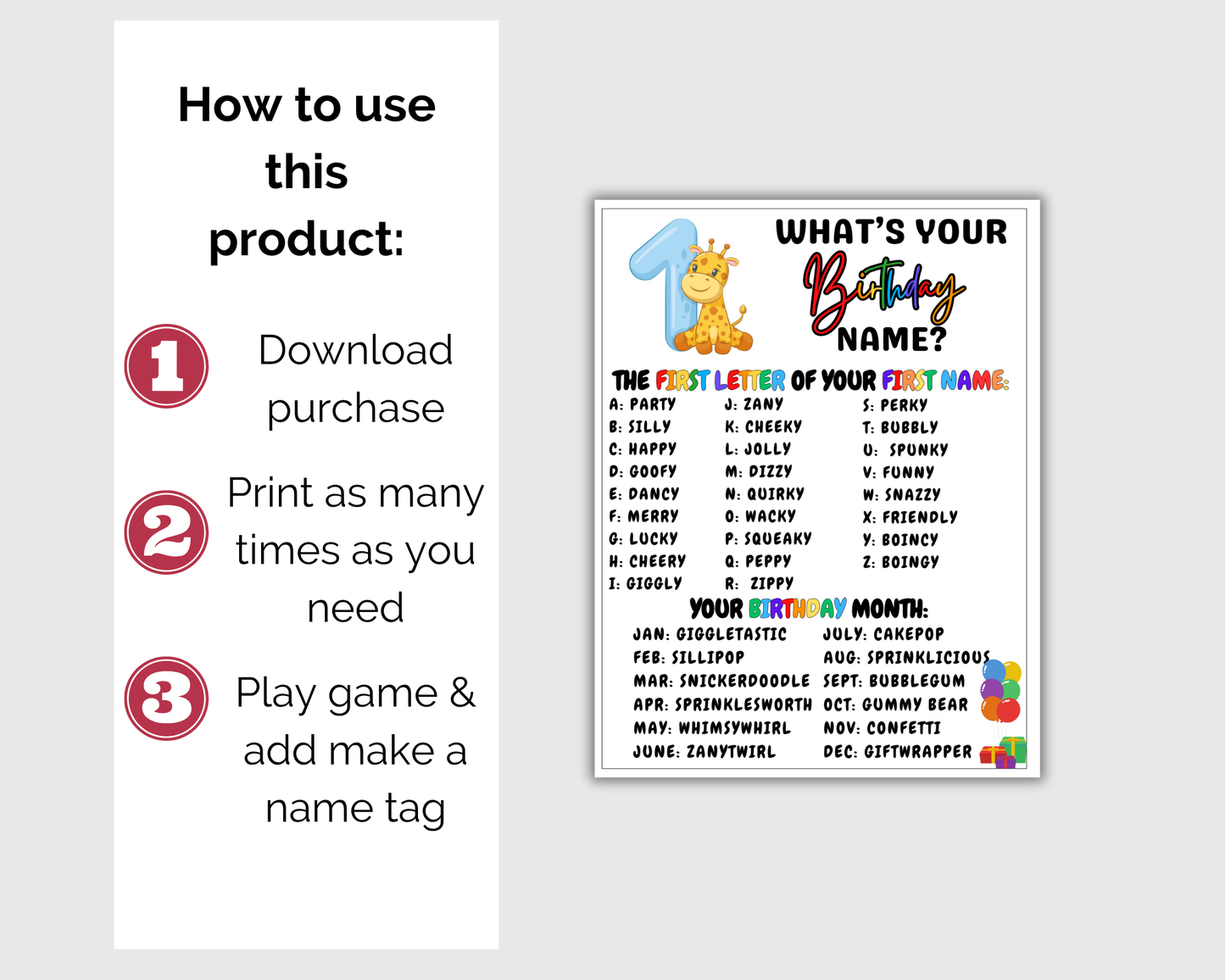 How to use this product:

1 Download purchase

2 Print as many times as you need

3 Play game & add make a name tag

1

WHAT'S YOUR Birthday NAME?

THE FIRST LETTER OF YOUR FIRST NAME:

A: PARTY
B: SILLY
C: HAPPY
D: GOOFY
E: DANCY
F: MERRY
G: LUCKY
H: CHEERY
I: GIGGLY

J: ZANY
K: CHEEKY
L: JOLLY
M: DIZZY
N: QUIRKY
O: WACKY
P: SQUEAKY
Q: PEPPY
R: ZIPPY

S: PERKY
T: BUBBLY
U: SPUNKY
V: FUNNY
W: SNAZZY
X: FRIENDLY
Y: BOINCY
Z: BOINGY

YOUR BIRTHDAY MONTH:

JAN: GIGGLETASTIC
FEB: SILLIPOP
MAR: SNICKERDOODLE
APR: SPRINKLESWORTH
MAY: WHIMSYWHIRL
JUNE: ZANYTWIRL

JULY: CAKEPOP
AUG: SPRINKLICIOUS
SEPT: BUBBLEGUM
OCT: GUMMY BEAR
NOV: CONFETTI
DEC: GIFTWRAPPER