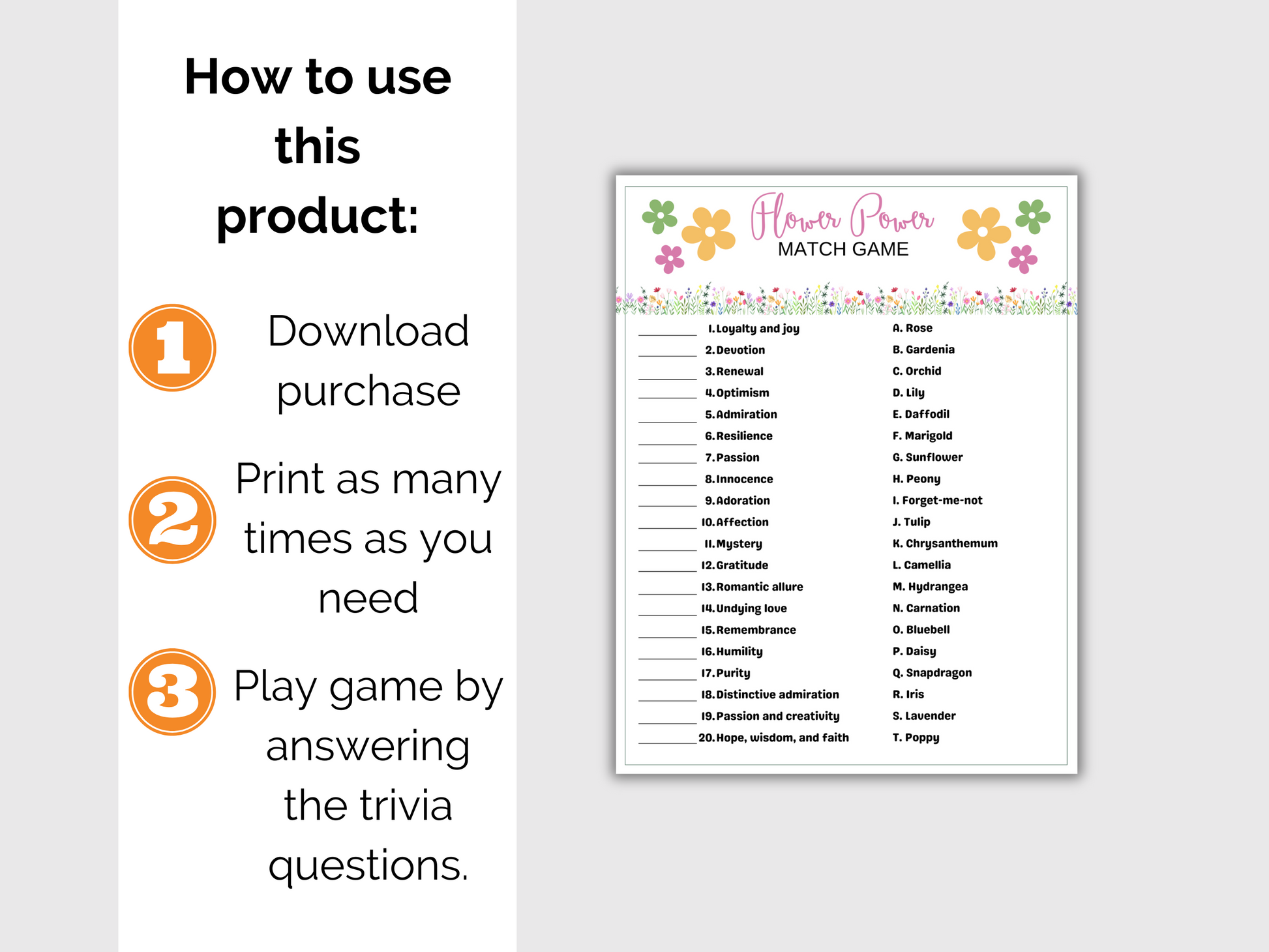 How to use this product:

1 Download purchase

2 Print as many times as you need

3 Play game by answering the trivia questions.

Flower Power
MATCH GAME

_______ 1. Loyalty and joy
_______ 2. Devotion
_______ 3. Renewal
_______ 4. Optimism
_______ 5. Admiration
_______ 6. Resilience
_______ 7. Passion
_______ 8. Innocence
_______ 9. Adoration
_______ 10. Affection
_______ 11. Mystery
_______ 12. Gratitude
_______ 13. Romantic allure
_______ 14. Undying love
_______ 15. Remembrance
_______ 16. Humility
_______ 17. Purity
_______ 18. Distinctive admiration
_______ 19. Passion and creativity
_______ 20. Hope, wisdom, and faith

A. Rose
B. Gardenia
C. Orchid
D. Lily
E. Daffodil
F. Marigold
G. Sunflower
H. Peony
I. Forget-me-not
J. Tulip
K. Chrysanthemum
L. Camellia
M. Hydrangea
N. Carnation
O. Bluebell
P. Daisy
Q. Snapdragon
R. Iris
S. Lavender
T. Poppy