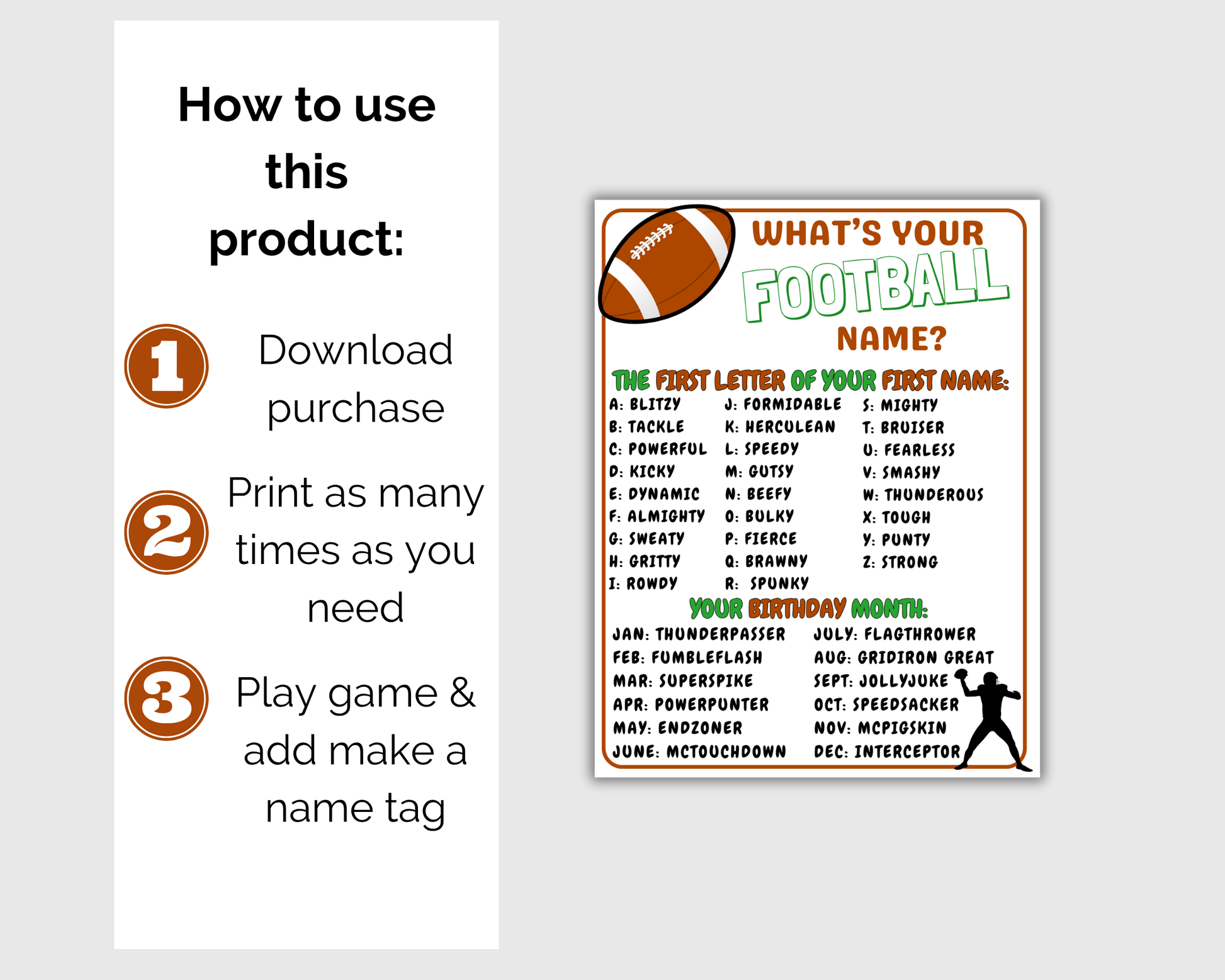 How to use this product:

1 Download purchase

2 Print as many times as you need

3 Play game & add make a name tag

WHAT'S YOUR FOOTBALL NAME?

THE FIRST LETTER OF YOUR FIRST NAME:

A: BLITZY
B: TACKLE
C: POWERFUL
D: KICKY
E: DYNAMIC
F: ALMIGHTY
G: SWEATY
H: GRITTY
I: ROWDY

J: FORMIDABLE
K: HERCULEAN
L: SPEEDY
M: GUTSY
N: BEEFY
O: BULKY
P: FIERCE
Q: BRAWNY
R: SPUNKY

S: MIGHTY
T: BRUISER
U: FEARLESS
V: SMASHY
W: THUNDEROUS
X: TOUGH
Y: PUNTY
Z: STRONG

YOUR BIRTHDAY MONTH:

JAN: THUNDERPASSER
FEB: FUMBLEFLASH
MAR: SUPERSPIKE
APR: POWERPUNTER
MAY: ENDZONER
JUNE: MCTOUCHDOWN

JULY: FLAGTHROWER
AUG: GRIDIRON GREAT
SEPT: JOLLYJUKE
OCT: SPEEDSACKER
NOV: MCPIGSKIN
DEC: INTERCEPTOR