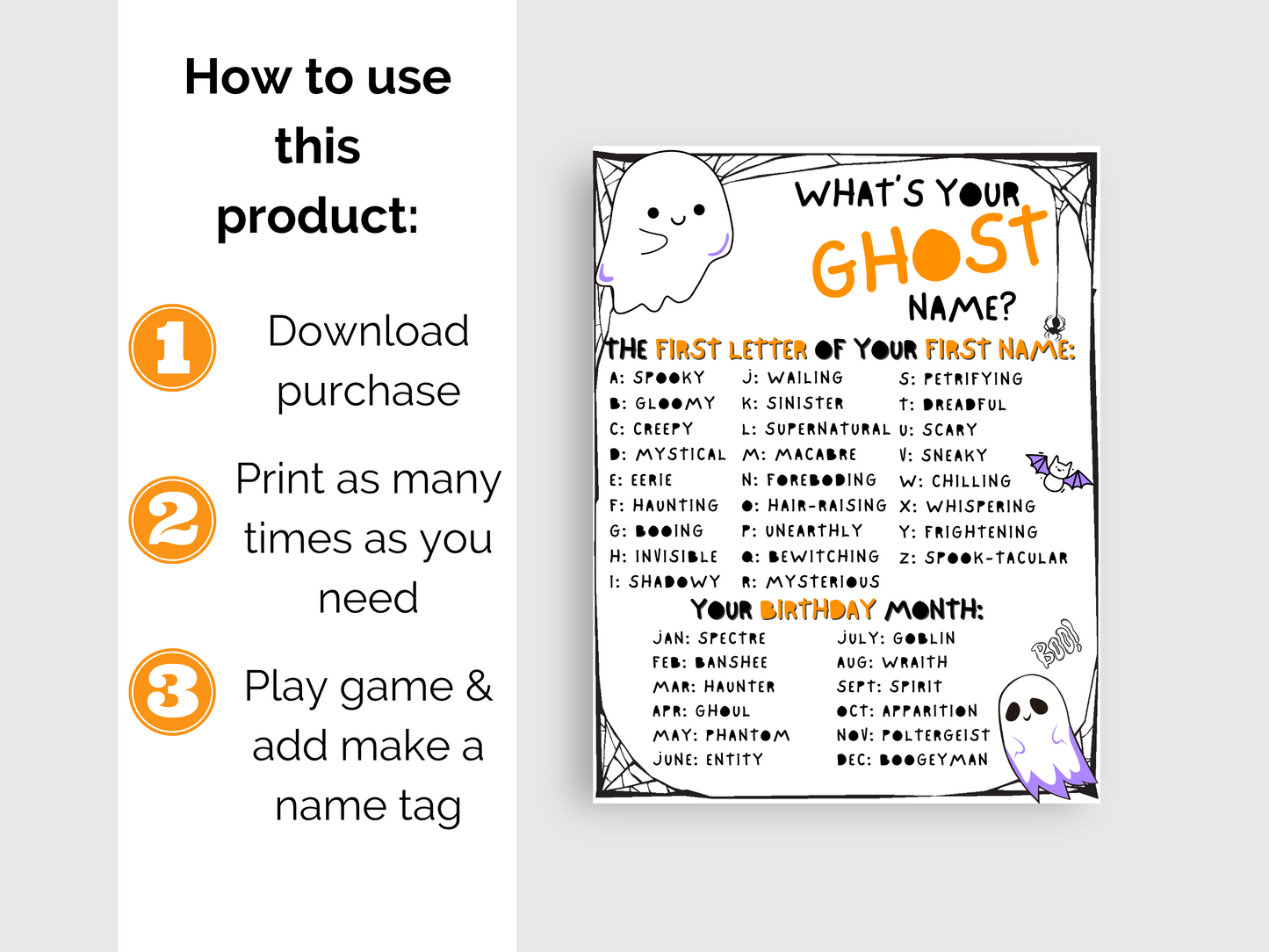 How to use this product:

1 Download purchase

2 Print as many times as you need

3 Play game & add make a name tag

WHAT'S YOUR GHOST NAME?

THE FIRST LETTER OF YOUR FIRST NAME:

A: SPOOKY
B: GLOOMY
C: CREEPY
D: MYSTICAL
E: EERIE
F: HAUNTING
G: BOOING
H: INVISIBLE
I: SHADOWY
J: WAILING
K: SINISTER
L: SUPERNATURAL
M: MACABRE
N: FOREBODING
O: HAIR-RAISING
P: UNEARTHLY
Q: BEWITCHING
R: MYSTERIOUS
S: PETRIFYING
T: DREADFUL
U: SCARY
V: SNEAKY
W: CHILLING
X: WHISPERING
Y: FRIGHTENING
Z: SPOOK-TACULAR

YOUR BIRTHDAY MONTH:

JAN: SPECTRE
FEB: BANSHEE
MAR: HAUNTER
APR: GHOUL
MAY: PHANTOM
JUNE: ENTITY
JULY: GOBLIN
AUG: WRAITH
SEPT: SPIRIT
OCT: APPARITION
NOV: POLTERGEIST
DEC: BOOGEYMAN

BOO!