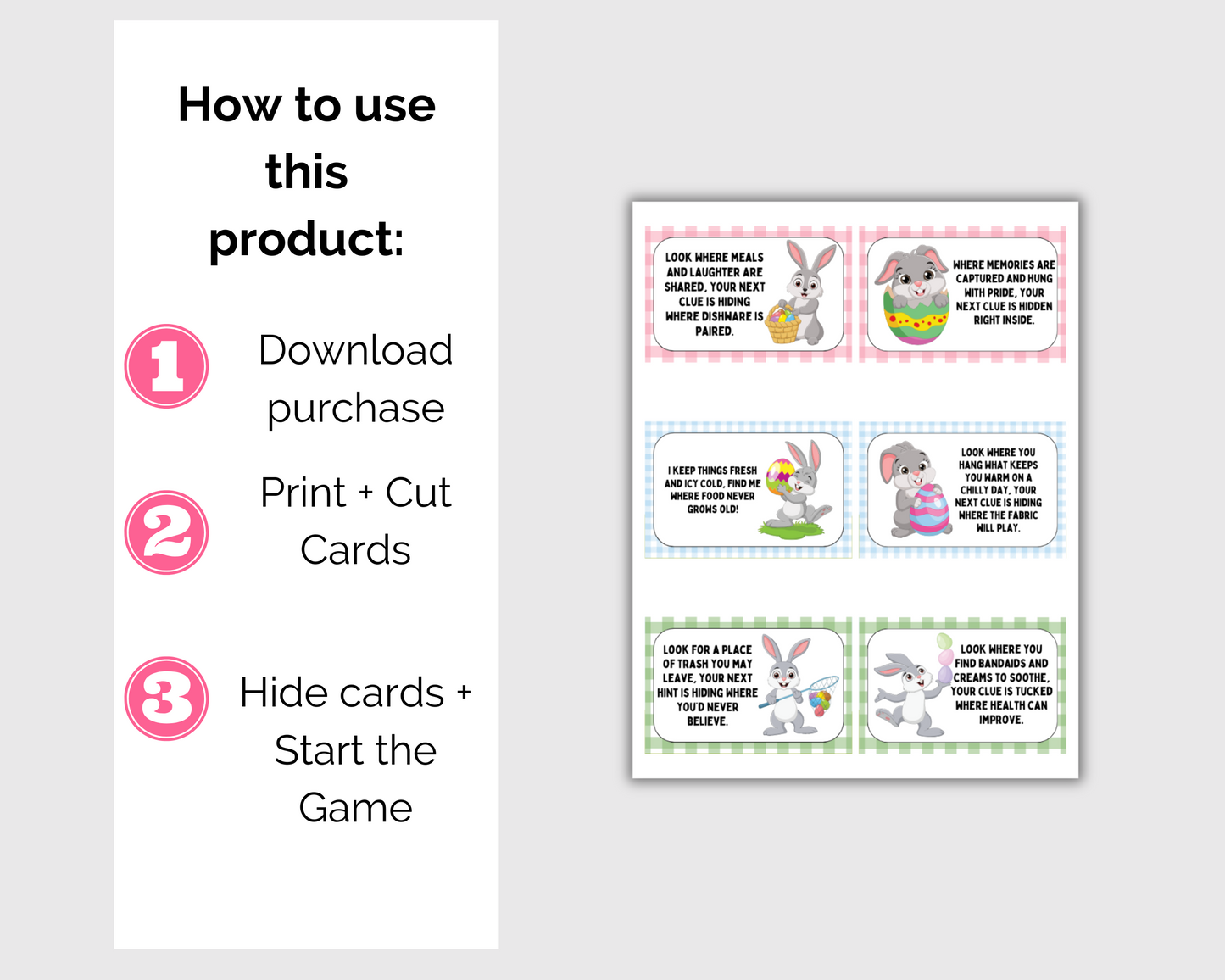 How to use this product:

1 Download purchase

2 Print + Cut Cards

3 Hide cards + Start the Game

LOOK WHERE MEALS AND LAUGHTER ARE SHARED, YOUR NEXT CLUE IS HIDING WHERE DISHWARE IS PAIRED.

WHERE MEMORIES ARE CAPTURED AND HUNG WITH PRIDE, YOUR NEXT CLUE IS HIDDEN RIGHT INSIDE.

I KEEP THINGS FRESH AND ICY COLD, FIND ME WHERE FOOD NEVER GROWS OLD!

LOOK WHERE YOU HANG WHAT KEEPS YOU WARM ON A CHILLY DAY, YOUR NEXT CLUE IS HIDING WHERE THE FABRIC WILL PLAY.

LOOK FOR A PLACE OF TRASH YOU MAY LEAVE, YOUR NEXT HINT IS HIDING WHERE YOU'D NEVER BELIEVE.

LOOK WHERE YOU FIND BANDAIDS AND CREAMS TO SOOTHE, YOUR CLUE IS TUCKED WHERE HEALTH CAN IMPROVE.