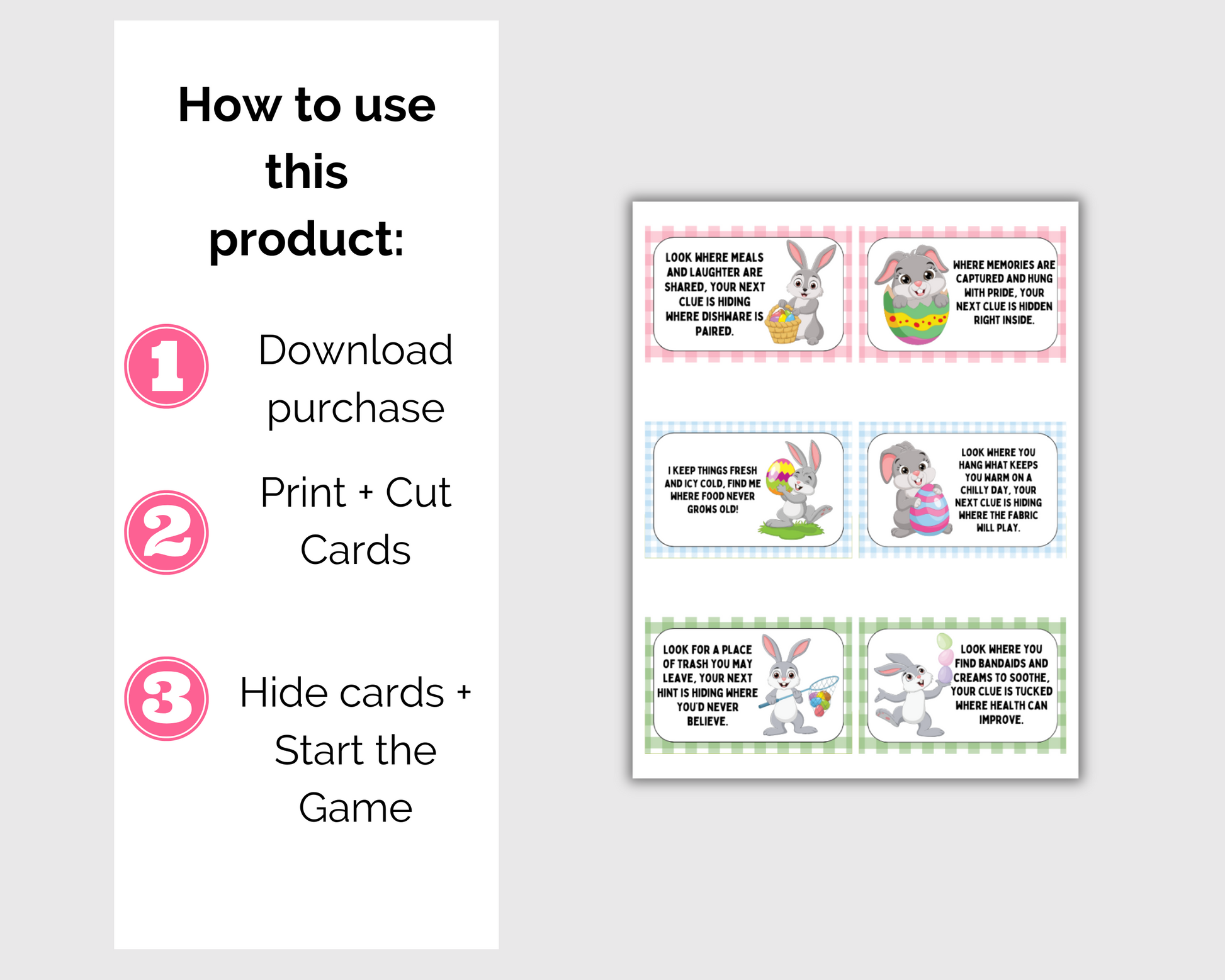 How to use this product:

1 Download purchase

2 Print + Cut Cards

3 Hide cards + Start the Game

LOOK WHERE MEALS AND LAUGHTER ARE SHARED, YOUR NEXT CLUE IS HIDING WHERE DISHWARE IS PAIRED.

WHERE MEMORIES ARE CAPTURED AND HUNG WITH PRIDE, YOUR NEXT CLUE IS HIDDEN RIGHT INSIDE.

I KEEP THINGS FRESH AND ICY COLD, FIND ME WHERE FOOD NEVER GROWS OLD!

LOOK WHERE YOU HANG WHAT KEEPS YOU WARM ON A CHILLY DAY, YOUR NEXT CLUE IS HIDING WHERE THE FABRIC WILL PLAY.

LOOK FOR A PLACE OF TRASH YOU MAY LEAVE, YOUR NEXT HINT IS HIDING WHERE YOU'D NEVER BELIEVE.

LOOK WHERE YOU FIND BANDAIDS AND CREAMS TO SOOTHE, YOUR CLUE IS TUCKED WHERE HEALTH CAN IMPROVE.