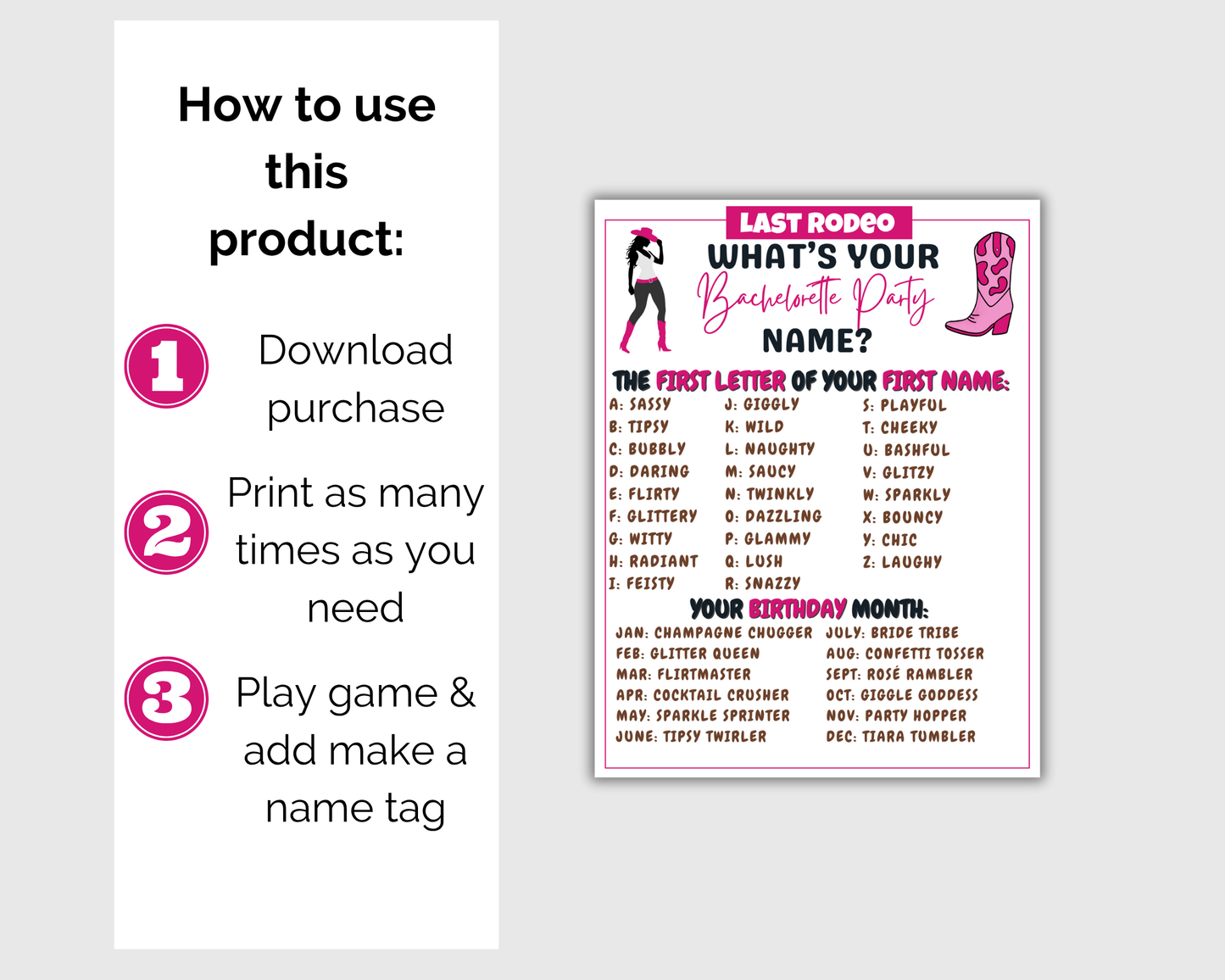 How to use this product:

1 Download purchase

2 Print as many times as you need

3 Play game & add make a name tag

LAST RODEO

WHAT'S YOUR Bachelorette Party NAME?

THE FIRST LETTER OF YOUR FIRST NAME:

A: SASSY
B: TIPSY
C: BUBBLY
D: DARING
E: FLIRTY
F: GLITTERY
G: WITTY
H: RADIANT
I: FEISTY

J: GIGGLY
K: WILD
L: NAUGHTY
M: SAUCY
N: TWINKLY
O: DAZZLING
P: GLAMMY
Q: LUSH
R: SNAZZY

S: PLAYFUL
T: CHEEKY
U: BASHFUL
V: GLITZY
W: SPARKLY
X: BOUNCY
Y: CHIC
Z: LAUGHY

YOUR BIRTHDAY MONTH:

JAN: CHAMPAGNE CHUGGER
FEB: GLITTER QUEEN
MAR: FLIRTMASTER
APR: COCKTAIL CRUSHER
MAY: SPARKLE SPRINTER
JUNE: TIPSY TWIRLER

JULY: BRIDE TRIBE
AUG: CONFETTI TOSSER
SEPT: ROSÉ RAMBLER
OCT: GIGGLE GODDESS
NOV: PARTY HOPPER
DEC: TIARA TUMBLER