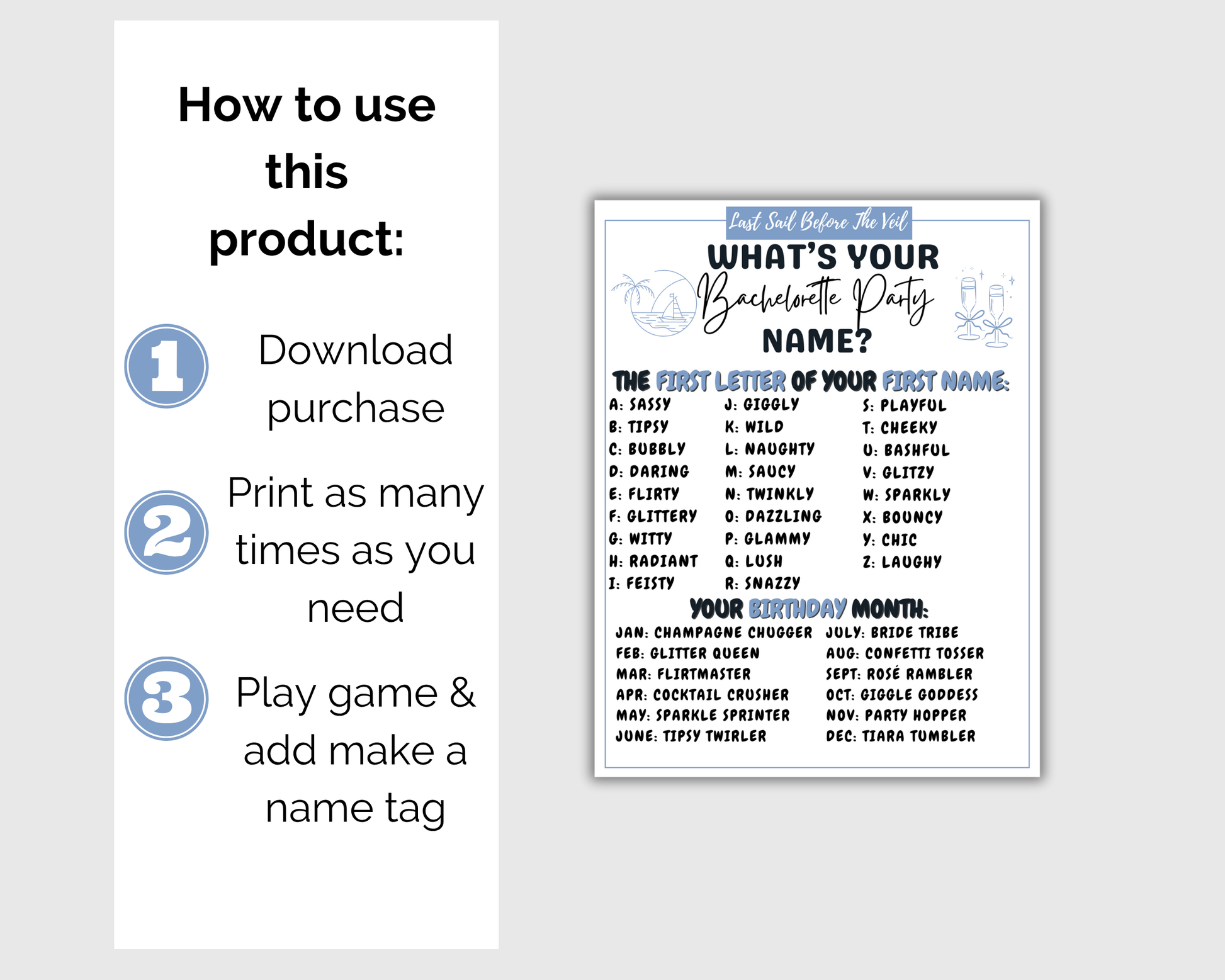 How to use this product:

1 Download purchase

2 Print as many times as you need

3 Play game & add make a name tag

Last Sail Before The Veil

WHAT'S YOUR Bachelorette Party NAME?

THE FIRST LETTER OF YOUR FIRST NAME:

A: SASSY
B: TIPSY
C: BUBBLY
D: DARING
E: FLIRTY
F: GLITTERY
G: WITTY
H: RADIANT
I: FEISTY

J: GIGGLY
K: WILD
L: NAUGHTY
M: SAUCY
N: TWINKLY
O: DAZZLING
P: GLAMMY
Q: LUSH
R: SNAZZY

S: PLAYFUL
T: CHEEKY
U: BASHFUL
V: GLITZY
W: SPARKLY
X: BOUNCY
Y: CHIC
Z: LAUGHY

YOUR BIRTHDAY MONTH:

JAN: CHAMPAGNE CHUGGER
FEB: GLITTER QUEEN
MAR: FLIRTMASTER
APR: COCKTAIL CRUSHER
MAY: SPARKLE SPRINTER
JUNE: TIPSY TWIRLER

JULY: BRIDE TRIBE
AUG: CONFETTI TOSSER
SEPT: ROSÉ RAMBLER
OCT: GIGGLE GODDESS
NOV: PARTY HOPPER
DEC: TIARA TUMBLER