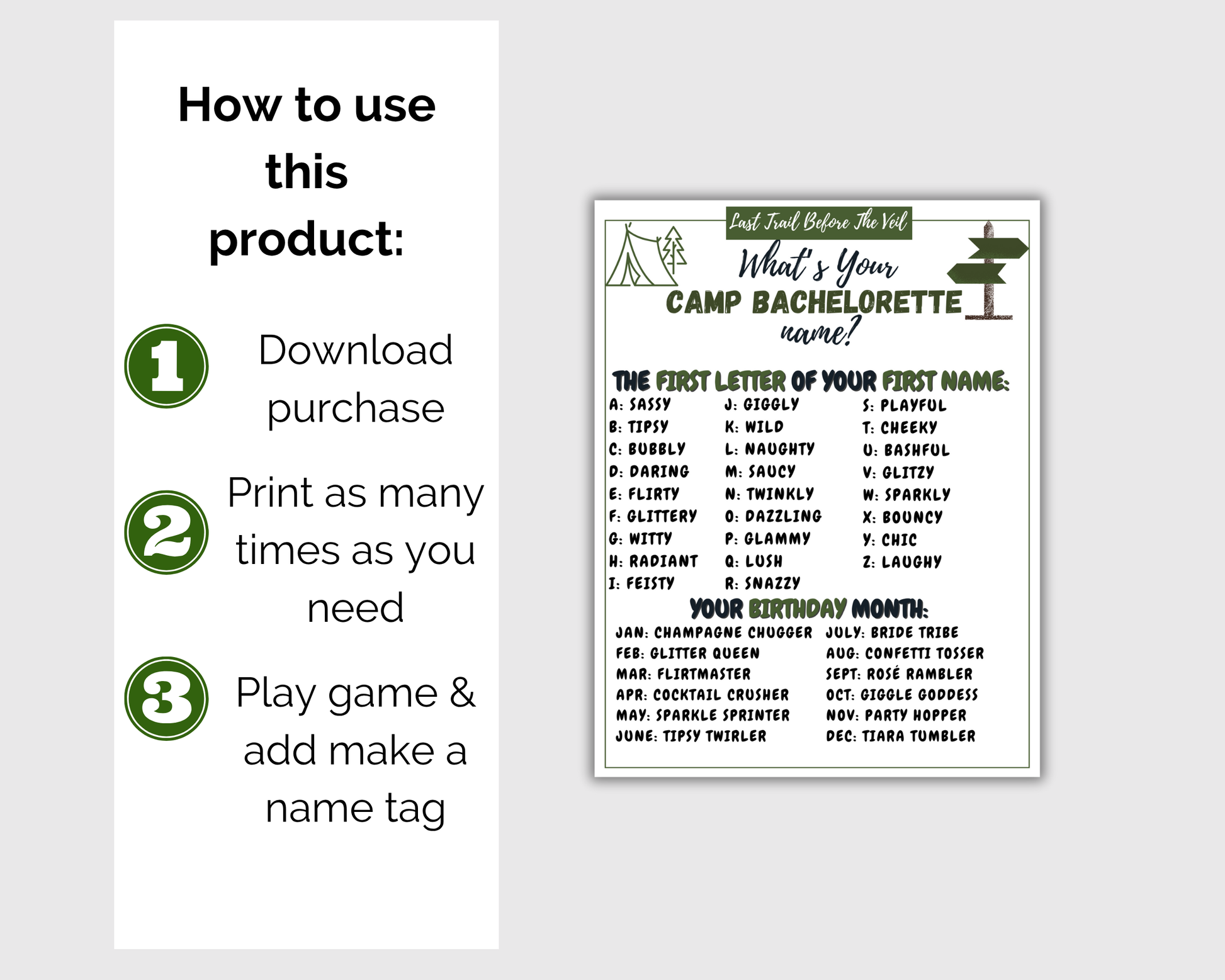 How to use this product:

1 Download purchase

2 Print as many times as you need

3 Play game & add make a name tag

Last Trail Before The Veil

What's Your CAMP BACHELORETTE name?

THE FIRST LETTER OF YOUR FIRST NAME:

A: SASSY
B: TIPSY
C: BUBBLY
D: DARING
E: FLIRTY
F: GLITTERY
G: WITTY
H: RADIANT
I: FEISTY

J: GIGGLY
K: WILD
L: NAUGHTY
M: SAUCY
N: TWINKLY
O: DAZZLING
P: GLAMMY
Q: LUSH
R: SNAZZY

S: PLAYFUL
T: CHEEKY
U: BASHFUL
V: GLITZY
W: SPARKLY
X: BOUNCY
Y: CHIC
Z: LAUGHY

YOUR BIRTHDAY MONTH:

JAN: CHAMPAGNE CHUGGER
FEB: GLITTER QUEEN
MAR: FLIRTMASTER
APR: COCKTAIL CRUSHER
MAY: SPARKLE SPRINTER
JUNE: TIPSY TWIRLER

JULY: BRIDE TRIBE
AUG: CONFETTI TOSSER
SEPT: ROSÉ RAMBLER
OCT: GIGGLE GODDESS
NOV: PARTY HOPPER
DEC: TIARA TUMBLER