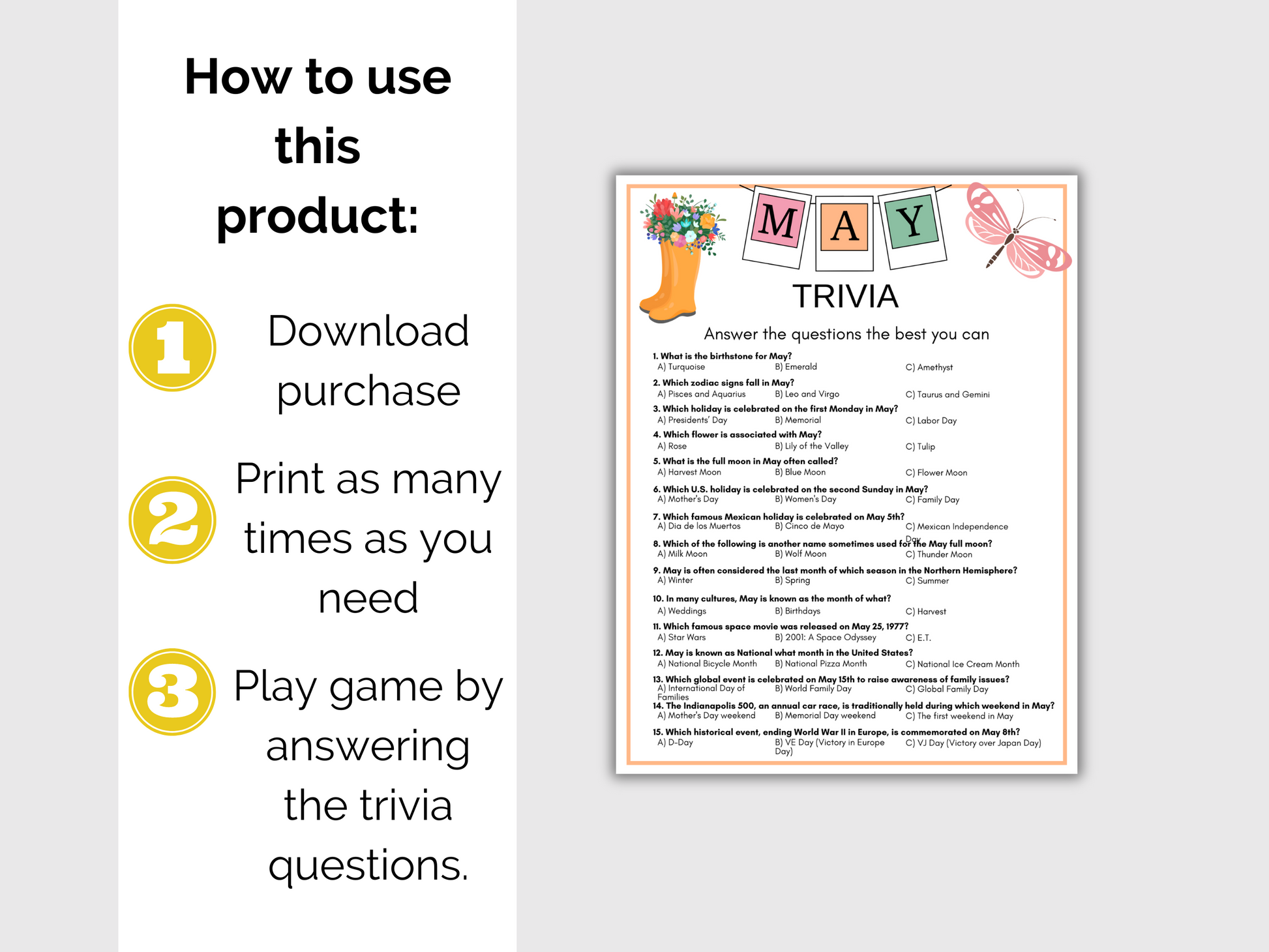 How to use this product:

1 Download purchase

2 Print as many times as you need

3 Play game by answering the trivia questions.

M A Y

TRIVIA

Answer the questions the best you can

1. What is the birthstone for May?
A) Turquoise B) Emerald C) Amethyst

2. Which zodiac signs fall in May?
A) Pisces and Aquarius B) Leo and Virgo C) Taurus and Gemini

3. Which holiday is celebrated on the first Monday in May?
A) Presidents' Day B) Memorial C) Labor Day

4. Which flower is associated with May?
A) Rose B) Lily of the Valley C) Tulip

5. What is the full moon in May often called?
A) Harvest Moon B) Blue Moon C) Flower Moon

6. Which U.S. holiday is celebrated on the second Sunday in May?
A) Mother's Day B) Women's Day C) Family Day

7. Which famous Mexican holiday is celebrated on May 5th?
A) Dia de los Muertos B) Cinco de Mayo C) Mexican Independence Day

8. Which of the following is another name sometimes used for the May full moon?
A) Milk Moon B) Wolf Moon C) Thunder Moon

9. May is often considered the last month of which season in the Northern Hemisphere?
A) Winter B) Spring C) Summer

10. In many cultures, May is known as the month of what?
A) Weddings B) Birthdays C) Harvest

11. Which famous space movie was released on May 25, 1977?
A) Star Wars B) 2001: A Space Odyssey C) E.T.

12. May is known as National what month in the United States?
A) National Bicycle Month B) National Pizza Month C) National Ice Cream Month

13. Which global event is celebrated on May 15th to raise awareness of family issues?
A) International Day of Families B) World Family Day C) Global Family Day

14. The Indianapolis 500, an annual car race, is traditionally held during which weekend in May?
A) Mother's Day weekend B) Memorial Day weekend C) The first weekend in May

15. Which historical event, ending World War II in Europe, is commemorated on May 8th?
A) D-Day B) VE Day (Victory in Europe Day) C) VJ Day (Victory over Japan Day)