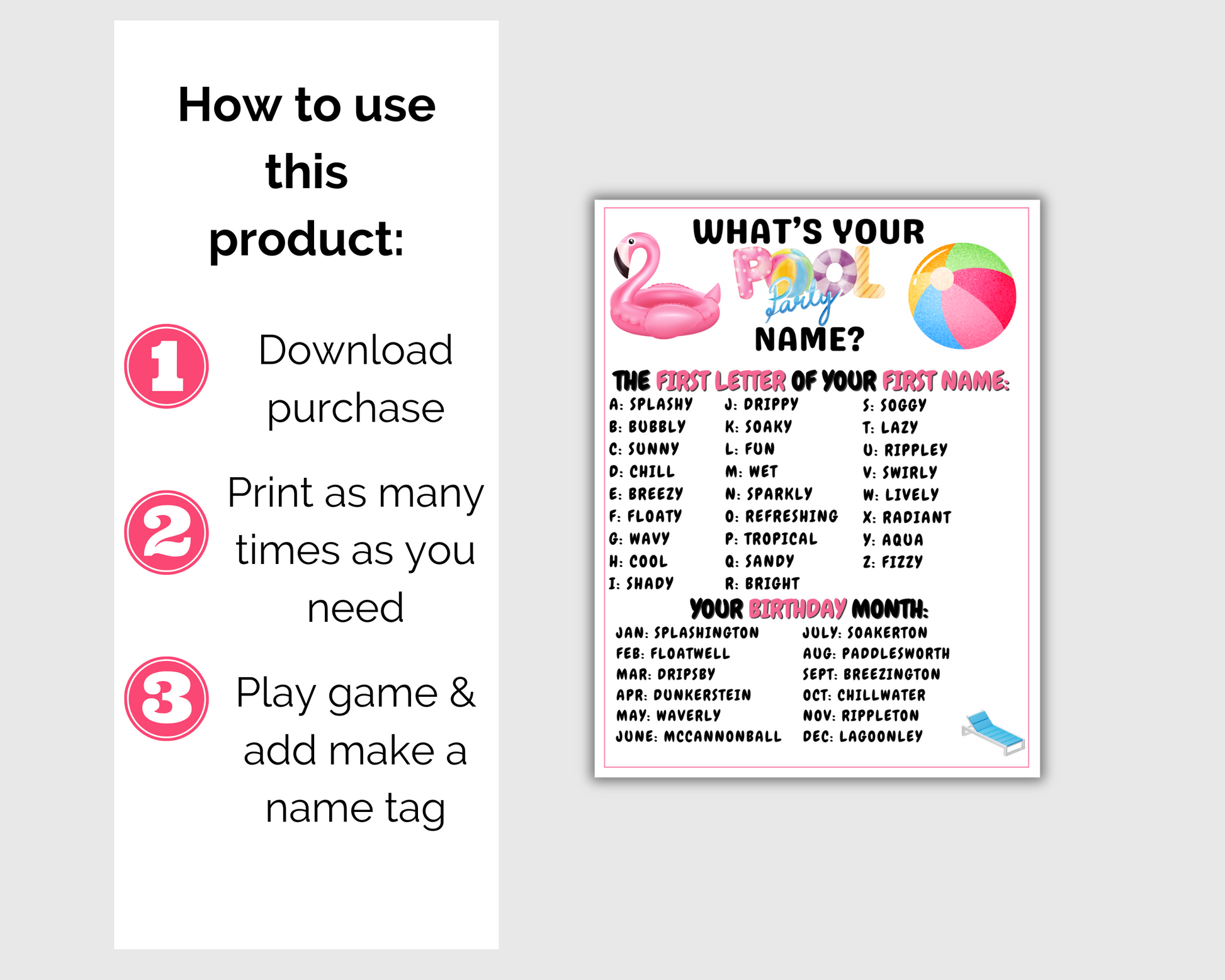 How to use this product:

1 Download purchase

2 Print as many times as you need

3 Play game & add make a name tag

WHAT'S YOUR POOL Party NAME?

THE FIRST LETTER OF YOUR FIRST NAME:

A: SPLASHY
B: BUBBLY
C: SUNNY
D: CHILL
E: BREEZY
F: FLOATY
G: WAVY
H: COOL
I: SHADY

J: DRIPPY
K: SOAKY
L: FUN
M: WET
N: SPARKLY
O: REFRESHING
P: TROPICAL
Q: SANDY
R: BRIGHT

S: SOGGY
T: LAZY
U: RIPPLEY
V: SWIRLY
W: LIVELY
X: RADIANT
Y: AQUA
Z: FIZZY

YOUR BIRTHDAY MONTH:

JAN: SPLASHINGTON
FEB: FLOATWELL
MAR: DRIPSBY
APR: DUNKERSTEIN
MAY: WAVERLY
JUNE: MCCANNONBALL

JULY: SOAKERTON
AUG: PADDLESWORTH
SEPT: BREEZINGTON
OCT: CHILLWATER
NOV: RIPPLETON
DEC: LAGOONLEY