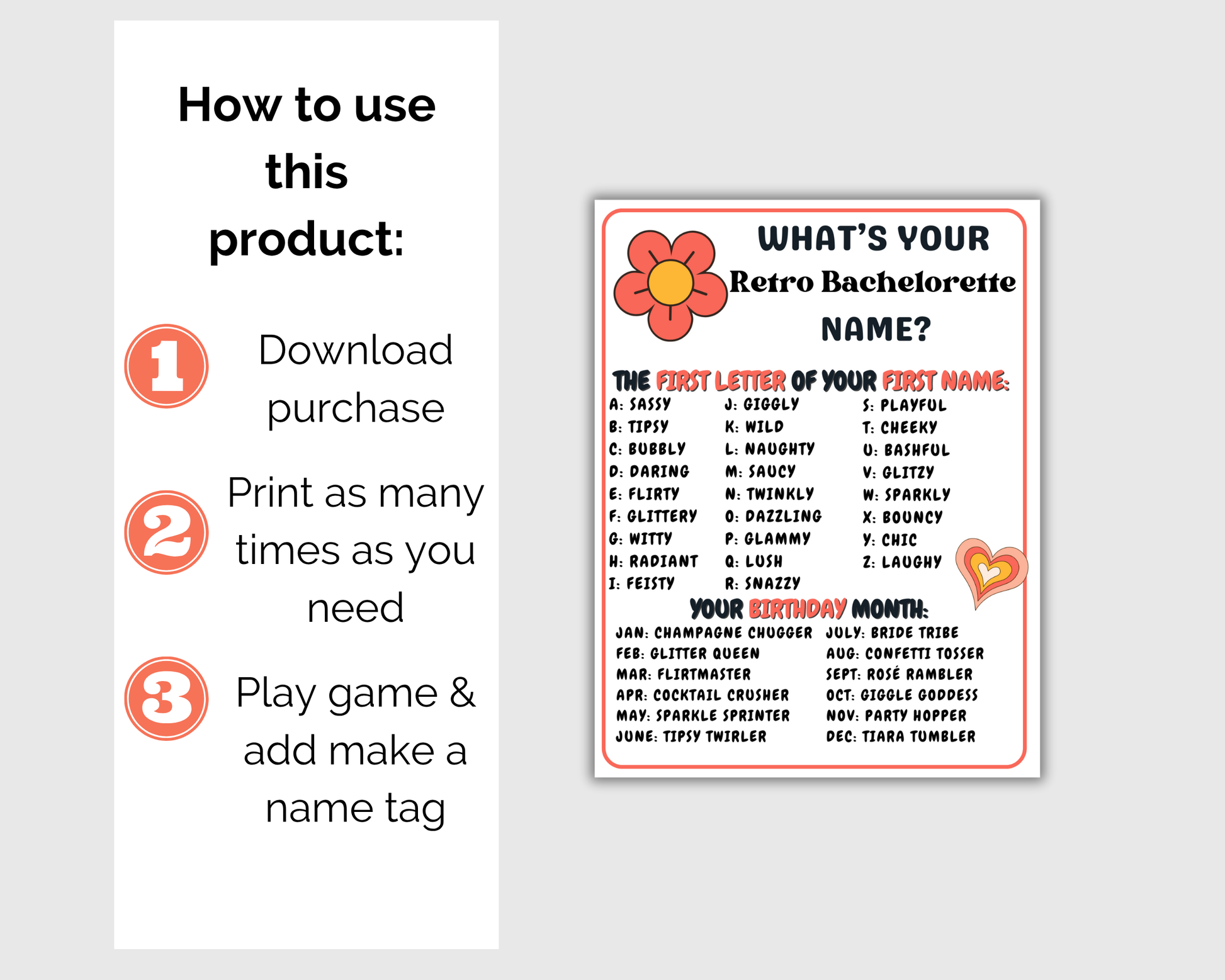 How to use this product:

1 Download purchase

2 Print as many times as you need

3 Play game & add make a name tag

WHAT'S YOUR
Retro Bachelorette
NAME?

THE FIRST LETTER OF YOUR FIRST NAME:

A: SASSY
B: TIPSY
C: BUBBLY
D: DARING
E: FLIRTY
F: GLITTERY
G: WITTY
H: RADIANT
I: FEISTY

J: GIGGLY
K: WILD
L: NAUGHTY
M: SAUCY
N: TWINKLY
O: DAZZLING
P: GLAMMY
Q: LUSH
R: SNAZZY

S: PLAYFUL
T: CHEEKY
U: BASHFUL
V: GLITZY
W: SPARKLY
X: BOUNCY
Y: CHIC
Z: LAUGHY

YOUR BIRTHDAY MONTH:

JAN: CHAMPAGNE CHUGGER
FEB: GLITTER QUEEN
MAR: FLIRTMASTER
APR: COCKTAIL CRUSHER
MAY: SPARKLE SPRINTER
JUNE: TIPSY TWIRLER

JULY: BRIDE TRIBE
AUG: CONFETTI TOSSER
SEPT: ROSÉ RAMBLER
OCT: GIGGLE GODDESS
NOV: PARTY HOPPER
DEC: TIARA TUMBLER