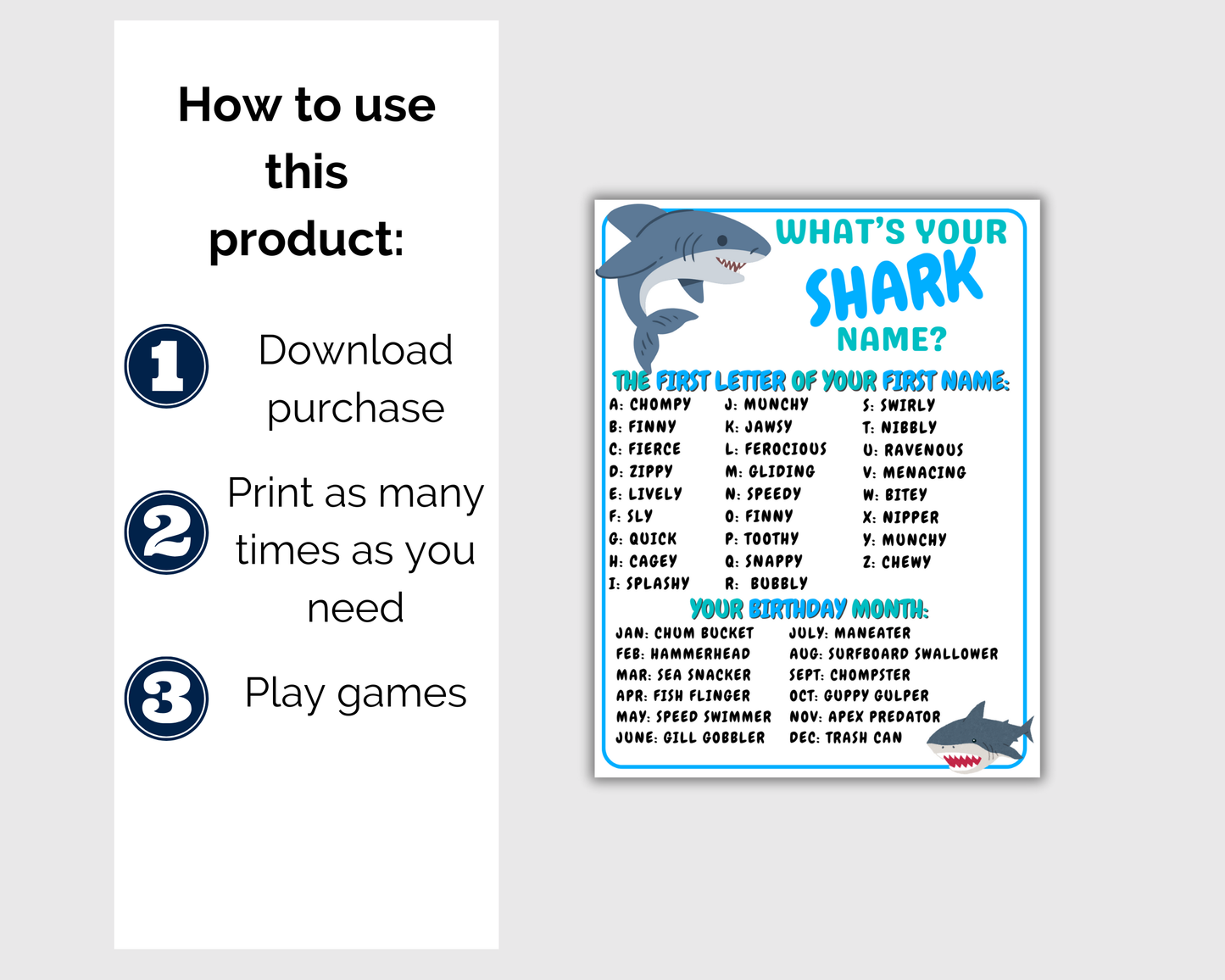 How to use this product:

1 Download purchase

2 Print as many times as you need

3 Play games

WHAT'S YOUR SHARK NAME?

THE FIRST LETTER OF YOUR FIRST NAME:

A: CHOMPY
B: FINNY
C: FIERCE
D: ZIPPY
E: LIVELY
F: SLY
G: QUICK
H: CAGEY
I: SPLASHY

J: MUNCHY
K: JAWSY
L: FEROCIOUS
M: GLIDING
N: SPEEDY
O: FINNY
P: TOOTHY
Q: SNAPPY
R: BUBBLY

S: SWIRLY
T: NIBBLY
U: RAVENOUS
V: MENACING
W: BITEY
X: NIPPER
Y: MUNCHY
Z: CHEWY

YOUR BIRTHDAY MONTH:

JAN: CHUM BUCKET
FEB: HAMMERHEAD
MAR: SEA SNACKER
APR: FISH FLINGER
MAY: SPEED SWIMMER
JUNE: GILL GOBBLER

JULY: MANEATER
AUG: SURFBOARD SWALLOWER
SEPT: CHOMPSTER
OCT: GUPPY GULPER
NOV: APEX PREDATOR
DEC: TRASH CAN