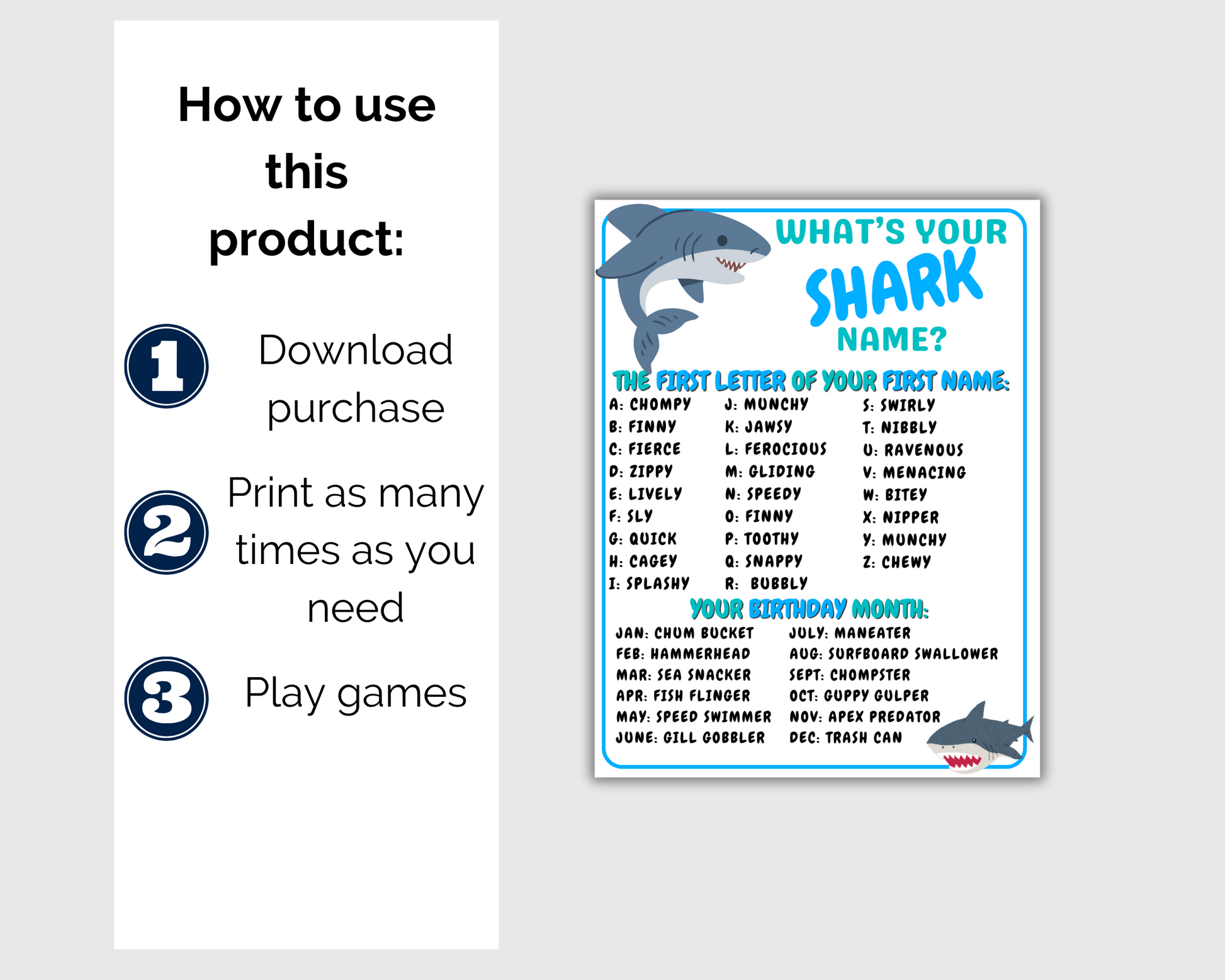 How to use this product:

1 Download purchase

2 Print as many times as you need

3 Play games

WHAT'S YOUR SHARK NAME?

THE FIRST LETTER OF YOUR FIRST NAME:

A: CHOMPY
B: FINNY
C: FIERCE
D: ZIPPY
E: LIVELY
F: SLY
G: QUICK
H: CAGEY
I: SPLASHY

J: MUNCHY
K: JAWSY
L: FEROCIOUS
M: GLIDING
N: SPEEDY
O: FINNY
P: TOOTHY
Q: SNAPPY
R: BUBBLY

S: SWIRLY
T: NIBBLY
U: RAVENOUS
V: MENACING
W: BITEY
X: NIPPER
Y: MUNCHY
Z: CHEWY

YOUR BIRTHDAY MONTH:

JAN: CHUM BUCKET
FEB: HAMMERHEAD
MAR: SEA SNACKER
APR: FISH FLINGER
MAY: SPEED SWIMMER
JUNE: GILL GOBBLER

JULY: MANEATER
AUG: SURFBOARD SWALLOWER
SEPT: CHOMPSTER
OCT: GUPPY GULPER
NOV: APEX PREDATOR
DEC: TRASH CAN