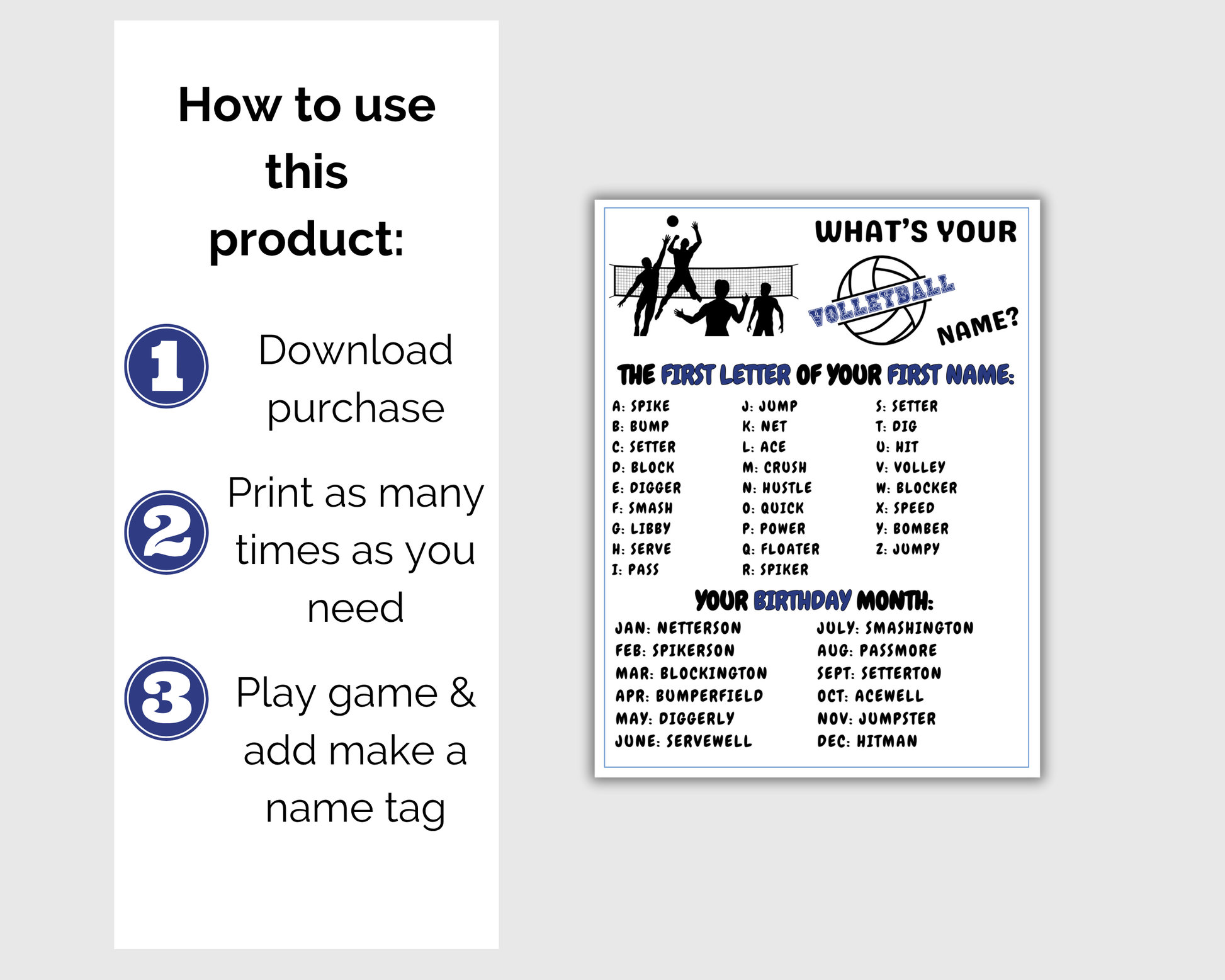 How to use this product:

1 Download purchase

2 Print as many times as you need

3 Play game & add make a name tag

WHAT'S YOUR VOLLEYBALL NAME?

THE FIRST LETTER OF YOUR FIRST NAME:

A: SPIKE
B: BUMP
C: SETTER
D: BLOCK
E: DIGGER
F: SMASH
G: LIBBY
H: SERVE
I: PASS

J: JUMP
K: NET
L: ACE
M: CRUSH
N: HUSTLE
O: QUICK
P: POWER
Q: FLOATER
R: SPIKER

S: SETTER
T: DIG
U: HIT
V: VOLLEY
W: BLOCKER
X: SPEED
Y: BOMBER
Z: JUMPY

YOUR BIRTHDAY MONTH:

JAN: NETTERSON
FEB: SPIKERSON
MAR: BLOCKINGTON
APR: BUMPERFIELD
MAY: DIGGERLY
JUNE: SERVEWELL

JULY: SMASHINGTON
AUG: PASSMORE
SEPT: SETTERTON
OCT: ACEWELL
NOV: JUMPSTER
DEC: HITMAN