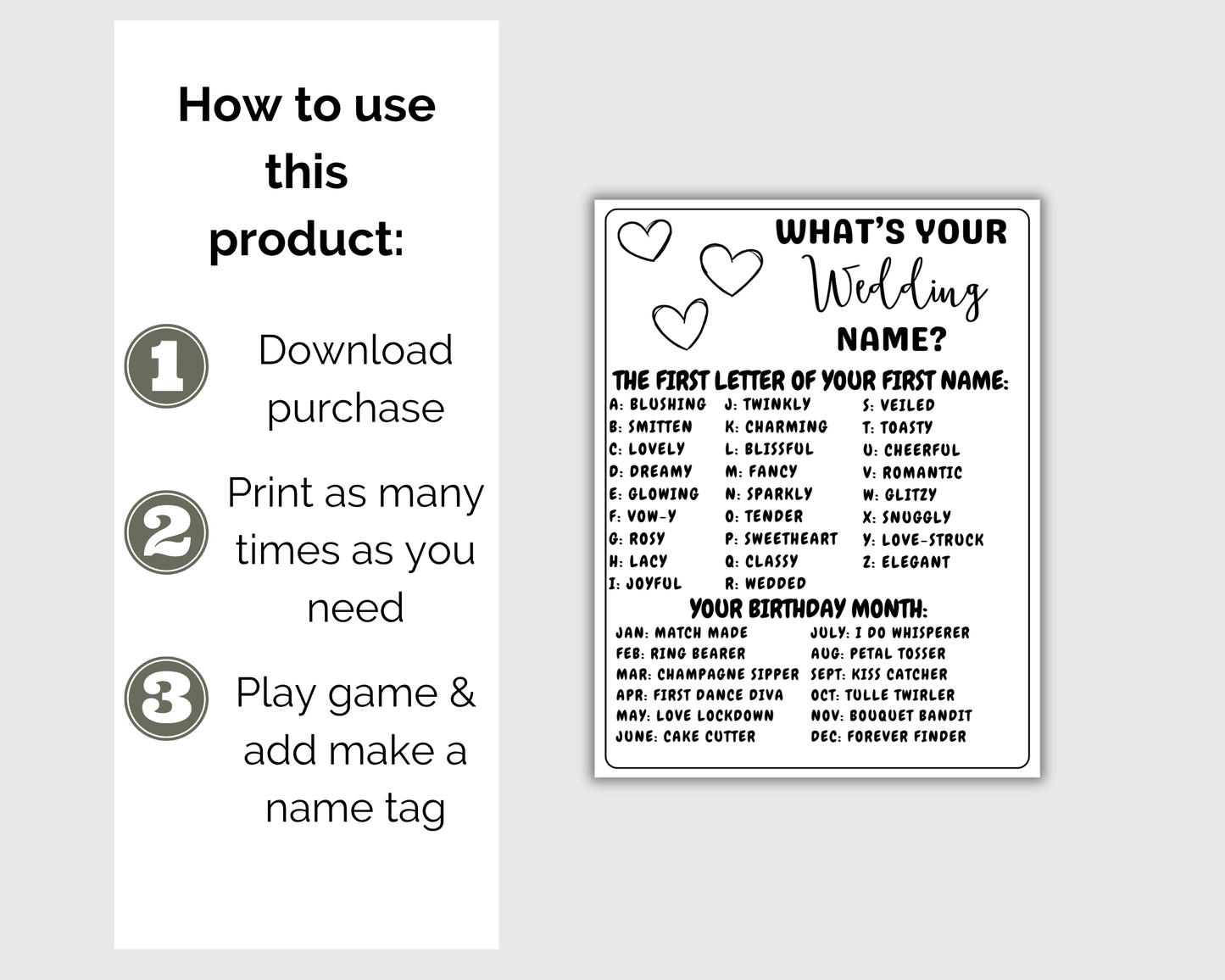 How to use this product:

1 Download purchase

2 Print as many times as you need

3 Play game & add make a name tag

WHAT'S YOUR Wedding NAME?

THE FIRST LETTER OF YOUR FIRST NAME:

A: BLUSHING
B: SMITTEN
C: LOVELY
D: DREAMY
E: GLOWING
F: VOW-Y
G: ROSY
H: LACY
I: JOYFUL

J: TWINKLY
K: CHARMING
L: BLISSFUL
M: FANCY
N: SPARKLY
O: TENDER
P: SWEETHEART
Q: CLASSY
R: WEDDED

S: VEILED
T: TOASTY
U: CHEERFUL
V: ROMANTIC
W: GLITZY
X: SNUGGLY
Y: LOVE-STRUCK
Z: ELEGANT

YOUR BIRTHDAY MONTH:

JAN: MATCH MADE
FEB: RING BEARER
MAR: CHAMPAGNE SIPPER
APR: FIRST DANCE DIVA
MAY: LOVE LOCKDOWN
JUNE: CAKE CUTTER

JULY: I DO WHISPERER
AUG: PETAL TOSSER
SEPT: KISS CATCHER
OCT: TULLE TWIRLER
NOV: BOUQUET BANDIT
DEC: FOREVER FINDER