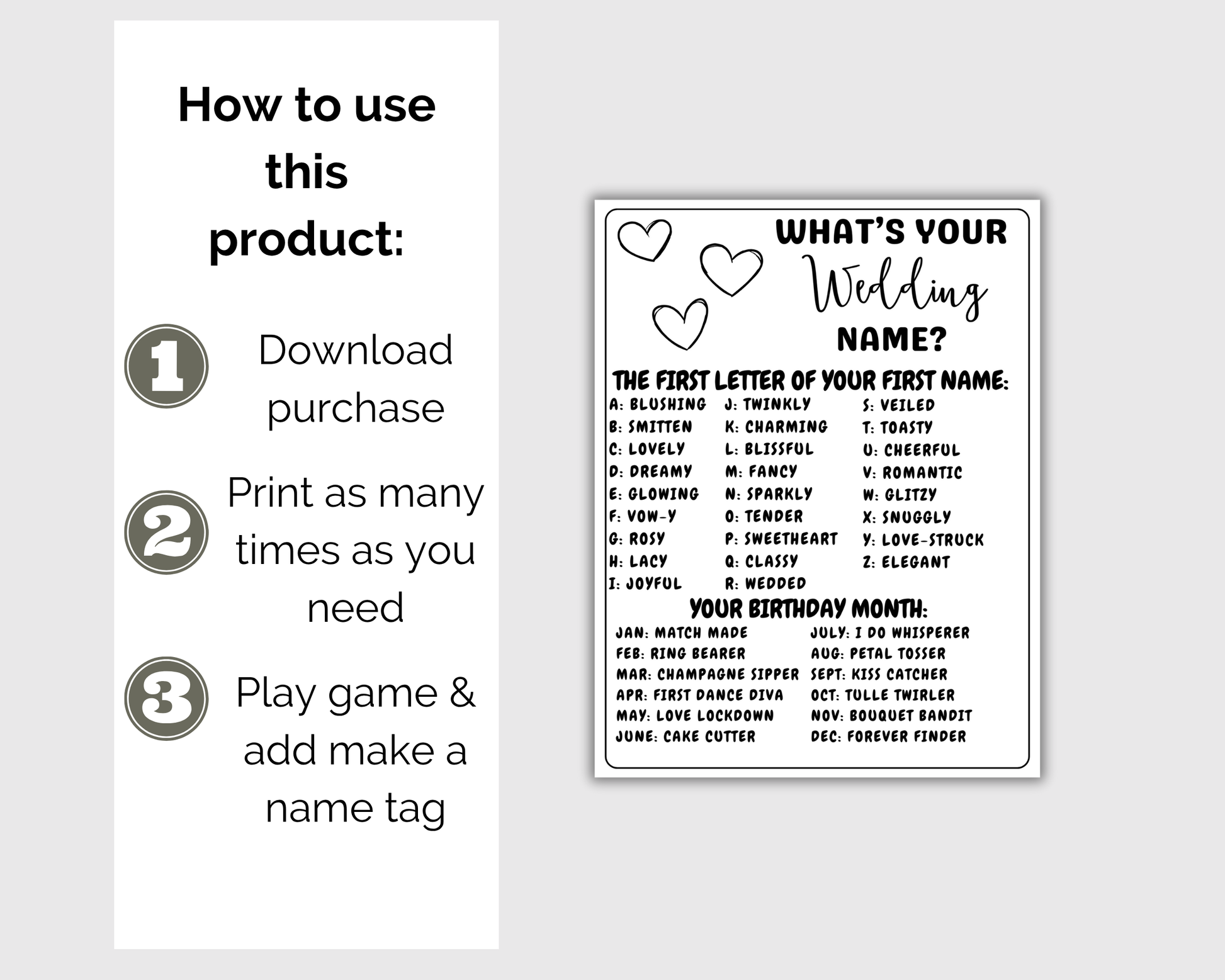 How to use this product:

1 Download purchase

2 Print as many times as you need

3 Play game & add make a name tag

WHAT'S YOUR Wedding NAME?

THE FIRST LETTER OF YOUR FIRST NAME:

A: BLUSHING
B: SMITTEN
C: LOVELY
D: DREAMY
E: GLOWING
F: VOW-Y
G: ROSY
H: LACY
I: JOYFUL

J: TWINKLY
K: CHARMING
L: BLISSFUL
M: FANCY
N: SPARKLY
O: TENDER
P: SWEETHEART
Q: CLASSY
R: WEDDED

S: VEILED
T: TOASTY
U: CHEERFUL
V: ROMANTIC
W: GLITZY
X: SNUGGLY
Y: LOVE-STRUCK
Z: ELEGANT

YOUR BIRTHDAY MONTH:

JAN: MATCH MADE
FEB: RING BEARER
MAR: CHAMPAGNE SIPPER
APR: FIRST DANCE DIVA
MAY: LOVE LOCKDOWN
JUNE: CAKE CUTTER

JULY: I DO WHISPERER
AUG: PETAL TOSSER
SEPT: KISS CATCHER
OCT: TULLE TWIRLER
NOV: BOUQUET BANDIT
DEC: FOREVER FINDER