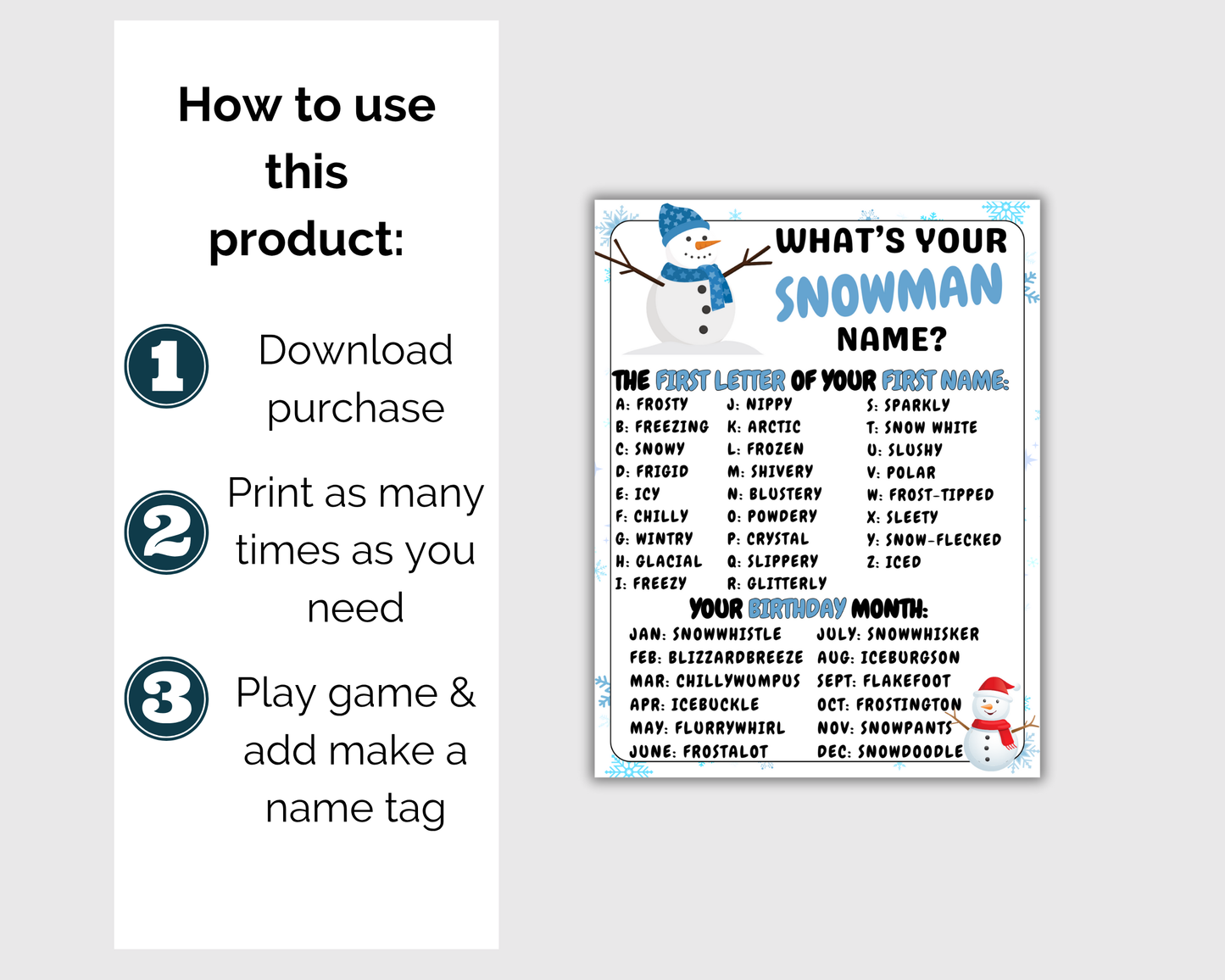 How to use this product:

1 Download purchase

2 Print as many times as you need

3 Play game & add make a name tag

WHAT'S YOUR SNOWMAN NAME?

THE FIRST LETTER OF YOUR FIRST NAME:

A: FROSTY
B: FREEZING
C: SNOWY
D: FRIGID
E: ICY
F: CHILLY
G: WINTRY
H: GLACIAL
I: FREEZY

J: NIPPY
K: ARCTIC
L: FROZEN
M: SHIVERY
N: BLUSTERY
O: POWDERY
P: CRYSTAL
Q: SLIPPERY
R: GLITTERLY

S: SPARKLY
T: SNOW WHITE
U: SLUSHY
V: POLAR
W: FROST-TIPPED
X: SLEETY
Y: SNOW-FLECKED
Z: ICED

YOUR BIRTHDAY MONTH:

JAN: SNOWWHISTLE
FEB: BLIZZARDBREEZE
MAR: CHILLYWUMPUS
APR: ICEBUCKLE
MAY: FLURRYWHIRL
JUNE: FROSTALOT

JULY: SNOWWHISKER
AUG: ICEBURGSON
SEPT: FLAKEFOOT
OCT: FROSTINGTON
NOV: SNOWPANTS
DEC: SNOWDOODLE